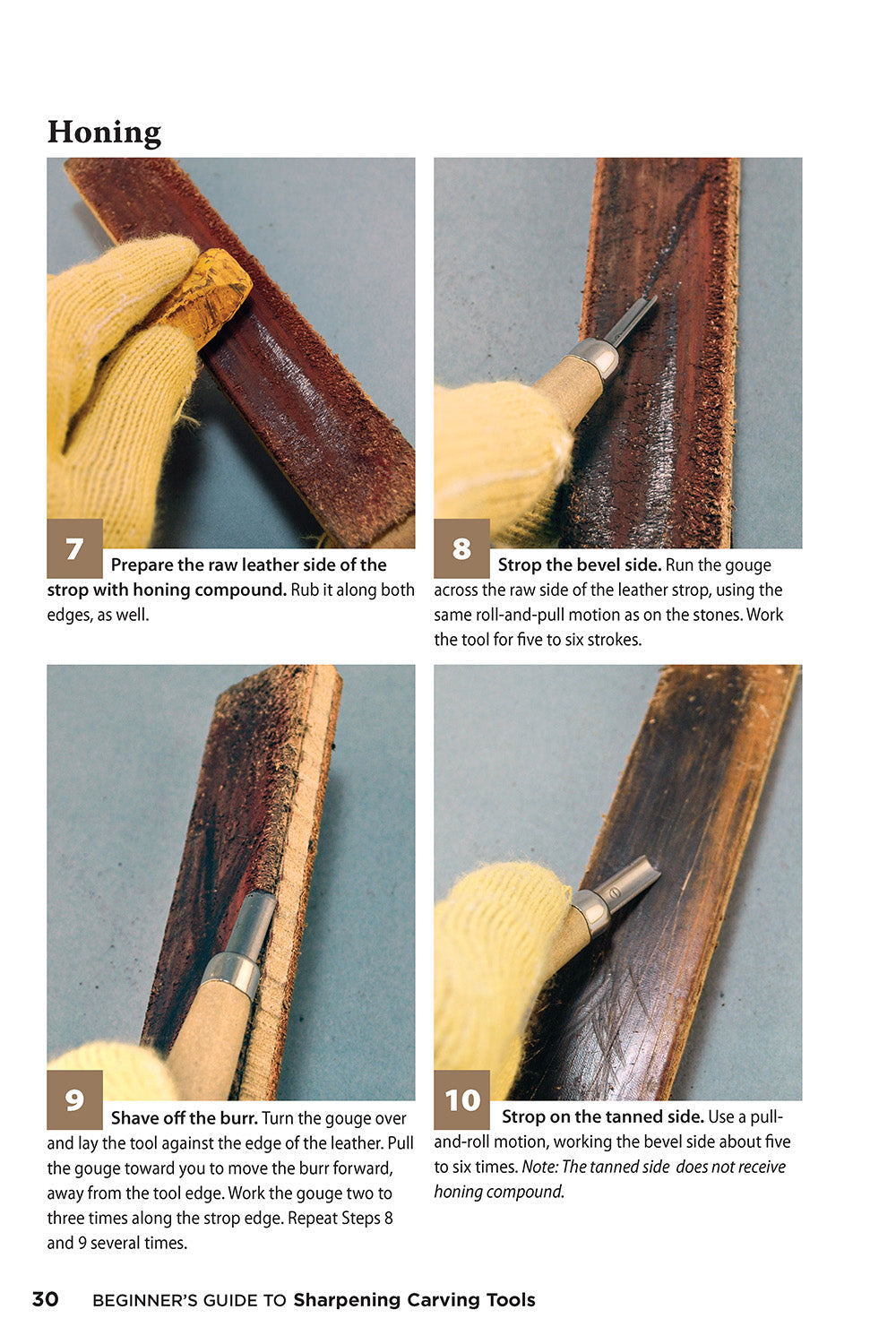 Honing

7 Prepare the raw leather side of the strop with honing compound. Rub it along both edges, as well.

8 Strop the bevel side. Run the gouge across the raw side of the leather strop, using the same roll-and-pull motion as on the stones. Work the tool for five to six strokes.

9 Shave off the burr. Turn the gouge over and lay the tool against the edge of the leather. Pull the gouge toward you to move the burr forward, away from the tool edge. Work the gouge two to three times along the strop edge. Repeat Steps 8 and 9 several times.

10 Strop on the tanned side. Use a pull-and-roll motion, working the bevel side about five to six times. Note: The tanned side does not receive honing compound.

30 BEGINNER'S GUIDE TO Sharpening Carving Tools