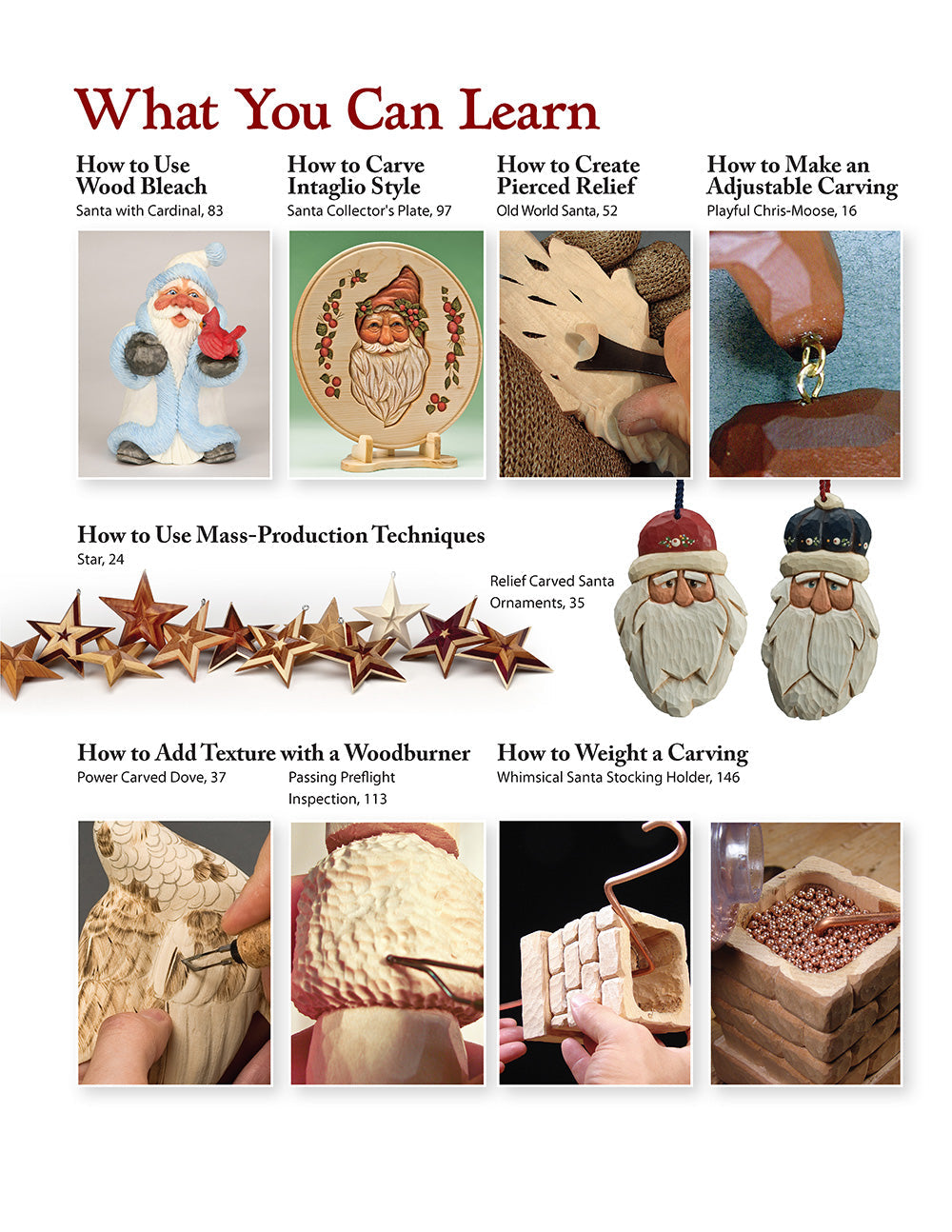 What You Can Learn

How to Use Wood Bleach
Santa with Cardinal, 83

How to Carve Intaglio Style
Santa Collector's Plate, 97

How to Create Pierced Relief
Old World Santa, 52

How to Make an Adjustable Carving
Playful Chris-Moose, 16

How to Use Mass-Production Techniques
Star, 24

Relief Carved Santa Ornaments, 35

How to Add Texture with a Woodburner
Power Carved Dove, 37

Passing Preflight Inspection, 113

How to Weight a Carving
Whimsical Santa Stocking Holder, 146