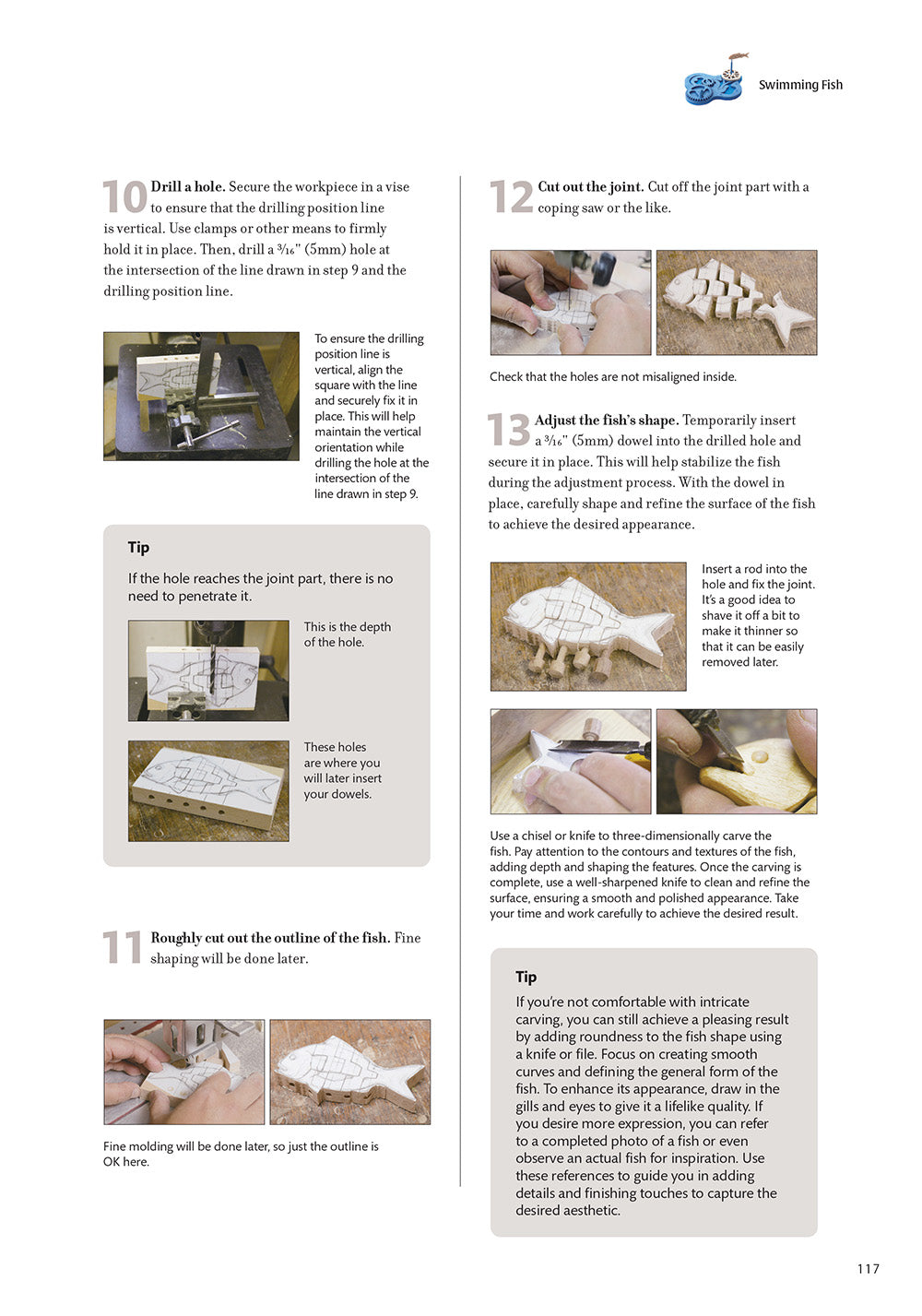 Swimming Fish

10 Drill a hole. Secure the workpiece in a vise to ensure that the drilling position line is vertical. Use clamps or other means to firmly hold it in place. Then, drill a $\frac{3}{16}$" (5mm) hole at the intersection of the line drawn in step 9 and the drilling position line.

To ensure the drilling position line is vertical, align the square with the line and securely fix it in place. This will help maintain the vertical orientation while drilling the hole at the intersection of the line drawn in step 9.

Tip

If the hole reaches the joint part, there is no need to penetrate it.

This is the depth of the hole.

These holes are where you will later insert your dowels.

11 Roughly cut out the outline of the fish. Fine shaping will be done later.

Fine molding will be done later, so just the outline is OK here.

12 Cut out the joint. Cut off the joint part with a coping saw or the like.

Check that the holes are not misaligned inside.

13 Adjust the fish's shape. Temporarily insert a $\frac{3}{16}$" (5mm) dowel into the drilled hole and secure it in place. This will help stabilize the fish during the adjustment process. With the dowel in place, carefully shape and refine the surface of the fish to achieve the desired appearance.

Insert a rod into the hole and fix the joint. It's a good idea to shave it off a bit to make it thinner so that it can be easily removed later.

Use a chisel or knife to three-dimensionally carve the fish. Pay attention to the contours and textures of the fish, adding depth and shaping the features. Once the carving is complete, use a well-sharpened knife to clean and refine the surface, ensuring a smooth and polished appearance. Take your time and work carefully to achieve the desired result.

Tip

If you're not comfortable with intricate carving, you can still achieve a pleasing result by adding roundness to the fish shape using a knife or file. Focus on creating smooth curves and defining the general form of the fish. To enhance its appearance, draw in the gills and eyes to give it a lifelike quality. If you desire more expression, you can refer to a completed photo of a fish or even observe an actual fish for inspiration. Use these references to guide you in adding details and finishing touches to capture the desired aesthetic.

117