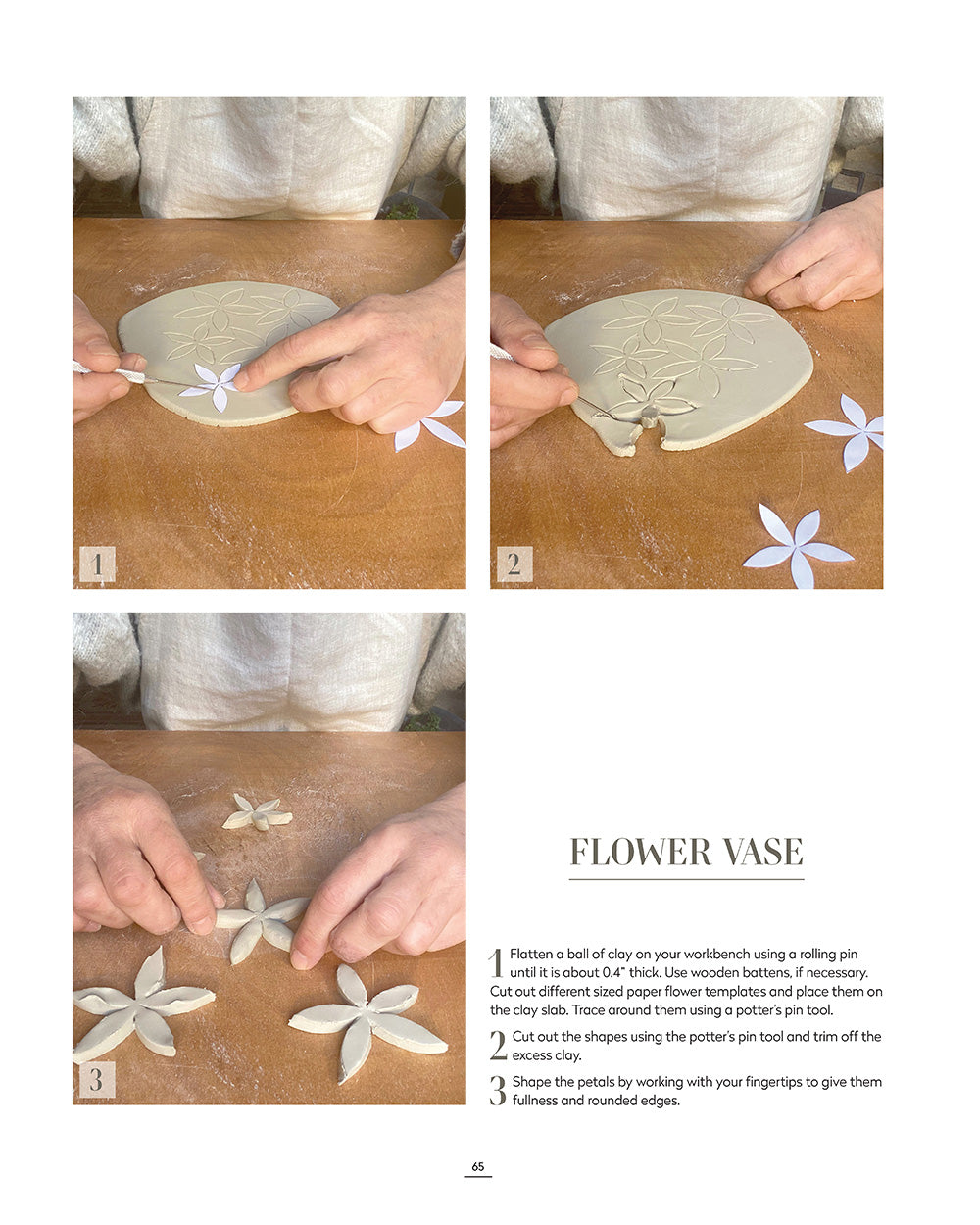 1

2

3

FLOWER VASE

1 Flatten a ball of clay on your workbench using a rolling pin until it is about 0.4" thick. Use wooden battens, if necessary. Cut out different sized paper flower templates and place them on the clay slab. Trace around them using a potter's pin tool.

2 Cut out the shapes using the potter's pin tool and trim off the excess clay.

3 Shape the petals by working with your fingertips to give them fullness and rounded edges.

65