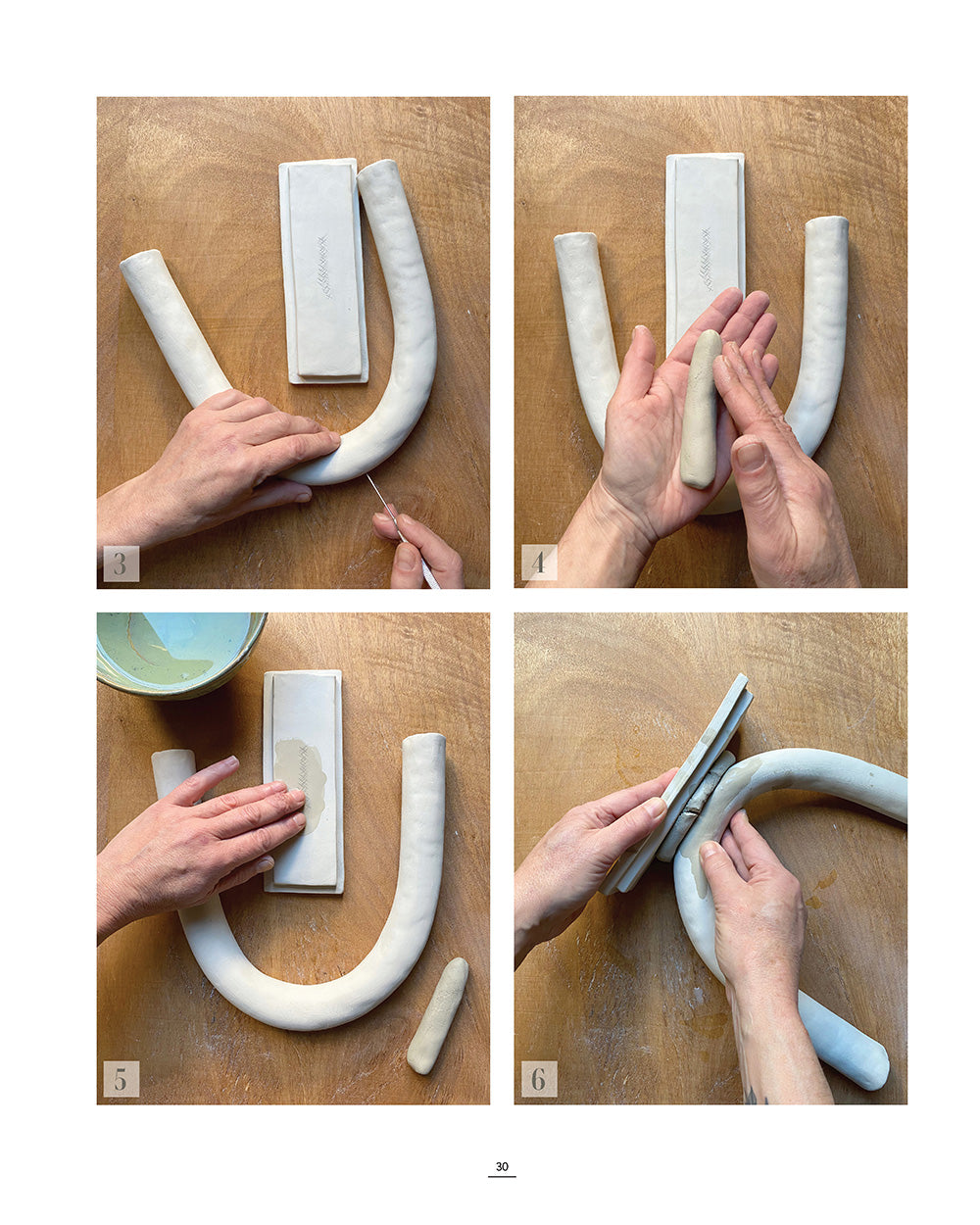 3

4

5

6

30