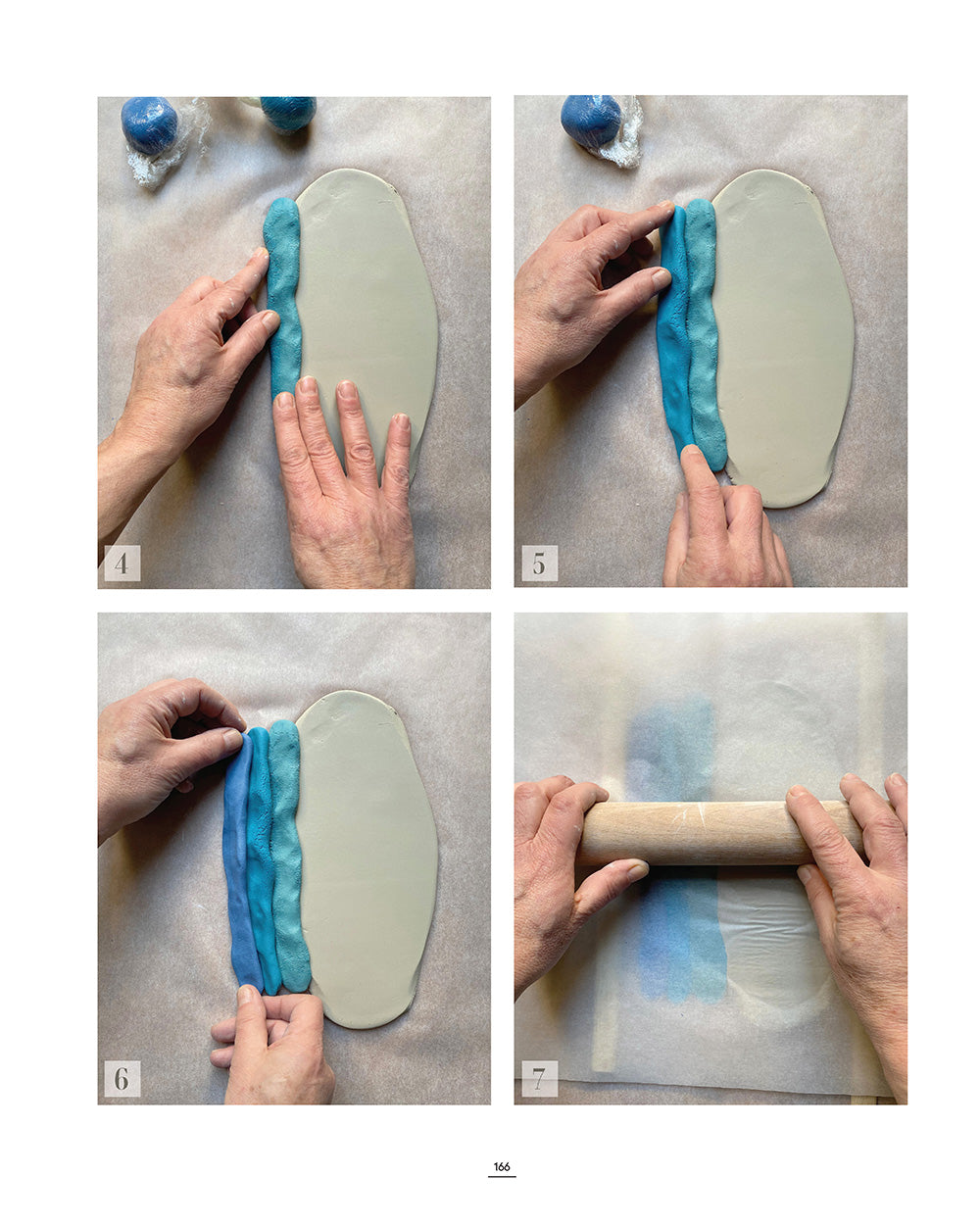 4

5

6

7

166