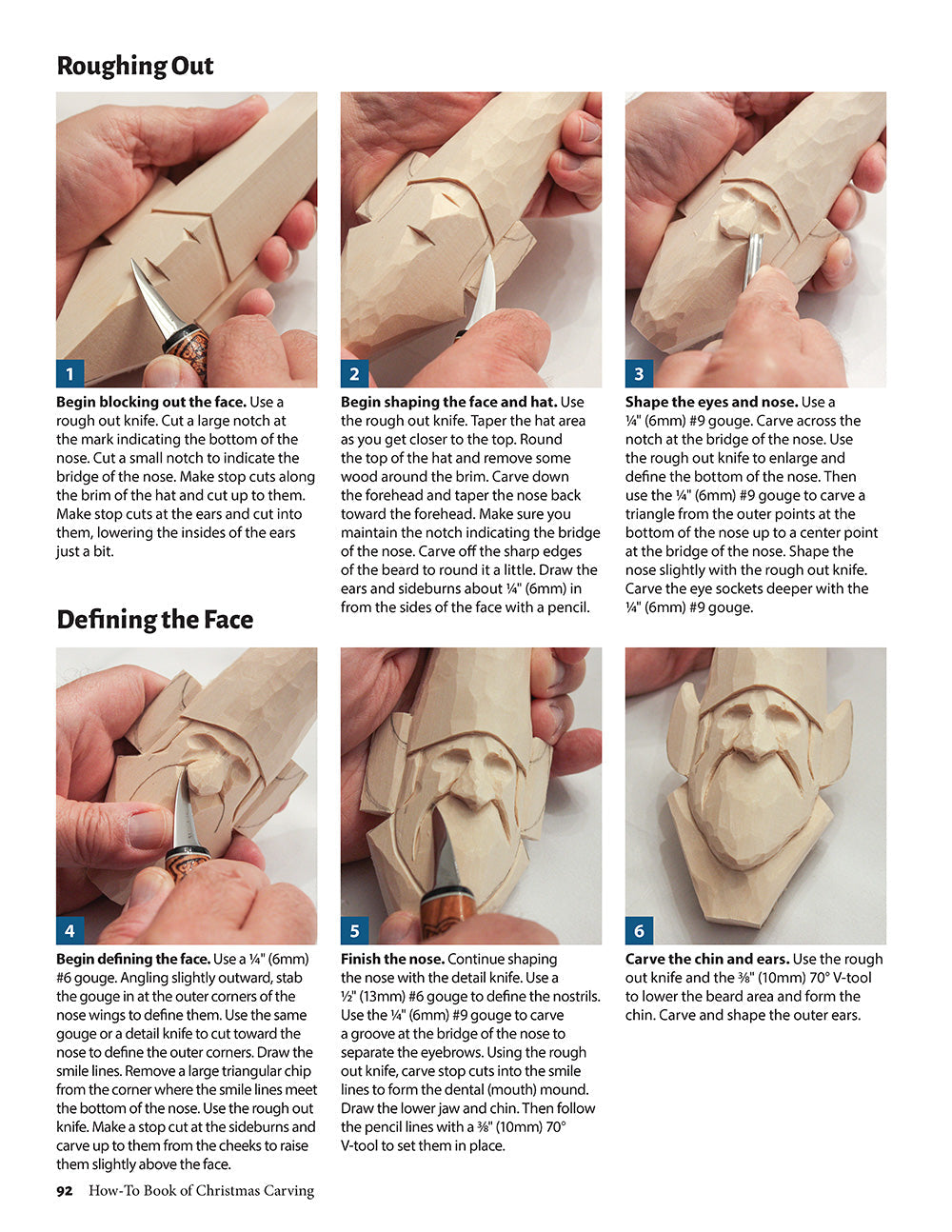 Roughing Out

1

**Begin blocking out the face.** Use a rough out knife. Cut a large notch at the mark indicating the bottom of the nose. Cut a small notch to indicate the bridge of the nose. Make stop cuts along the brim of the hat and cut up to them. Make stop cuts at the ears and cut into them, lowering the insides of the ears just a bit.

2

**Begin shaping the face and hat.** Use the rough out knife. Taper the hat area as you get closer to the top. Round the top of the hat and remove some wood around the brim. Carve down the forehead and taper the nose back toward the forehead. Make sure you maintain the notch indicating the bridge of the nose. Carve off the sharp edges of the beard to round it a little. Draw the ears and sideburns about ¼" (6mm) in from the sides of the face with a pencil.

3

**Shape the eyes and nose.** Use a ¼" (6mm) #9 gouge. Carve across the notch at the bridge of the nose. Use the rough out knife to enlarge and define the bottom of the nose. Then use the ¼" (6mm) #9 gouge to carve a triangle from the outer points at the bottom of the nose up to a center point at the bridge of the nose. Shape the nose slightly with the rough out knife. Carve the eye sockets deeper with the ¼" (6mm) #9 gouge.

Defining the Face

4

**Begin defining the face.** Use a ¼" (6mm) #6 gouge. Angling slightly outward, stab the gouge in at the outer corners of the nose wings to define them. Use the same gouge or a detail knife to cut toward the nose to define the outer corners. Draw the smile lines. Remove a large triangular chip from the corner where the smile lines meet the bottom of the nose. Use the rough out knife. Make a stop cut at the sideburns and carve up to them from the cheeks to raise them slightly above the face.

5

**Finish the nose.** Continue shaping the nose with the detail knife. Use a ½" (13mm) #6 gouge to define the nostrils. Use the ¼" (6mm) #9 gouge to carve a groove at the bridge of the nose to separate the eyebrows. Using the rough out knife, carve stop cuts into the smile lines to form the dental (mouth) mound. Draw the lower jaw and chin. Then follow the pencil lines with a ⅜" (10mm) 70° V-tool to set them in place.

6

**Carve the chin and ears.** Use the rough out knife and the ⅜" (10mm) 70° V-tool to lower the beard area and form the chin. Carve and shape the outer ears.

92 How-To Book of Christmas Carving