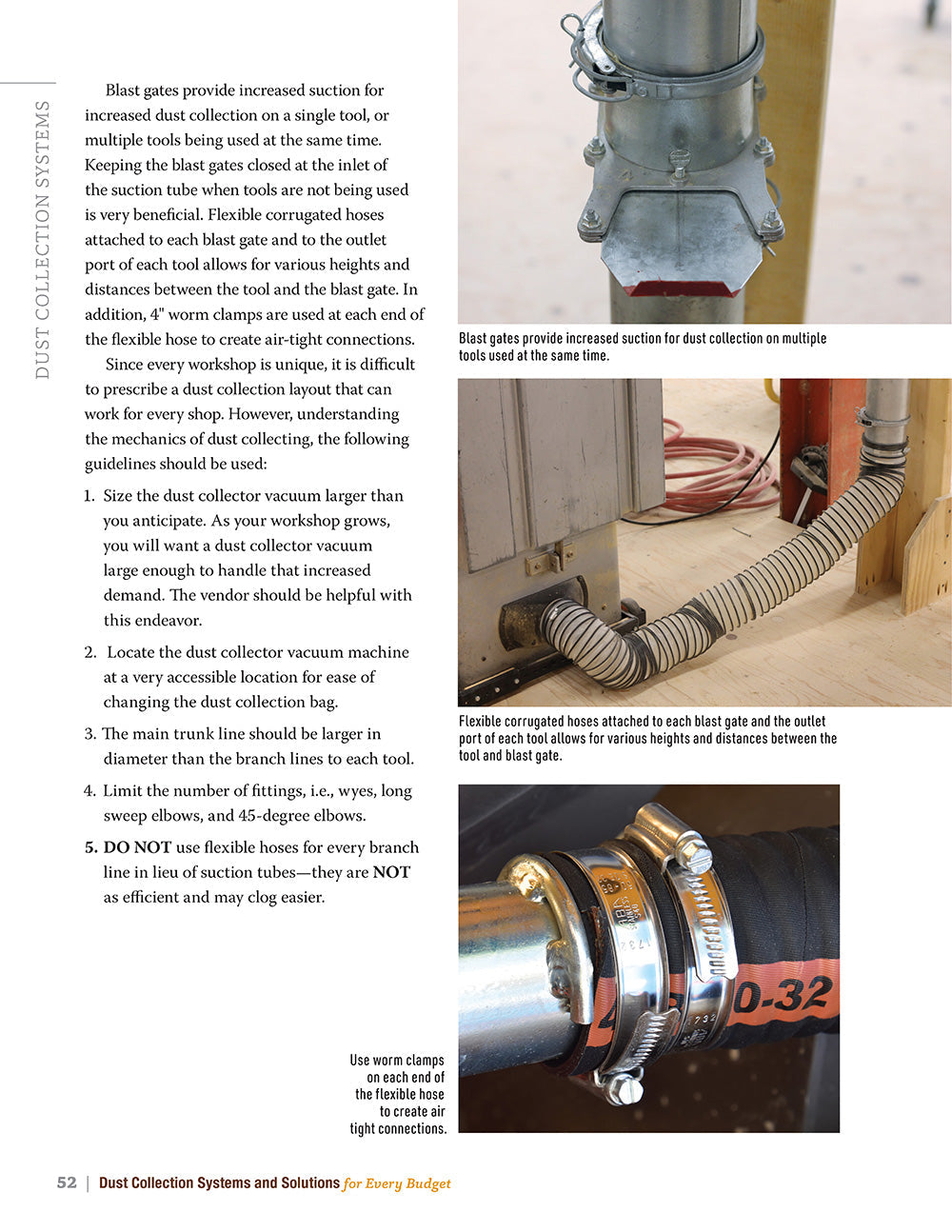 DUST COLLECTION SYSTEMS

Blast gates provide increased suction for increased dust collection on a single tool, or multiple tools being used at the same time. Keeping the blast gates closed at the inlet of the suction tube when tools are not being used is very beneficial. Flexible corrugated hoses attached to each blast gate and to the outlet port of each tool allows for various heights and distances between the tool and the blast gate. In addition, 4" worm clamps are used at each end of the flexible hose to create air-tight connections.

Since every workshop is unique, it is difficult to prescribe a dust collection layout that can work for every shop. However, understanding the mechanics of dust collecting, the following guidelines should be used:

1. Size the dust collector vacuum larger than you anticipate. As your workshop grows, you will want a dust collector vacuum large enough to handle that increased demand. The vendor should be helpful with this endeavor.

2. Locate the dust collector vacuum machine at a very accessible location for ease of changing the dust collection bag.

3. The main trunk line should be larger in diameter than the branch lines to each tool.

4. Limit the number of fittings, i.e., wyes, long sweep elbows, and 45-degree elbows.

5. DO NOT use flexible hoses for every branch line in lieu of suction tubes—they are NOT as efficient and may clog easier.

Blast gates provide increased suction for dust collection on multiple tools used at the same time.

Flexible corrugated hoses attached to each blast gate and the outlet port of each tool allows for various heights and distances between the tool and blast gate.

0-32

Use worm clamps on each end of the flexible hose to create air tight connections.

52 | Dust Collection Systems and Solutions for Every Budget