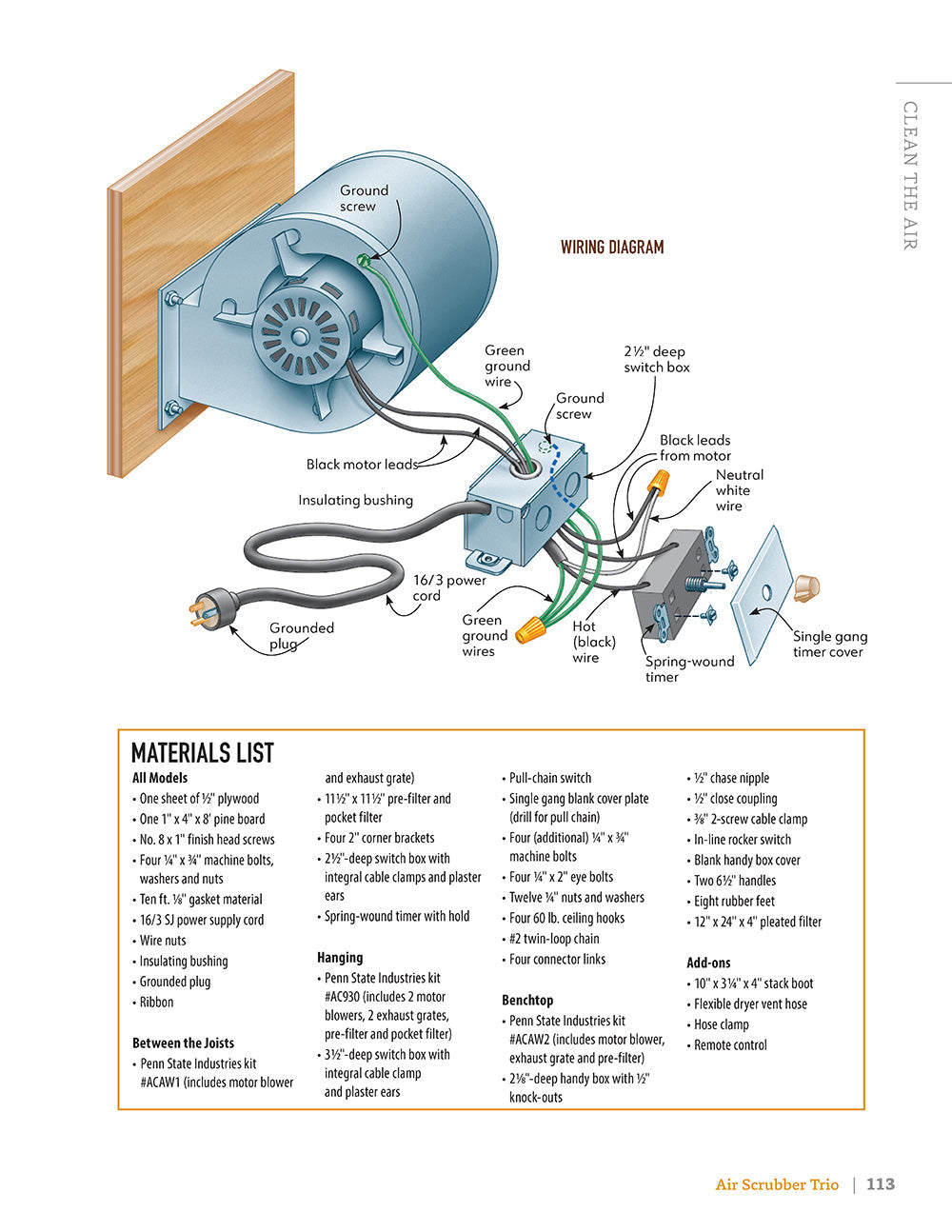 CLEAN THE AIR

WIRING DIAGRAM

Ground screw

Green ground wire

2½" deep switch box

Ground screw

Black leads from motor

Neutral white wire

Black motor leads

Insulating bushing

16/3 power cord

Grounded plug

Green ground wires

Hot (black) wire

Spring-wound timer

Single gang timer cover

MATERIALS LIST

All Models
• One sheet of ½" plywood
• One 1" x 4" x 8' pine board
• No. 8 x 1" finish head screws
• Four ¼" x ¾" machine bolts, washers and nuts
• Ten ft. ⅛" gasket material
• 16/3 SJ power supply cord
• Wire nuts
• Insulating bushing
• Grounded plug
• Ribbon

Between the Joists
• Penn State Industries kit #ACAW1 (includes motor blower and exhaust grate)
• 11½" x 11½" pre-filter and pocket filter
• Four 2" corner brackets
• 2½"-deep switch box with integral cable clamps and plaster ears
• Spring-wound timer with hold

Hanging
• Penn State Industries kit #AC930 (includes 2 motor blowers, 2 exhaust grates, pre-filter and pocket filter)
• 3½"-deep switch box with integral cable clamp and plaster ears
• Pull-chain switch
• Single gang blank cover plate (drill for pull chain)
• Four (additional) ¼" x ¾" machine bolts
• Four ¼" x 2" eye bolts
• Twelve ¼" nuts and washers
• Four 60 lb. ceiling hooks
• #2 twin-loop chain
• Four connector links

Benchtop
• Penn State Industries kit #ACAW2 (includes motor blower, exhaust grate and pre-filter)
• 2⅛"-deep handy box with ½" knock-outs
• ½" chase nipple
• ½" close coupling
• ⅜" 2-screw cable clamp
• In-line rocker switch
• Blank handy box cover
• Two 6½" handles
• Eight rubber feet
• 12" x 24" x 4" pleated filter

Add-ons
• 10" x 3¼" x 4" stack boot
• Flexible dryer vent hose
• Hose clamp
• Remote control

Air Scrubber Trio | 113