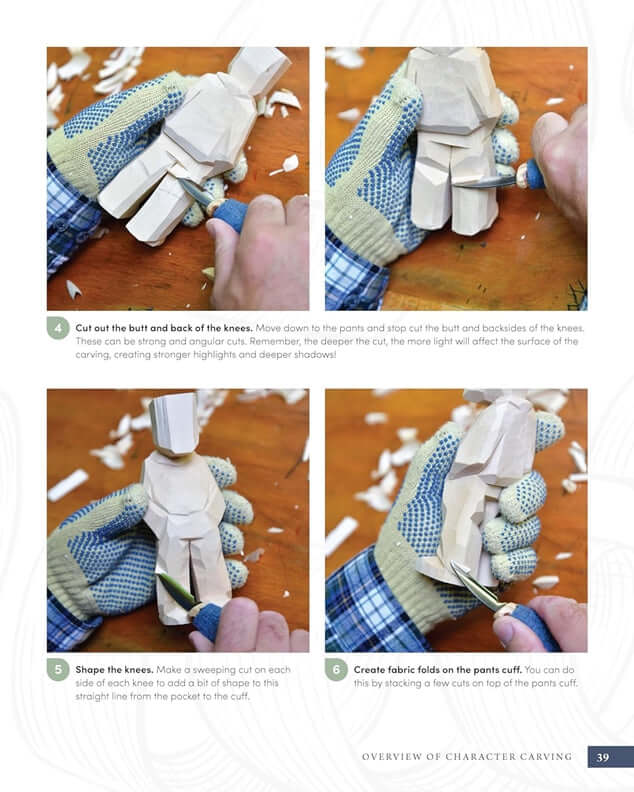 4 Cut out the butt and back of the knees. Move down to the pants and stop cut the butt and backsides of the knees. These can be strong and angular cuts. Remember, the deeper the cut, the more light will affect the surface of the carving, creating stronger highlights and deeper shadows!

5 Shape the knees. Make a sweeping cut on each side of each knee to add a bit of shape to this straight line from the pocket to the cuff.

6 Create fabric folds on the pants cuff. You can do this by stacking a few cuts on top of the pants cuff.

OVERVIEW OF CHARACTER CARVING 39