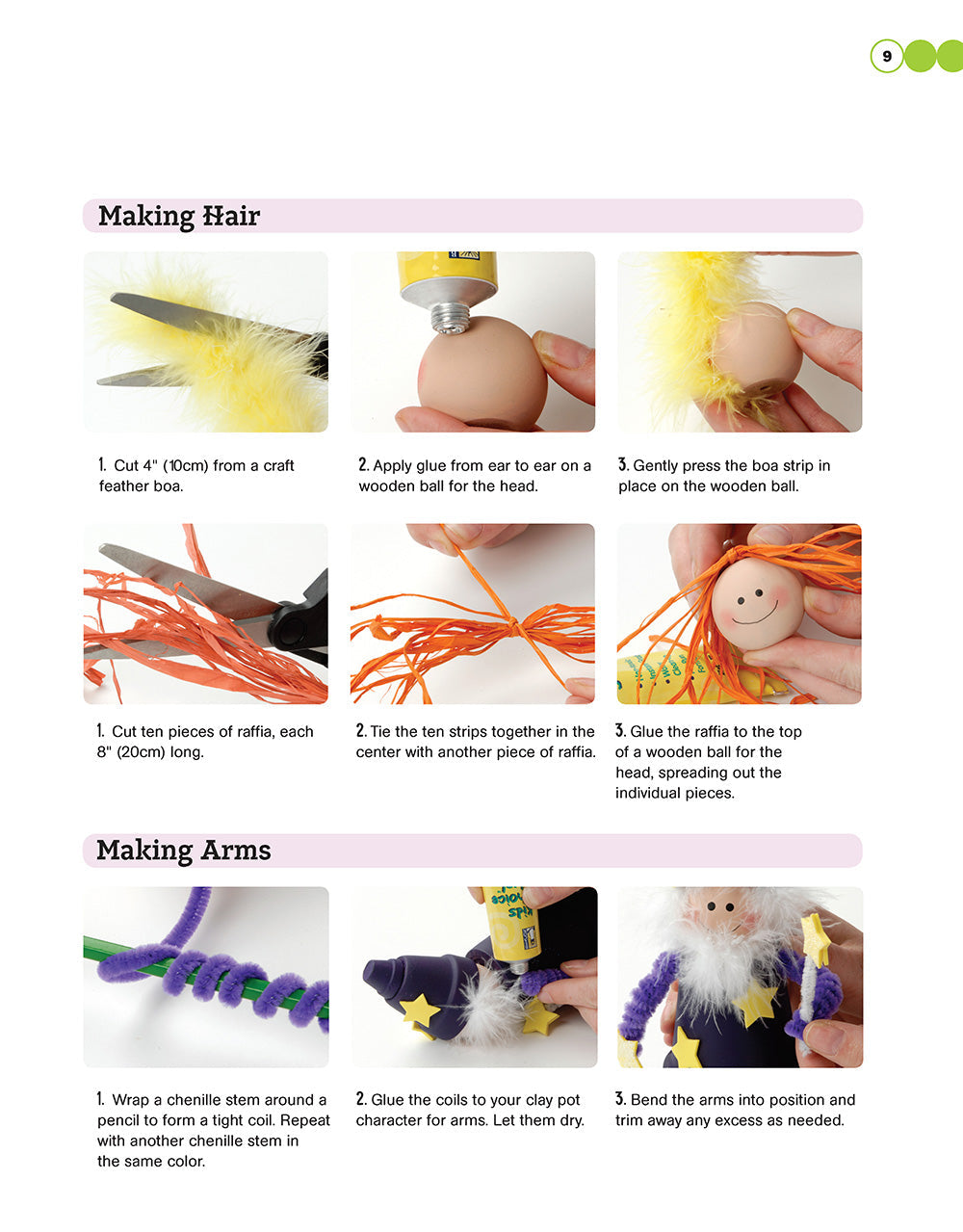 9

Making Hair

1. Cut 4" (10cm) from a craft feather boa.

2. Apply glue from ear to ear on a wooden ball for the head.

3. Gently press the boa strip in place on the wooden ball.

1. Cut ten pieces of raffia, each 8" (20cm) long.

2. Tie the ten strips together in the center with another piece of raffia.

3. Glue the raffia to the top of a wooden ball for the head, spreading out the individual pieces.

Making Arms

1. Wrap a chenille stem around a pencil to form a tight coil. Repeat with another chenille stem in the same color.

2. Glue the coils to your clay pot character for arms. Let them dry.

3. Bend the arms into position and trim away any excess as needed.