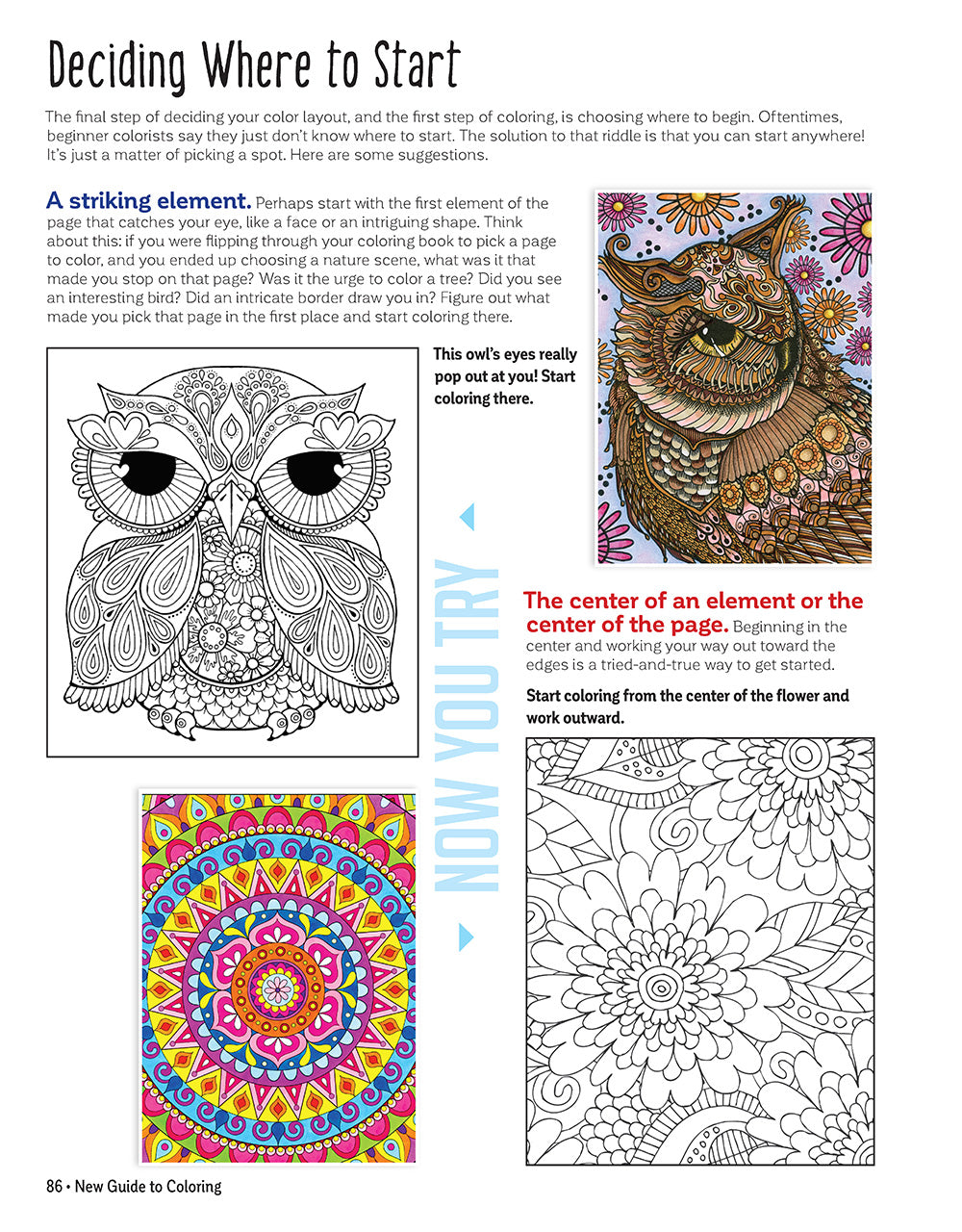 Deciding Where to Start

The final step of deciding your color layout, and the first step of coloring, is choosing where to begin. Oftentimes, beginner colorists say they just don't know where to start. The solution to that riddle is that you can start anywhere! It's just a matter of picking a spot. Here are some suggestions.

A striking element. Perhaps start with the first element of the page that catches your eye, like a face or an intriguing shape. Think about this: if you were flipping through your coloring book to pick a page to color, and you ended up choosing a nature scene, what was it that made you stop on that page? Was it the urge to color a tree? Did you see an interesting bird? Did an intricate border draw you in? Figure out what made you pick that page in the first place and start coloring there.

This owl's eyes really pop out at you! Start coloring there.

NOW YOU TRY

The center of an element or the center of the page. Beginning in the center and working your way out toward the edges is a tried-and-true way to get started.

Start coloring from the center of the flower and work outward.

86 • New Guide to Coloring