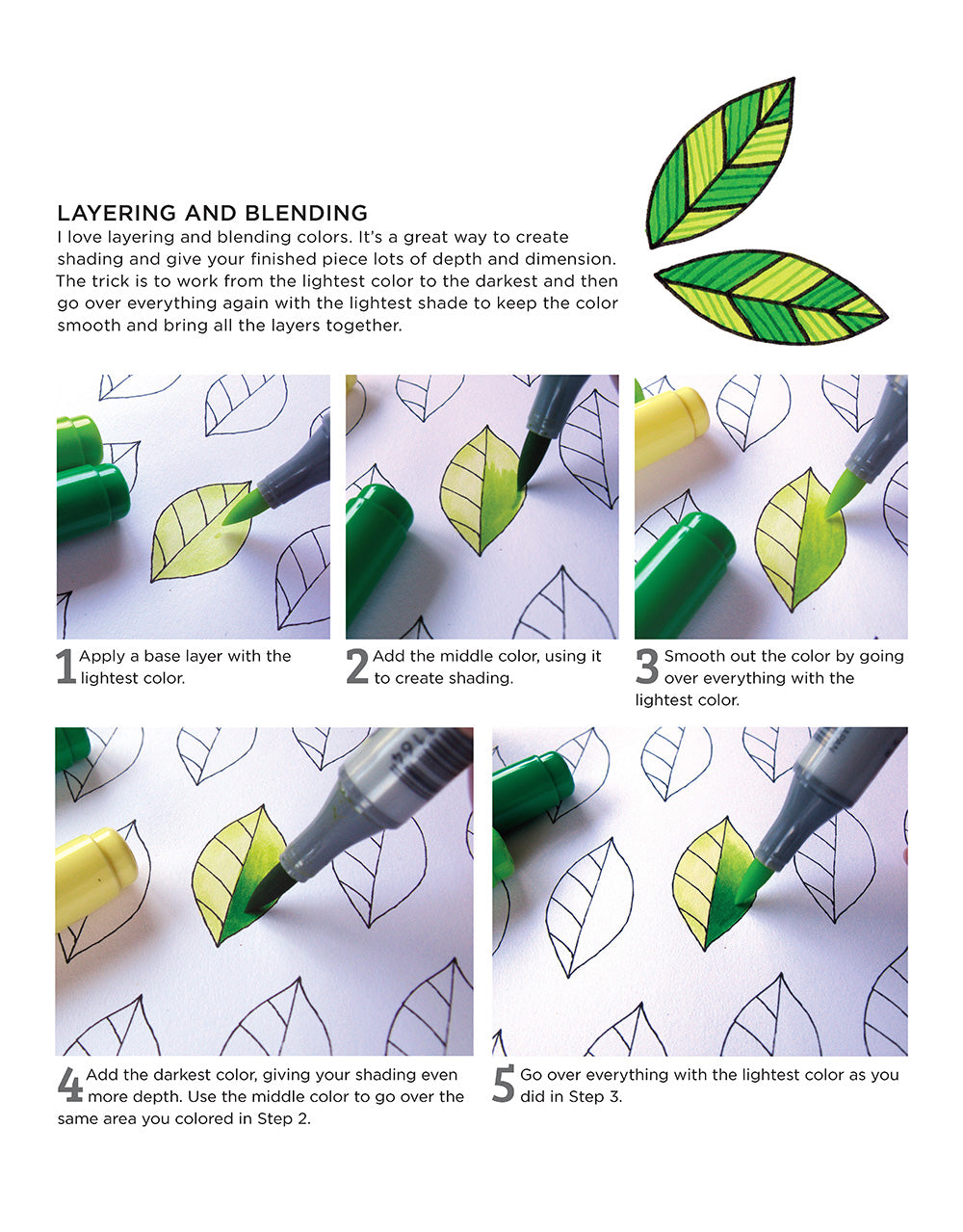 LAYERING AND BLENDING
I love layering and blending colors. It's a great way to create shading and give your finished piece lots of depth and dimension. The trick is to work from the lightest color to the darkest and then go over everything again with the lightest shade to keep the color smooth and bring all the layers together.

1 Apply a base layer with the lightest color.

2 Add the middle color, using it to create shading.

3 Smooth out the color by going over everything with the lightest color.

4 Add the darkest color, giving your shading even more depth. Use the middle color to go over the same area you colored in Step 2.

5 Go over everything with the lightest color as you did in Step 3.