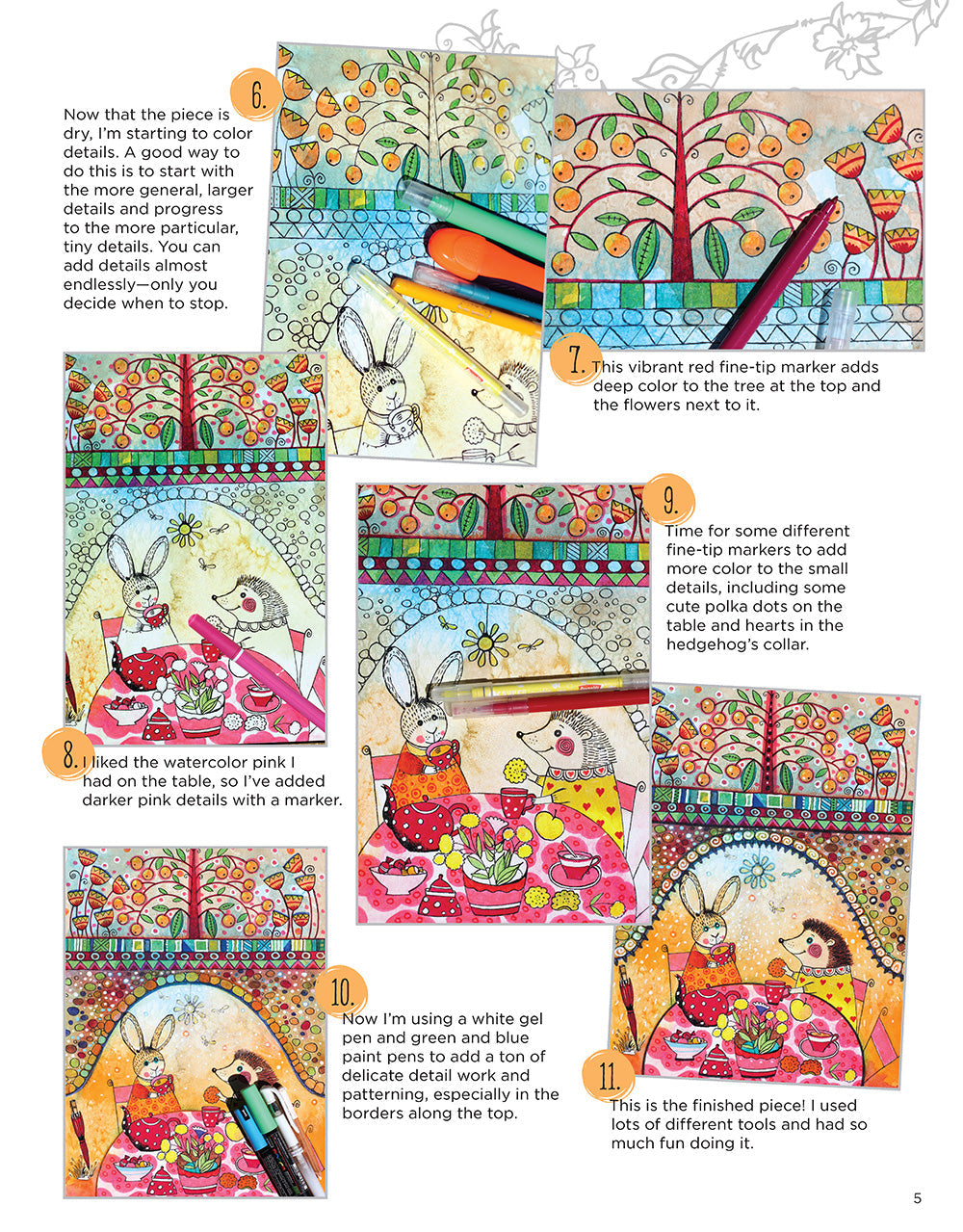 6.

Now that the piece is dry, I'm starting to color details. A good way to do this is to start with the more general, larger details and progress to the more particular, tiny details. You can add details almost endlessly—only you decide when to stop.

7. This vibrant red fine-tip marker adds deep color to the tree at the top and the flowers next to it.

8. I liked the watercolor pink I had on the table, so I've added darker pink details with a marker.

9. Time for some different fine-tip markers to add more color to the small details, including some cute polka dots on the table and hearts in the hedgehog's collar.

10. Now I'm using a white gel pen and green and blue paint pens to add a ton of delicate detail work and patterning, especially in the borders along the top.

11. This is the finished piece! I used lots of different tools and had so much fun doing it.

5