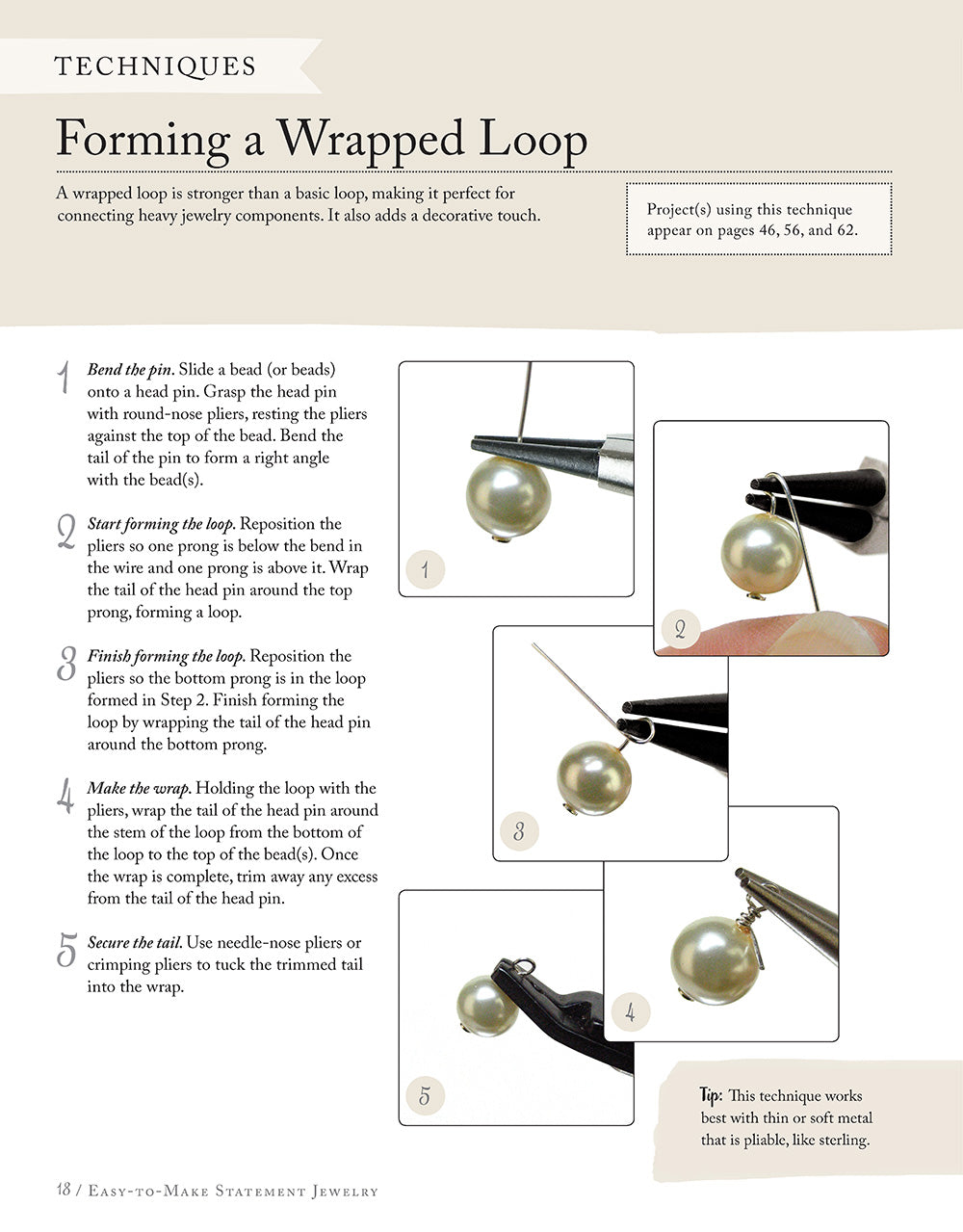 TECHNIQUES

Forming a Wrapped Loop

A wrapped loop is stronger than a basic loop, making it perfect for connecting heavy jewelry components. It also adds a decorative touch.

Project(s) using this technique appear on pages 46, 56, and 62.

1 Bend the pin. Slide a bead (or beads) onto a head pin. Grasp the head pin with round-nose pliers, resting the pliers against the top of the bead. Bend the tail of the pin to form a right angle with the bead(s).

2 Start forming the loop. Reposition the pliers so one prong is below the bend in the wire and one prong is above it. Wrap the tail of the head pin around the top prong, forming a loop.

3 Finish forming the loop. Reposition the pliers so the bottom prong is in the loop formed in Step 2. Finish forming the loop by wrapping the tail of the head pin around the bottom prong.

4 Make the wrap. Holding the loop with the pliers, wrap the tail of the head pin around the stem of the loop from the bottom of the loop to the top of the bead(s). Once the wrap is complete, trim away any excess from the tail of the head pin.

5 Secure the tail. Use needle-nose pliers or crimping pliers to tuck the trimmed tail into the wrap.

1

2

3

4

5

Tip: This technique works best with thin or soft metal that is pliable, like sterling.

18 / Easy-to-Make Statement Jewelry