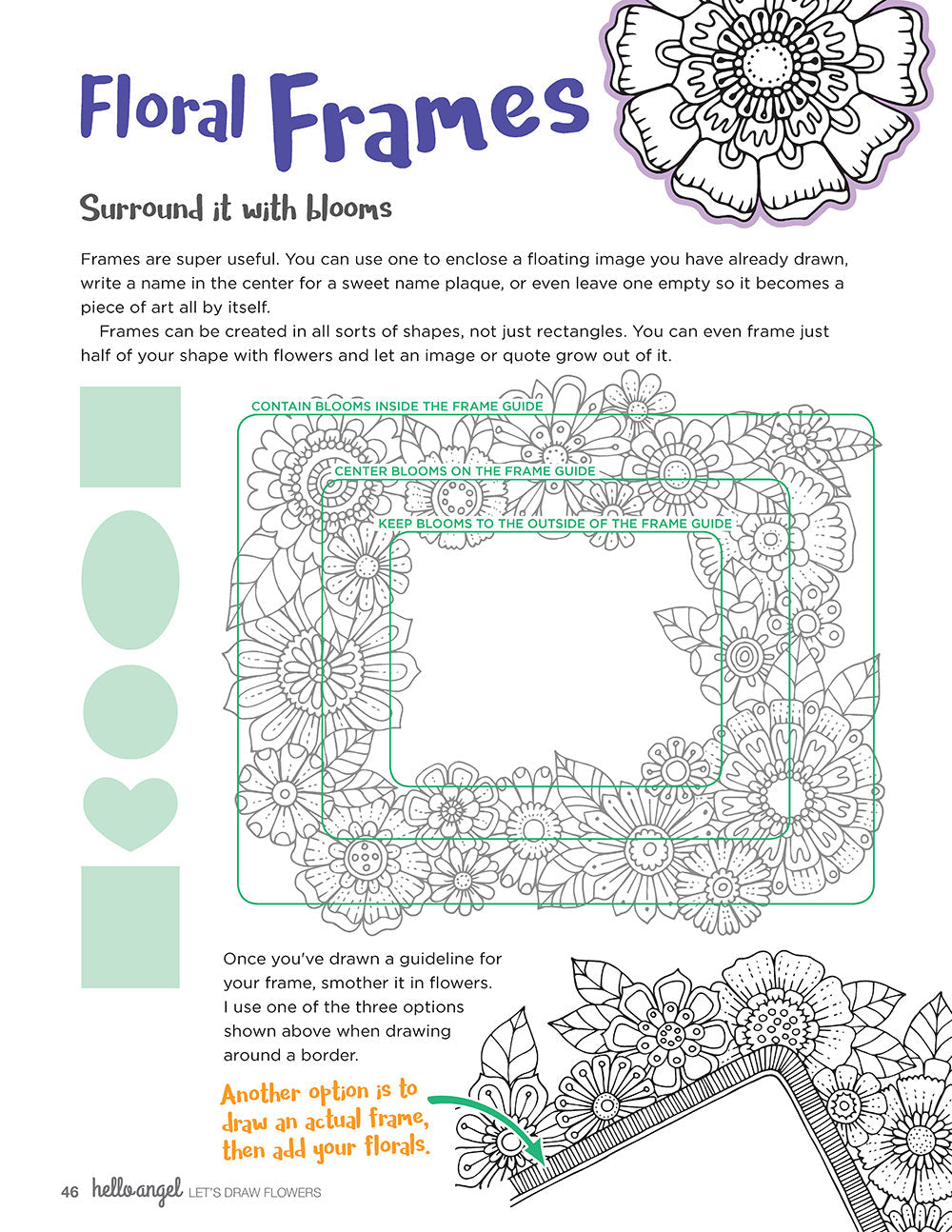 Floral Frames

Surround it with blooms

Frames are super useful. You can use one to enclose a floating image you have already drawn, write a name in the center for a sweet name plaque, or even leave one empty so it becomes a piece of art all by itself.

Frames can be created in all sorts of shapes, not just rectangles. You can even frame just half of your shape with flowers and let an image or quote grow out of it.

CONTAIN BLOOMS INSIDE THE FRAME GUIDE

CENTER BLOOMS ON THE FRAME GUIDE

KEEP BLOOMS TO THE OUTSIDE OF THE FRAME GUIDE

Once you've drawn a guideline for your frame, smother it in flowers. I use one of the three options shown above when drawing around a border.

Another option is to draw an actual frame, then add your florals.

46 hello angel LET'S DRAW FLOWERS