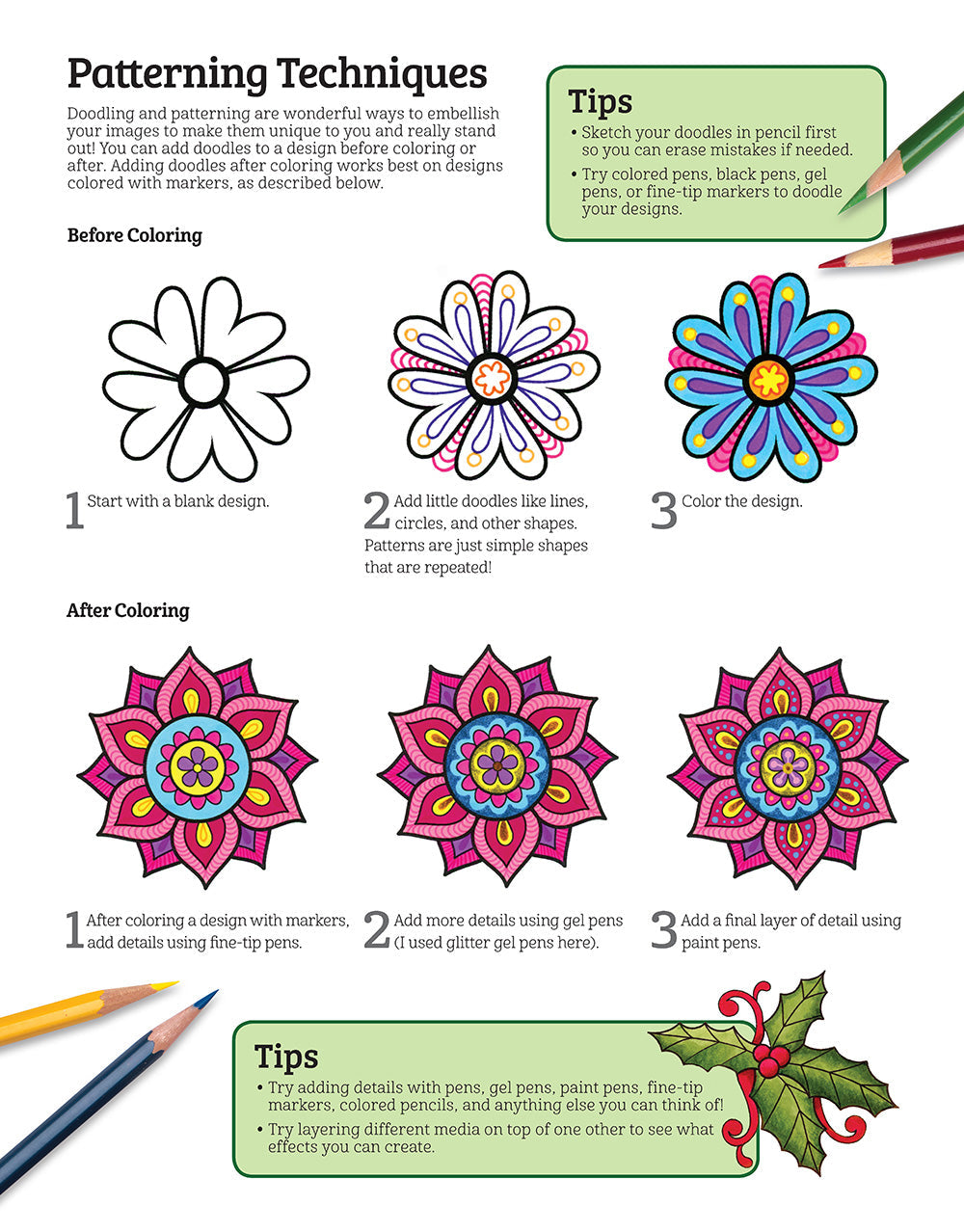 Patterning Techniques

Doodling and patterning are wonderful ways to embellish your images to make them unique to you and really stand out! You can add doodles to a design before coloring or after. Adding doodles after coloring works best on designs colored with markers, as described below.

Tips
• Sketch your doodles in pencil first so you can erase mistakes if needed.
• Try colored pens, black pens, gel pens, or fine-tip markers to doodle your designs.

Before Coloring

1 Start with a blank design.

2 Add little doodles like lines, circles, and other shapes. Patterns are just simple shapes that are repeated!

3 Color the design.

After Coloring

1 After coloring a design with markers, add details using fine-tip pens.

2 Add more details using gel pens (I used glitter gel pens here).

3 Add a final layer of detail using paint pens.

Tips
• Try adding details with pens, gel pens, paint pens, fine-tip markers, colored pencils, and anything else you can think of!
• Try layering different media on top of one other to see what effects you can create.