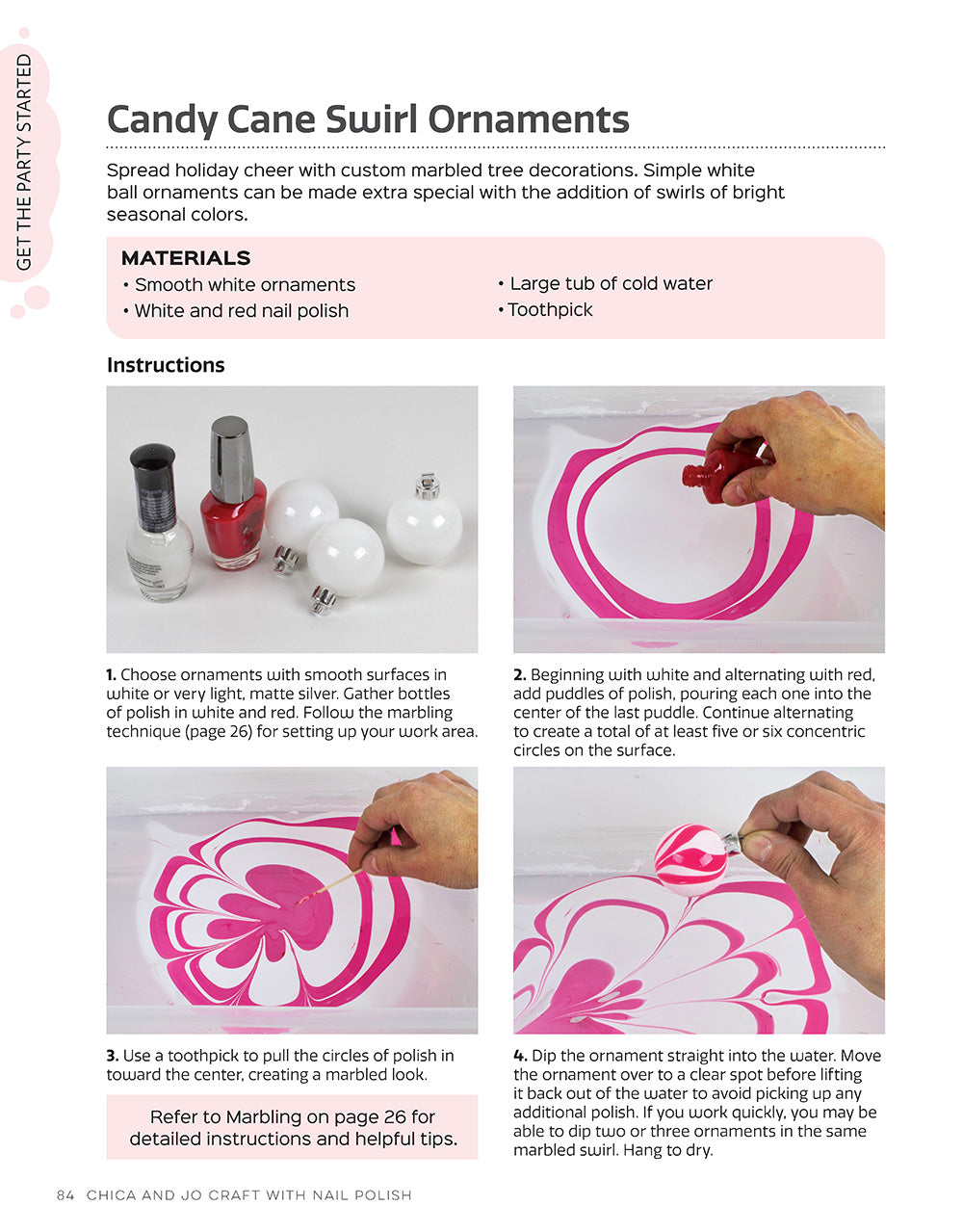 GET THE PARTY STARTED

Candy Cane Swirl Ornaments

Spread holiday cheer with custom marbled tree decorations. Simple white ball ornaments can be made extra special with the addition of swirls of bright seasonal colors.

MATERIALS

• Smooth white ornaments
• White and red nail polish

• Large tub of cold water
• Toothpick

Instructions

1. Choose ornaments with smooth surfaces in white or very light, matte silver. Gather bottles of polish in white and red. Follow the marbling technique (page 26) for setting up your work area.

2. Beginning with white and alternating with red, add puddles of polish, pouring each one into the center of the last puddle. Continue alternating to create a total of at least five or six concentric circles on the surface.

3. Use a toothpick to pull the circles of polish in toward the center, creating a marbled look.

Refer to Marbling on page 26 for detailed instructions and helpful tips.

4. Dip the ornament straight into the water. Move the ornament over to a clear spot before lifting it back out of the water to avoid picking up any additional polish. If you work quickly, you may be able to dip two or three ornaments in the same marbled swirl. Hang to dry.

84 CHICA AND JO CRAFT WITH NAIL POLISH