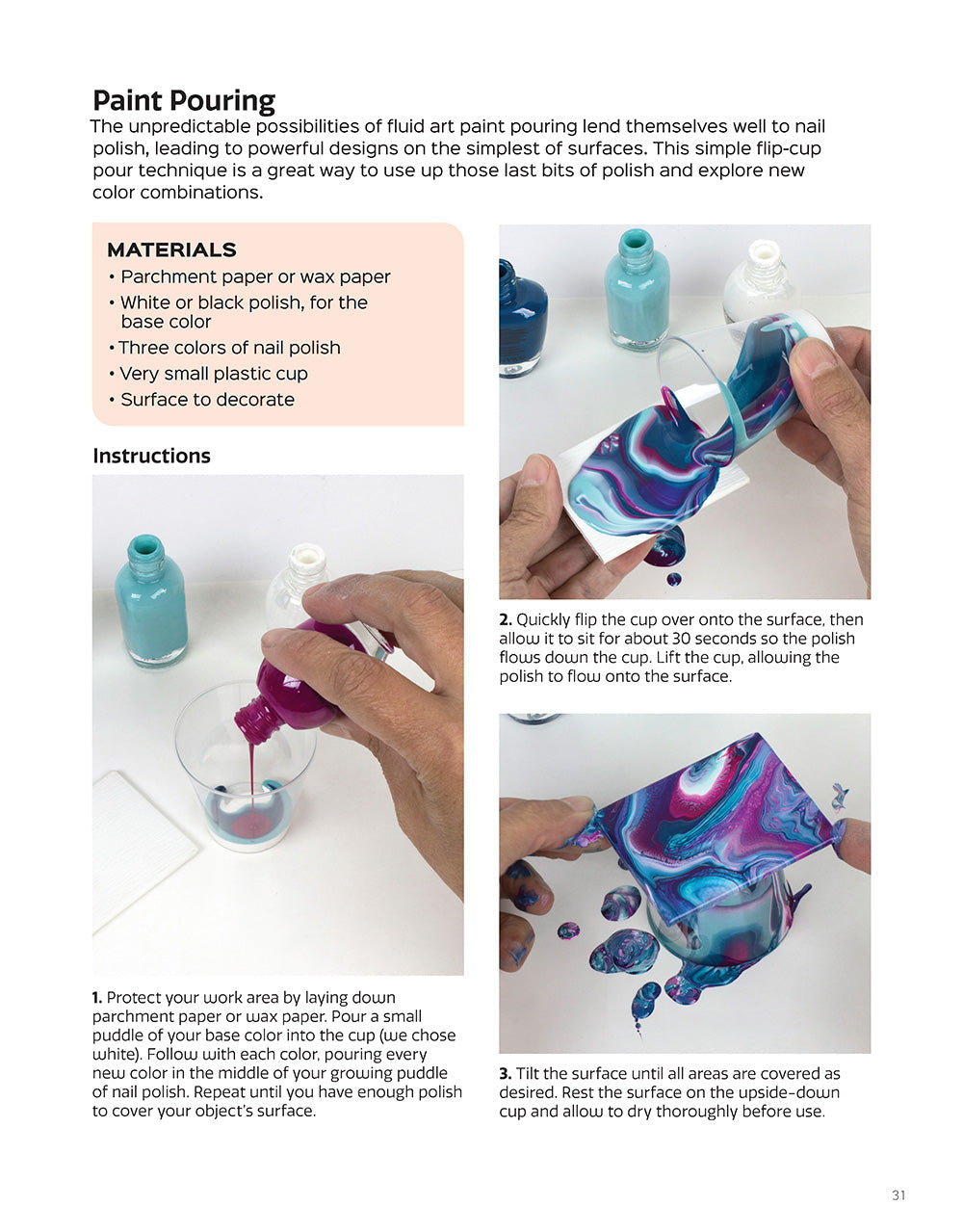 Paint Pouring
The unpredictable possibilities of fluid art paint pouring lend themselves well to nail polish, leading to powerful designs on the simplest of surfaces. This simple flip-cup pour technique is a great way to use up those last bits of polish and explore new color combinations.

MATERIALS
• Parchment paper or wax paper
• White or black polish, for the base color
• Three colors of nail polish
• Very small plastic cup
• Surface to decorate

Instructions

1. Protect your work area by laying down parchment paper or wax paper. Pour a small puddle of your base color into the cup (we chose white). Follow with each color, pouring every new color in the middle of your growing puddle of nail polish. Repeat until you have enough polish to cover your object's surface.

2. Quickly flip the cup over onto the surface, then allow it to sit for about 30 seconds so the polish flows down the cup. Lift the cup, allowing the polish to flow onto the surface.

3. Tilt the surface until all areas are covered as desired. Rest the surface on the upside-down cup and allow to dry thoroughly before use.

31