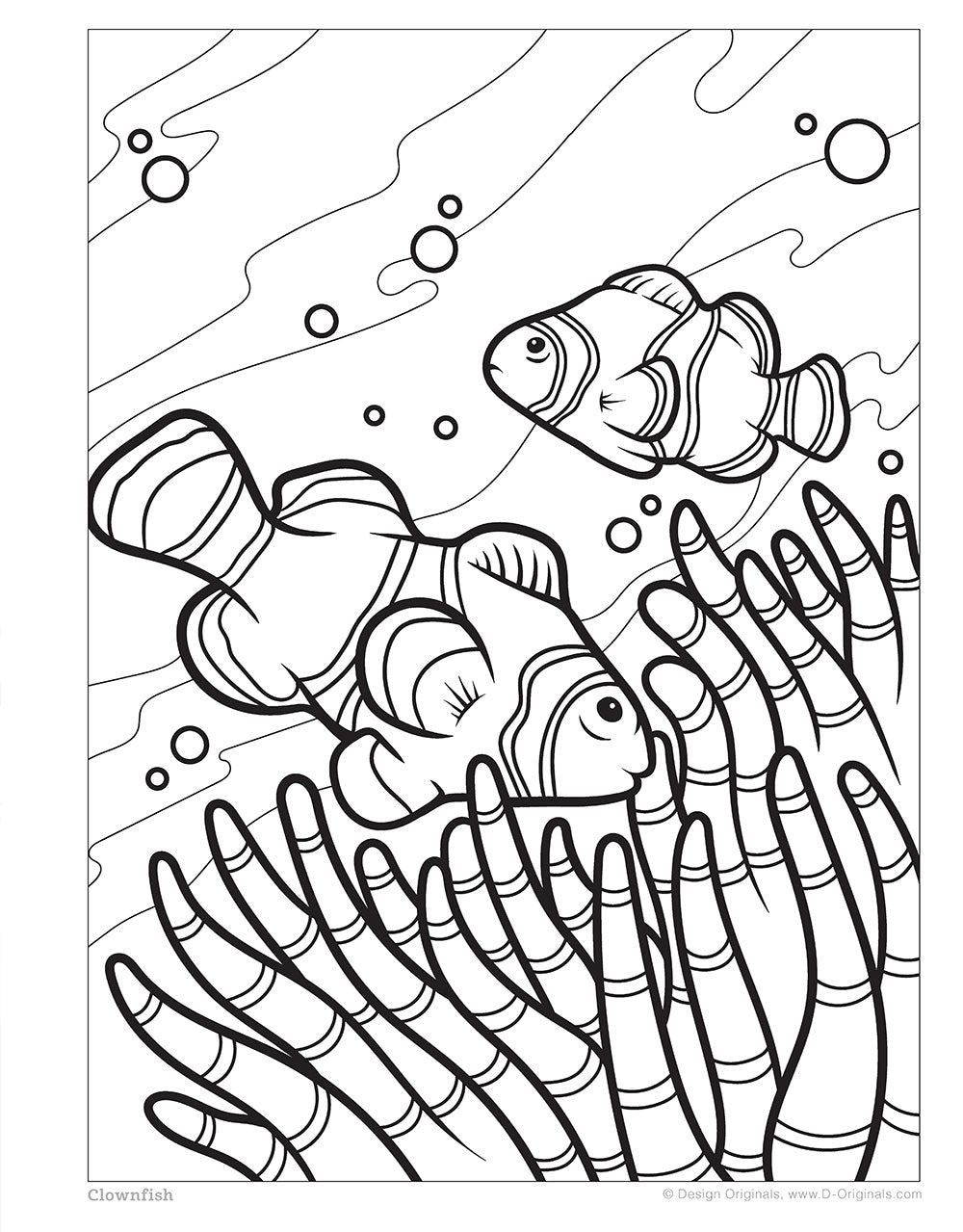 Clownfish

© Design Originals, www.D-Originals.com