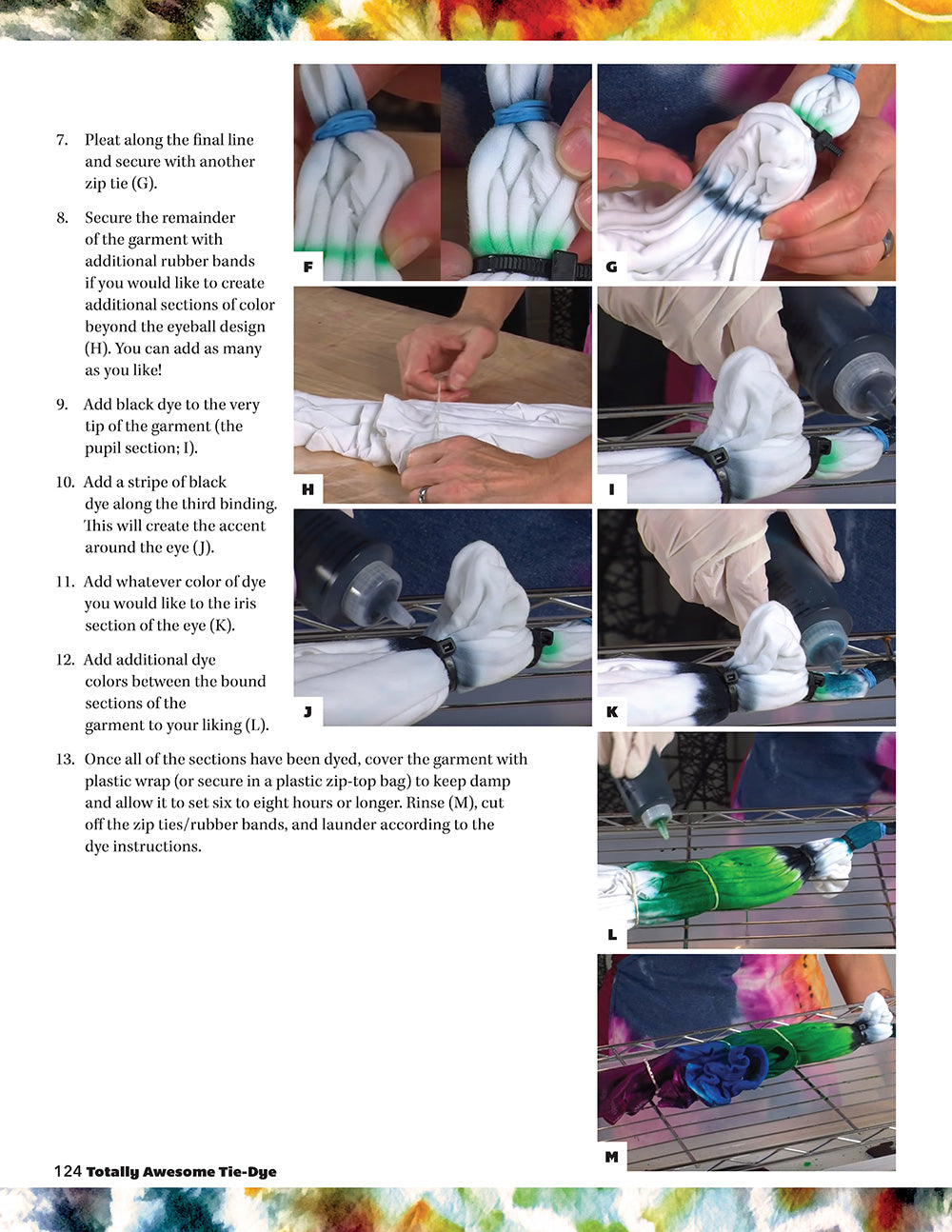 7. Pleat along the final line and secure with another zip tie (G).

8. Secure the remainder of the garment with additional rubber bands if you would like to create additional sections of color beyond the eyeball design (H). You can add as many as you like!

9. Add black dye to the very tip of the garment (the pupil section; I).

10. Add a stripe of black dye along the third binding. This will create the accent around the eye (J).

11. Add whatever color of dye you would like to the iris section of the eye (K).

12. Add additional dye colors between the bound sections of the garment to your liking (L).

13. Once all of the sections have been dyed, cover the garment with plastic wrap (or secure in a plastic zip-top bag) to keep damp and allow it to set six to eight hours or longer. Rinse (M), cut off the zip ties/rubber bands, and launder according to the dye instructions.

F

G

H

I

J

K

L

M

124 Totally Awesome Tie-Dye