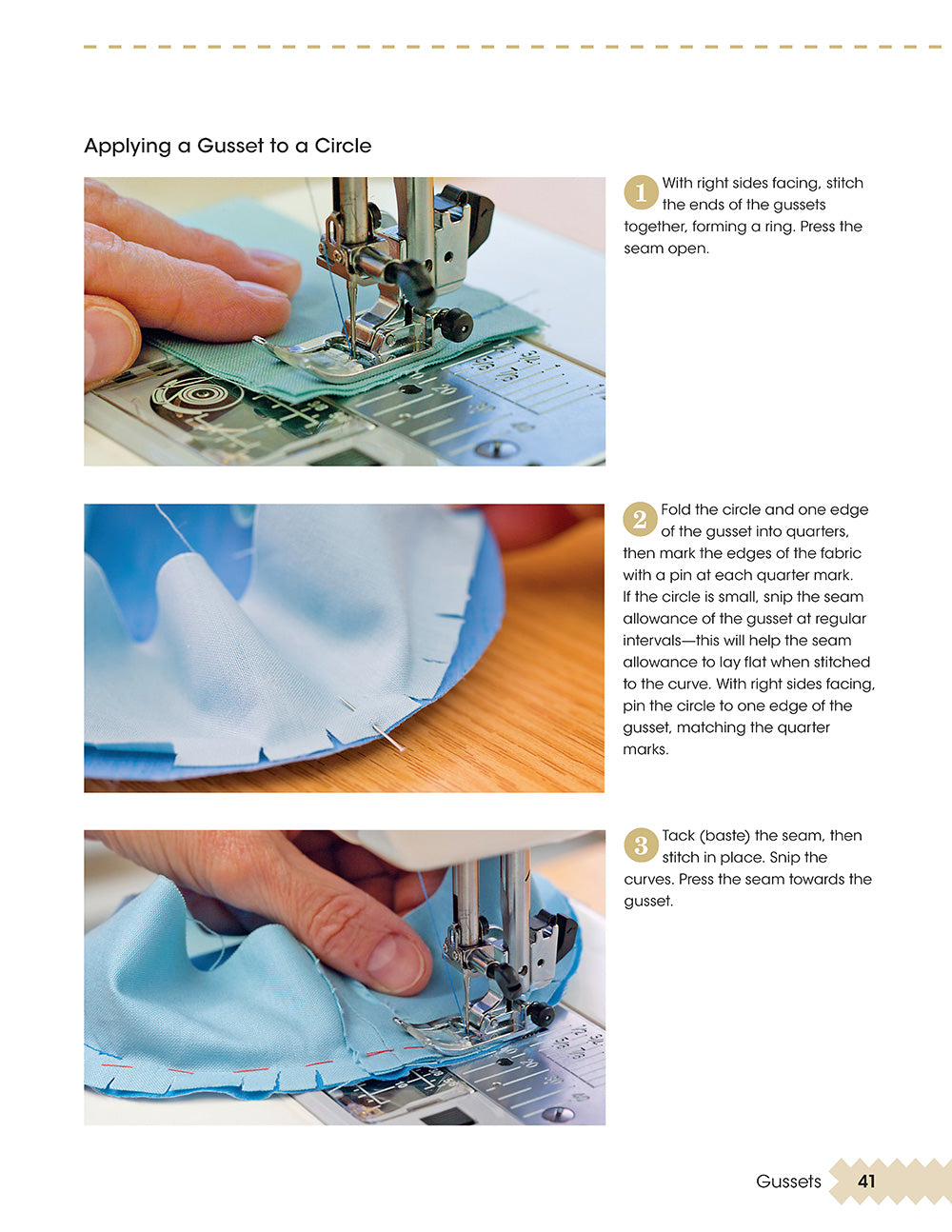 Applying a Gusset to a Circle

1 With right sides facing, stitch the ends of the gussets together, forming a ring. Press the seam open.

2 Fold the circle and one edge of the gusset into quarters, then mark the edges of the fabric with a pin at each quarter mark. If the circle is small, snip the seam allowance of the gusset at regular intervals—this will help the seam allowance to lay flat when stitched to the curve. With right sides facing, pin the circle to one edge of the gusset, matching the quarter marks.

3 Tack (baste) the seam, then stitch in place. Snip the curves. Press the seam towards the gusset.

Gussets 41