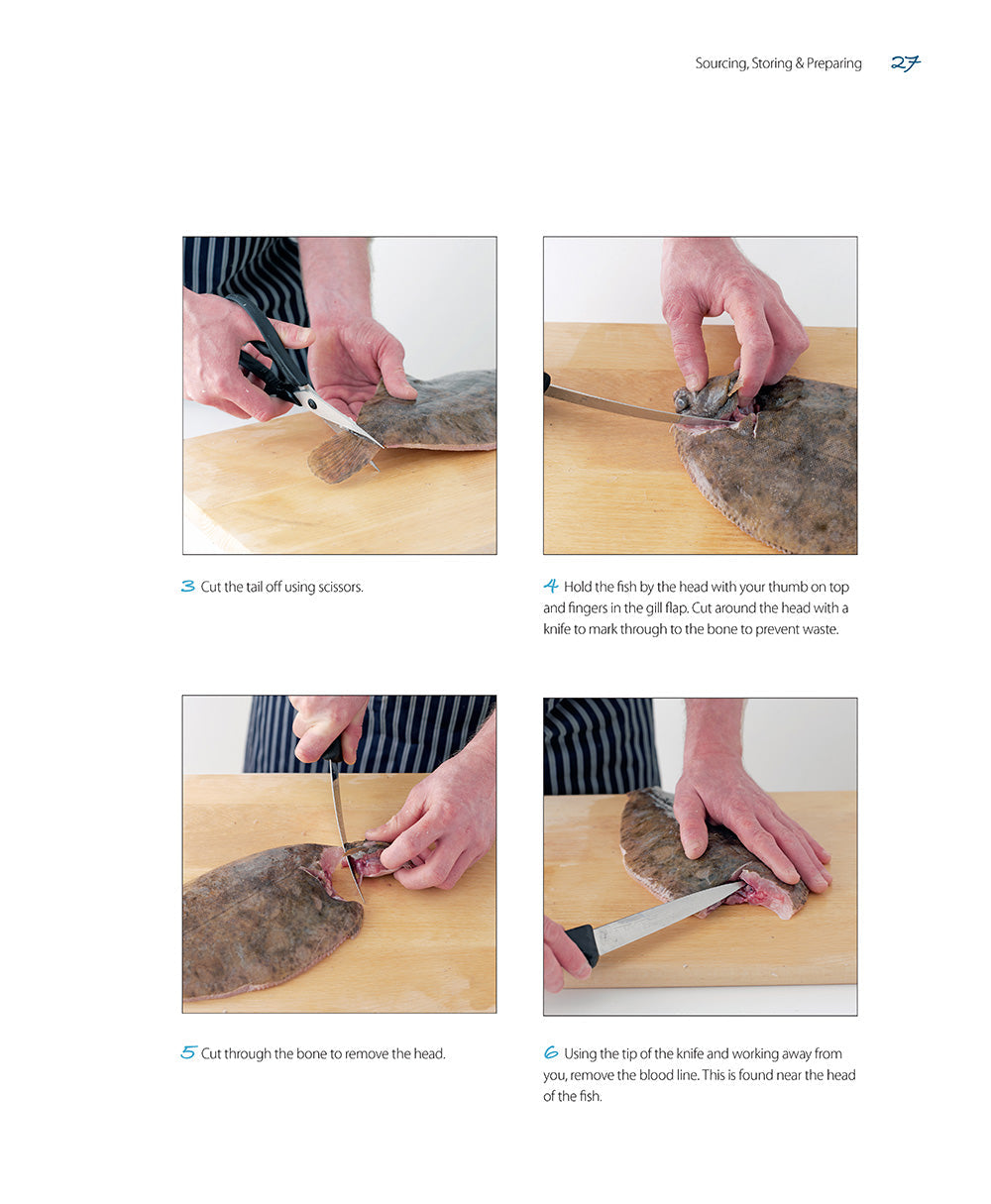 Sourcing, Storing & Preparing 27

3 Cut the tail off using scissors.

4 Hold the fish by the head with your thumb on top and fingers in the gill flap. Cut around the head with a knife to mark through to the bone to prevent waste.

5 Cut through the bone to remove the head.

6 Using the tip of the knife and working away from you, remove the blood line. This is found near the head of the fish.