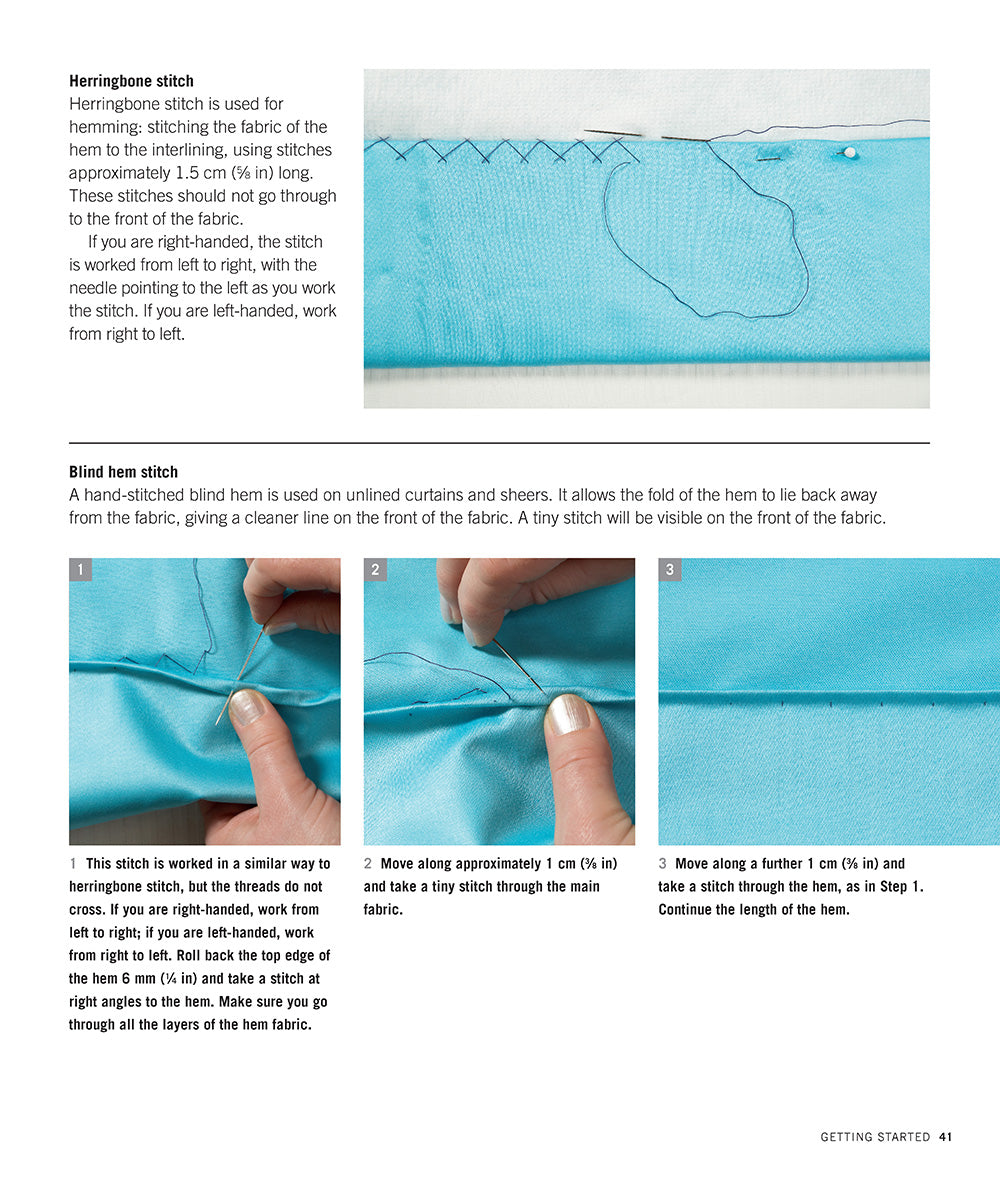 **Herringbone stitch**
Herringbone stitch is used for hemming: stitching the fabric of the hem to the interlining, using stitches approximately 1.5 cm (⅝ in) long. These stitches should not go through to the front of the fabric.

If you are right-handed, the stitch is worked from left to right, with the needle pointing to the left as you work the stitch. If you are left-handed, work from right to left.

**Blind hem stitch**
A hand-stitched blind hem is used on unlined curtains and sheers. It allows the fold of the hem to lie back away from the fabric, giving a cleaner line on the front of the fabric. A tiny stitch will be visible on the front of the fabric.

1

2

3

1 This stitch is worked in a similar way to herringbone stitch, but the threads do not cross. If you are right-handed, work from left to right; if you are left-handed, work from right to left. Roll back the top edge of the hem 6 mm (¼ in) and take a stitch at right angles to the hem. Make sure you go through all the layers of the hem fabric.

2 Move along approximately 1 cm (⅜ in) and take a tiny stitch through the main fabric.

3 Move along a further 1 cm (⅜ in) and take a stitch through the hem, as in Step 1. Continue the length of the hem.

GETTING STARTED 41