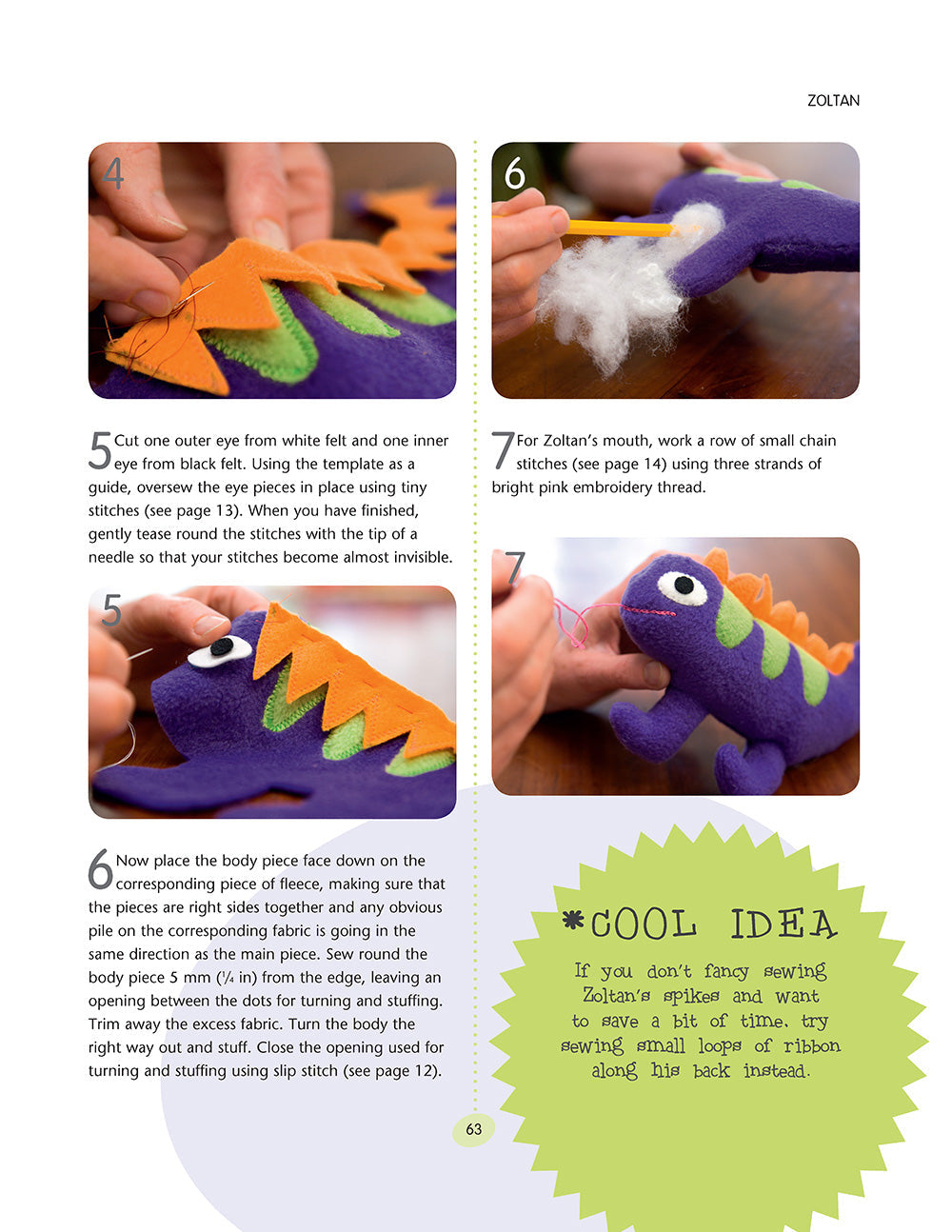 ZOLTAN

4

5 Cut one outer eye from white felt and one inner eye from black felt. Using the template as a guide, oversew the eye pieces in place using tiny stitches (see page 13). When you have finished, gently tease round the stitches with the tip of a needle so that your stitches become almost invisible.

5

6 Now place the body piece face down on the corresponding piece of fleece, making sure that the pieces are right sides together and any obvious pile on the corresponding fabric is going in the same direction as the main piece. Sew round the body piece 5 mm ($\frac{1}{4}$ in) from the edge, leaving an opening between the dots for turning and stuffing. Trim away the excess fabric. Turn the body the right way out and stuff. Close the opening used for turning and stuffing using slip stitch (see page 12).

6

7 For Zoltan's mouth, work a row of small chain stitches (see page 14) using three strands of bright pink embroidery thread.

7

*COOL IDEA
If you don't fancy sewing Zoltan's spikes and want to save a bit of time, try sewing small loops of ribbon along his back instead.

63