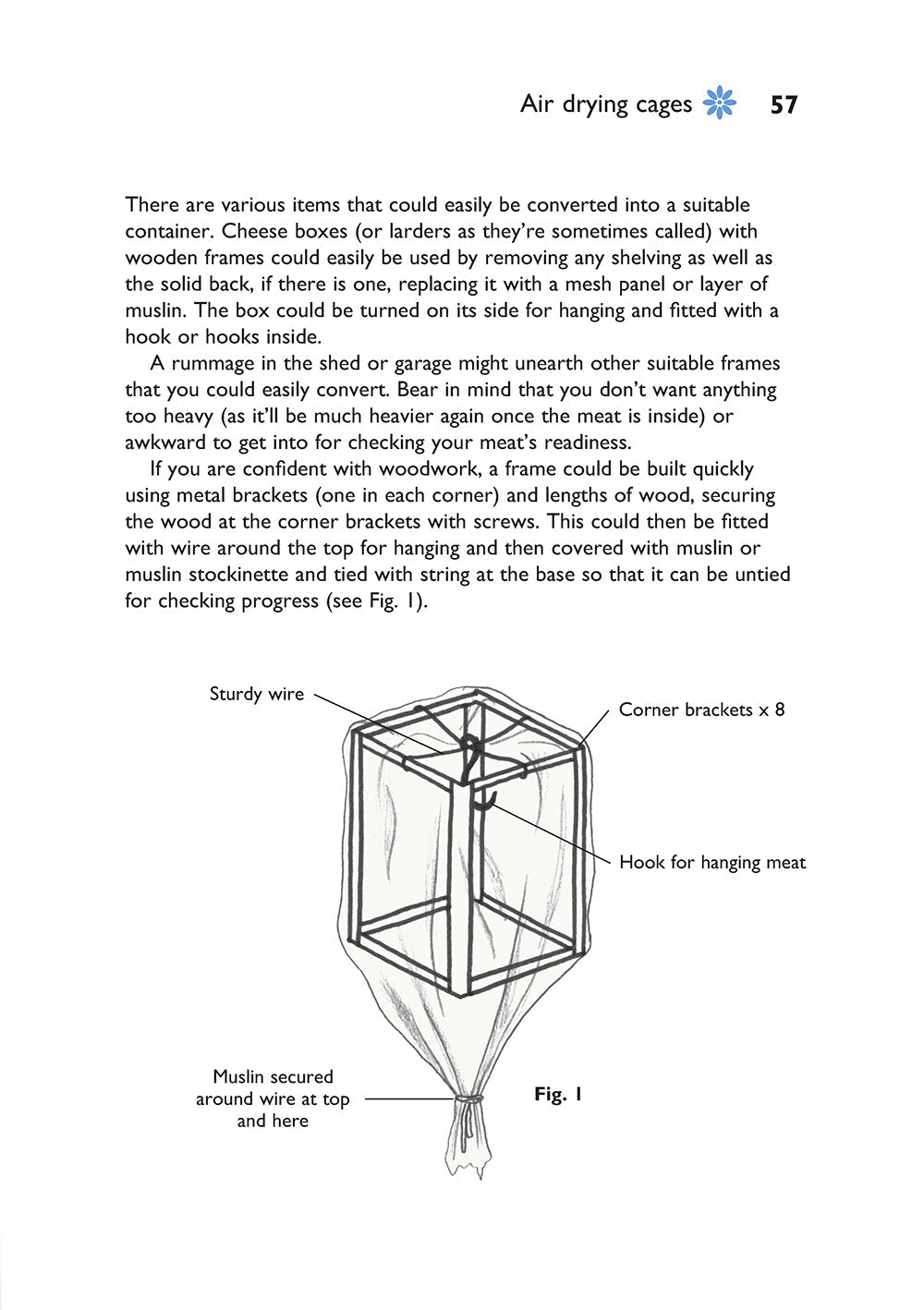 Air drying cages 57

There are various items that could easily be converted into a suitable container. Cheese boxes (or larders as they're sometimes called) with wooden frames could easily be used by removing any shelving as well as the solid back, if there is one, replacing it with a mesh panel or layer of muslin. The box could be turned on its side for hanging and fitted with a hook or hooks inside.

A rummage in the shed or garage might unearth other suitable frames that you could easily convert. Bear in mind that you don't want anything too heavy (as it'll be much heavier again once the meat is inside) or awkward to get into for checking your meat's readiness.

If you are confident with woodwork, a frame could be built quickly using metal brackets (one in each corner) and lengths of wood, securing the wood at the corner brackets with screws. This could then be fitted with wire around the top for hanging and then covered with muslin or muslin stockinette and tied with string at the base so that it can be untied for checking progress (see Fig. 1).

Sturdy wire

Corner brackets x 8

Hook for hanging meat

Muslin secured around wire at top and here

Fig. 1