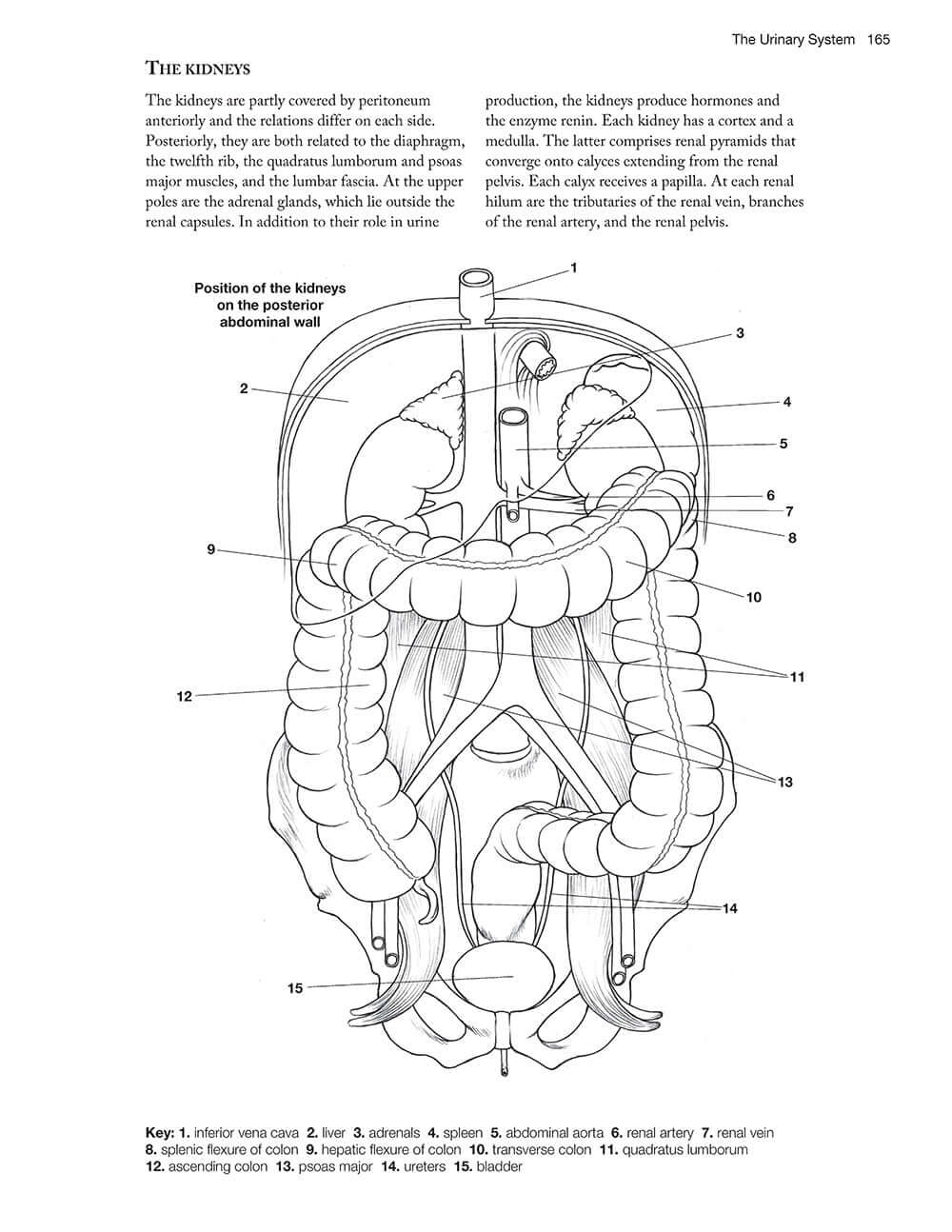 The Urinary System 165

THE KIDNEYS

The kidneys are partly covered by peritoneum anteriorly and the relations differ on each side. Posteriorly, they are both related to the diaphragm, the twelfth rib, the quadratus lumborum and psoas major muscles, and the lumbar fascia. At the upper poles are the adrenal glands, which lie outside the renal capsules. In addition to their role in urine production, the kidneys produce hormones and the enzyme renin. Each kidney has a cortex and a medulla. The latter comprises renal pyramids that converge onto calyces extending from the renal pelvis. Each calyx receives a papilla. At each renal hilum are the tributaries of the renal vein, branches of the renal artery, and the renal pelvis.

Position of the kidneys on the posterior abdominal wall

1
2
3
4
5
6
7
8
9
10
11
12
13
14
15

Key: 1. inferior vena cava 2. liver 3. adrenals 4. spleen 5. abdominal aorta 6. renal artery 7. renal vein 8. splenic flexure of colon 9. hepatic flexure of colon 10. transverse colon 11. quadratus lumborum 12. ascending colon 13. psoas major 14. ureters 15. bladder