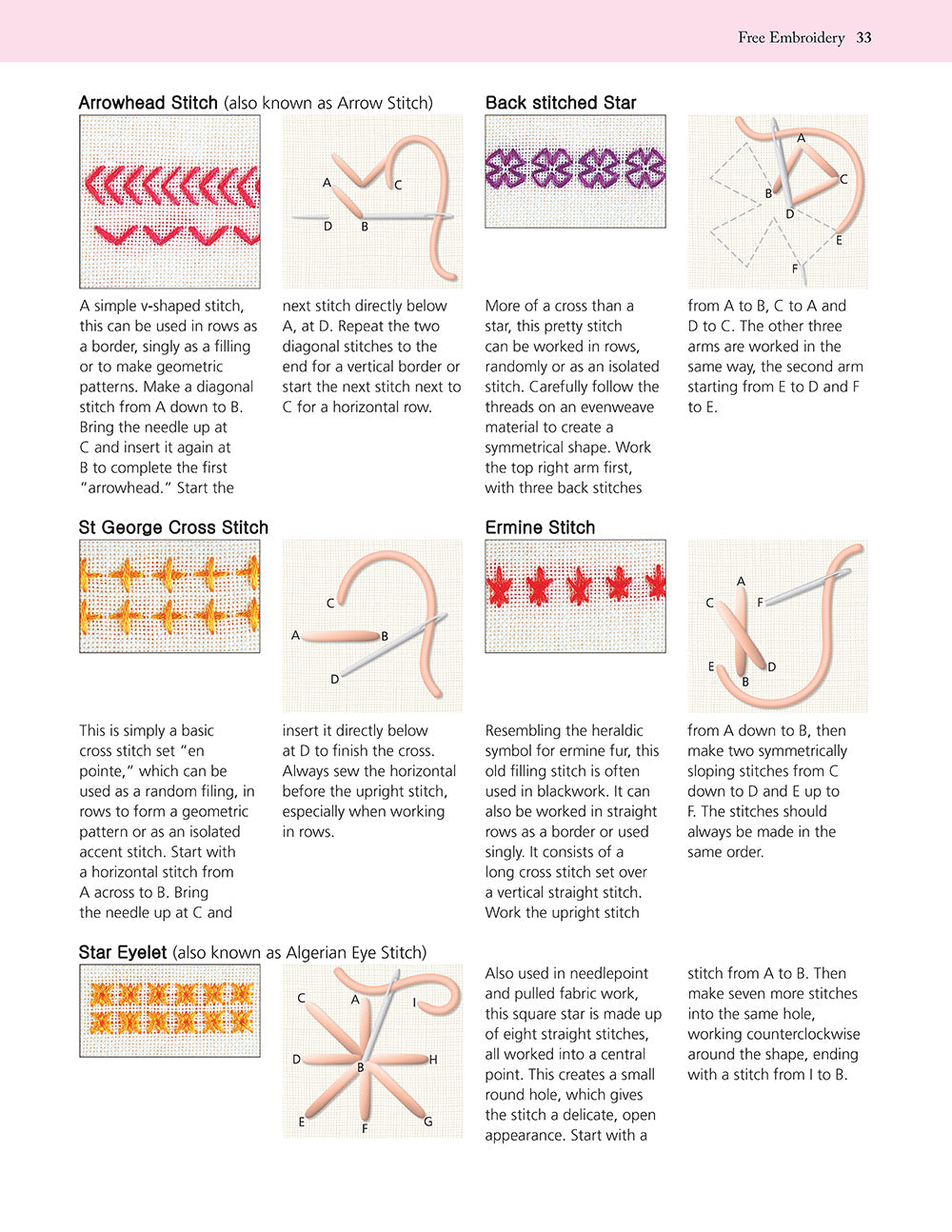 Free Embroidery 33

Arrowhead Stitch (also known as Arrow Stitch)

A C D B

A simple v-shaped stitch, this can be used in rows as a border, singly as a filling or to make geometric patterns. Make a diagonal stitch from A down to B. Bring the needle up at C and insert it again at B to complete the first "arrowhead." Start the next stitch directly below A, at D. Repeat the two diagonal stitches to the end for a vertical border or start the next stitch next to C for a horizontal row.

Back stitched Star

A B C D E F

More of a cross than a star, this pretty stitch can be worked in rows, randomly or as an isolated stitch. Carefully follow the threads on an evenweave material to create a symmetrical shape. Work the top right arm first, with three back stitches from A to B, C to A and D to C. The other three arms are worked in the same way, the second arm starting from E to D and F to E.

St George Cross Stitch

C A B D

This is simply a basic cross stitch set "en pointe," which can be used as a random filing, in rows to form a geometric pattern or as an isolated accent stitch. Start with a horizontal stitch from A across to B. Bring the needle up at C and insert it directly below at D to finish the cross. Always sew the horizontal before the upright stitch, especially when working in rows.

Ermine Stitch

A C F E D B

Resembling the heraldic symbol for ermine fur, this old filling stitch is often used in blackwork. It can also be worked in straight rows as a border or used singly. It consists of a long cross stitch set over a vertical straight stitch. Work the upright stitch from A down to B, then make two symmetrically sloping stitches from C down to D and E up to F. The stitches should always be made in the same order.

Star Eyelet (also known as Algerian Eye Stitch)

C A I D B H E F G

Also used in needlepoint and pulled fabric work, this square star is made up of eight straight stitches, all worked into a central point. This creates a small round hole, which gives the stitch a delicate, open appearance. Start with a stitch from A to B. Then make seven more stitches into the same hole, working counterclockwise around the shape, ending with a stitch from I to B.