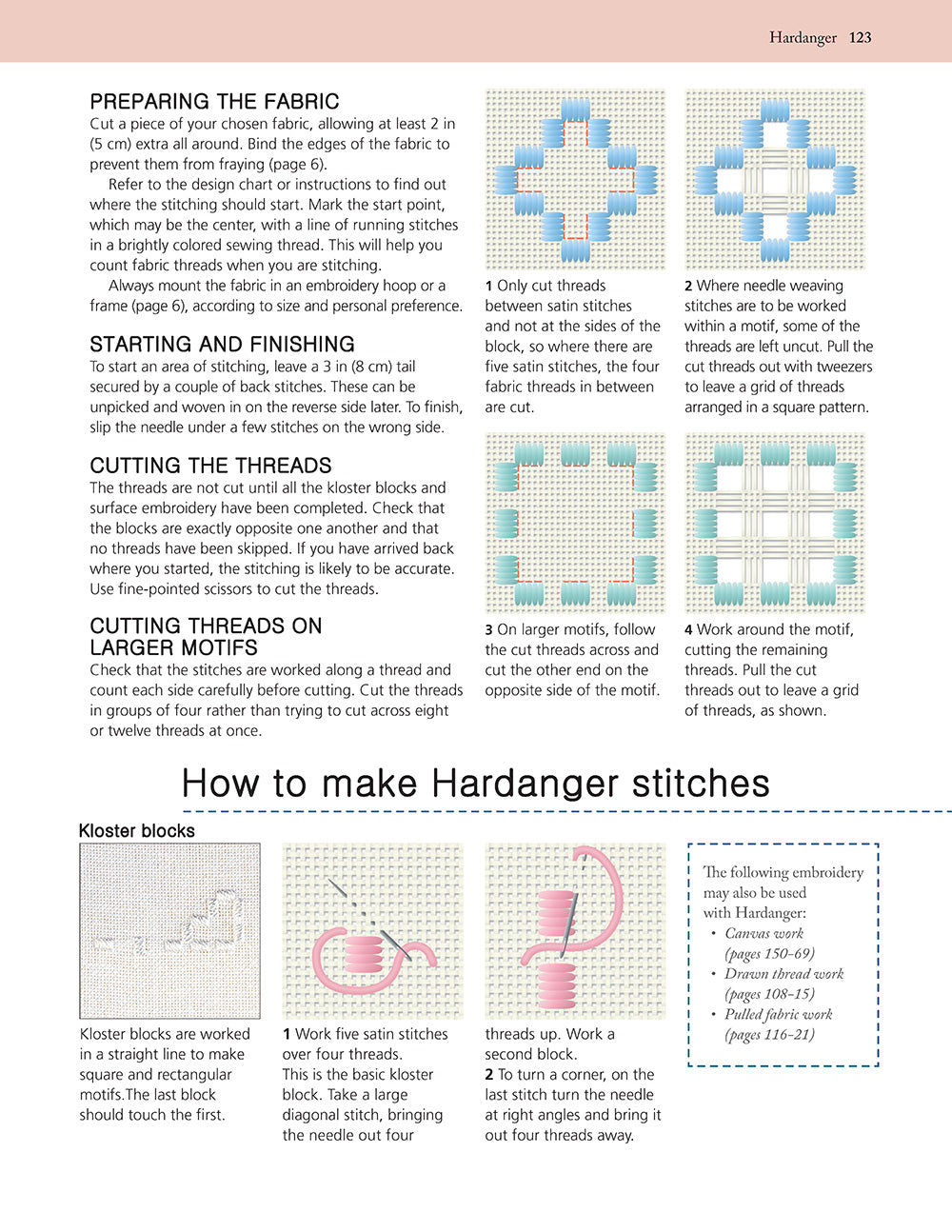 Hardanger 123

PREPARING THE FABRIC
Cut a piece of your chosen fabric, allowing at least 2 in (5 cm) extra all around. Bind the edges of the fabric to prevent them from fraying (page 6).

Refer to the design chart or instructions to find out where the stitching should start. Mark the start point, which may be the center, with a line of running stitches in a brightly colored sewing thread. This will help you count fabric threads when you are stitching.

Always mount the fabric in an embroidery hoop or a frame (page 6), according to size and personal preference.

STARTING AND FINISHING
To start an area of stitching, leave a 3 in (8 cm) tail secured by a couple of back stitches. These can be unpicked and woven in on the reverse side later. To finish, slip the needle under a few stitches on the wrong side.

CUTTING THE THREADS
The threads are not cut until all the kloster blocks and surface embroidery have been completed. Check that the blocks are exactly opposite one another and that no threads have been skipped. If you have arrived back where you started, the stitching is likely to be accurate. Use fine-pointed scissors to cut the threads.

CUTTING THREADS ON LARGER MOTIFS
Check that the stitches are worked along a thread and count each side carefully before cutting. Cut the threads in groups of four rather than trying to cut across eight or twelve threads at once.

1 Only cut threads between satin stitches and not at the sides of the block, so where there are five satin stitches, the four fabric threads in between are cut.

2 Where needle weaving stitches are to be worked within a motif, some of the threads are left uncut. Pull the cut threads out with tweezers to leave a grid of threads arranged in a square pattern.

3 On larger motifs, follow the cut threads across and cut the other end on the opposite side of the motif.

4 Work around the motif, cutting the remaining threads. Pull the cut threads out to leave a grid of threads, as shown.

How to make Hardanger stitches

Kloster blocks

Kloster blocks are worked in a straight line to make square and rectangular motifs.The last block should touch the first.

1 Work five satin stitches over four threads. This is the basic kloster block. Take a large diagonal stitch, bringing the needle out four threads up. Work a second block.

2 To turn a corner, on the last stitch turn the needle at right angles and bring it out four threads away.

The following embroidery may also be used with Hardanger:
• Canvas work (pages 150–69)
• Drawn thread work (pages 108–15)
• Pulled fabric work (pages 116–21)