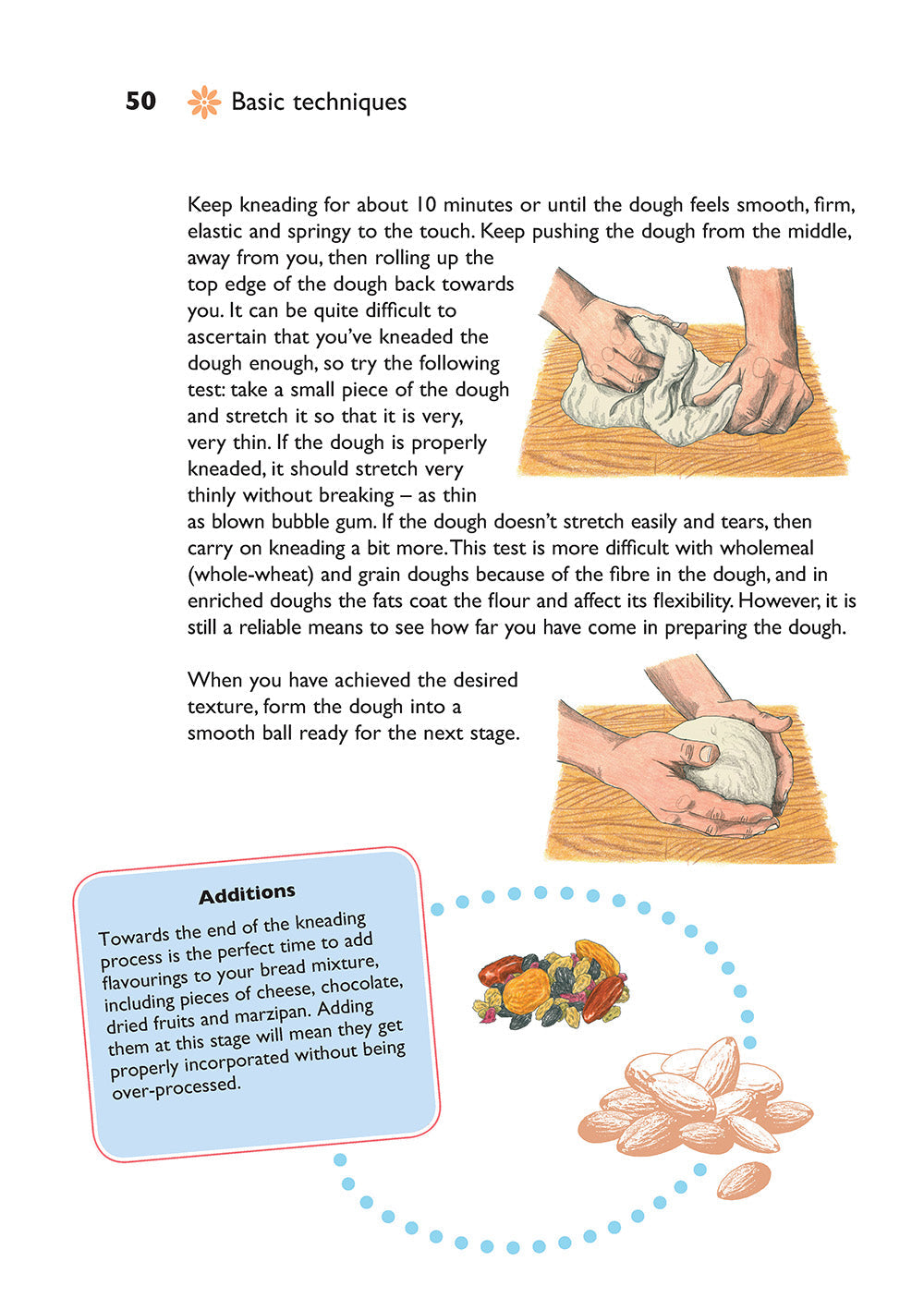 50 Basic techniques

Keep kneading for about 10 minutes or until the dough feels smooth, firm, elastic and springy to the touch. Keep pushing the dough from the middle, away from you, then rolling up the top edge of the dough back towards you. It can be quite difficult to ascertain that you've kneaded the dough enough, so try the following test: take a small piece of the dough and stretch it so that it is very, very thin. If the dough is properly kneaded, it should stretch very thinly without breaking – as thin as blown bubble gum. If the dough doesn't stretch easily and tears, then carry on kneading a bit more. This test is more difficult with wholemeal (whole-wheat) and grain doughs because of the fibre in the dough, and in enriched doughs the fats coat the flour and affect its flexibility. However, it is still a reliable means to see how far you have come in preparing the dough.

When you have achieved the desired texture, form the dough into a smooth ball ready for the next stage.

Additions

Towards the end of the kneading process is the perfect time to add flavourings to your bread mixture, including pieces of cheese, chocolate, dried fruits and marzipan. Adding them at this stage will mean they get properly incorporated without being over-processed.