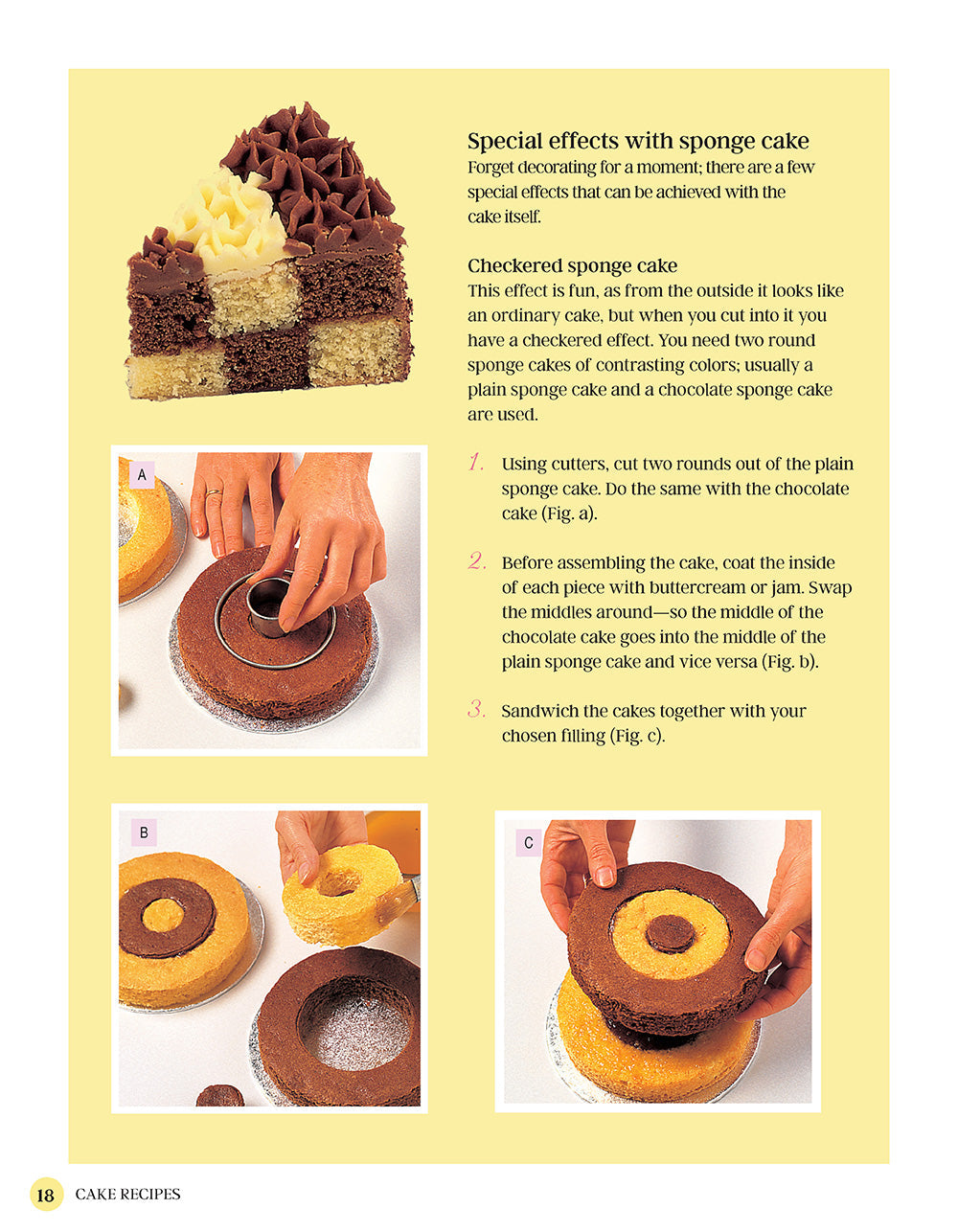 Special effects with sponge cake
Forget decorating for a moment; there are a few special effects that can be achieved with the cake itself.

Checkered sponge cake
This effect is fun, as from the outside it looks like an ordinary cake, but when you cut into it you have a checkered effect. You need two round sponge cakes of contrasting colors; usually a plain sponge cake and a chocolate sponge cake are used.

A

1. Using cutters, cut two rounds out of the plain sponge cake. Do the same with the chocolate cake (Fig. a).

2. Before assembling the cake, coat the inside of each piece with buttercream or jam. Swap the middles around—so the middle of the chocolate cake goes into the middle of the plain sponge cake and vice versa (Fig. b).

3. Sandwich the cakes together with your chosen filling (Fig. c).

B

C

18 CAKE RECIPES