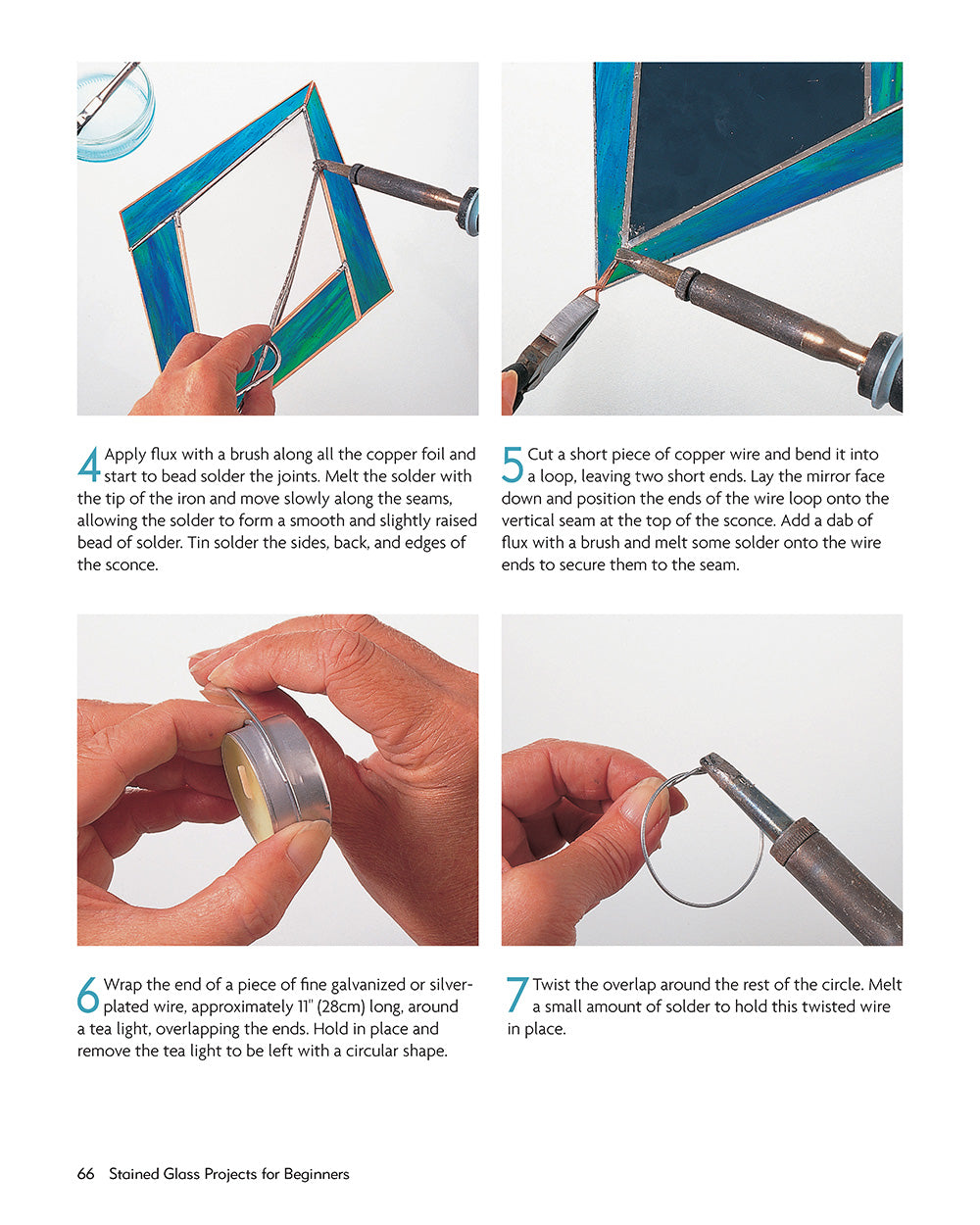 4 Apply flux with a brush along all the copper foil and start to bead solder the joints. Melt the solder with the tip of the iron and move slowly along the seams, allowing the solder to form a smooth and slightly raised bead of solder. Tin solder the sides, back, and edges of the sconce.

5 Cut a short piece of copper wire and bend it into a loop, leaving two short ends. Lay the mirror face down and position the ends of the wire loop onto the vertical seam at the top of the sconce. Add a dab of flux with a brush and melt some solder onto the wire ends to secure them to the seam.

6 Wrap the end of a piece of fine galvanized or silver-plated wire, approximately 11" (28cm) long, around a tea light, overlapping the ends. Hold in place and remove the tea light to be left with a circular shape.

7 Twist the overlap around the rest of the circle. Melt a small amount of solder to hold this twisted wire in place.

66 Stained Glass Projects for Beginners