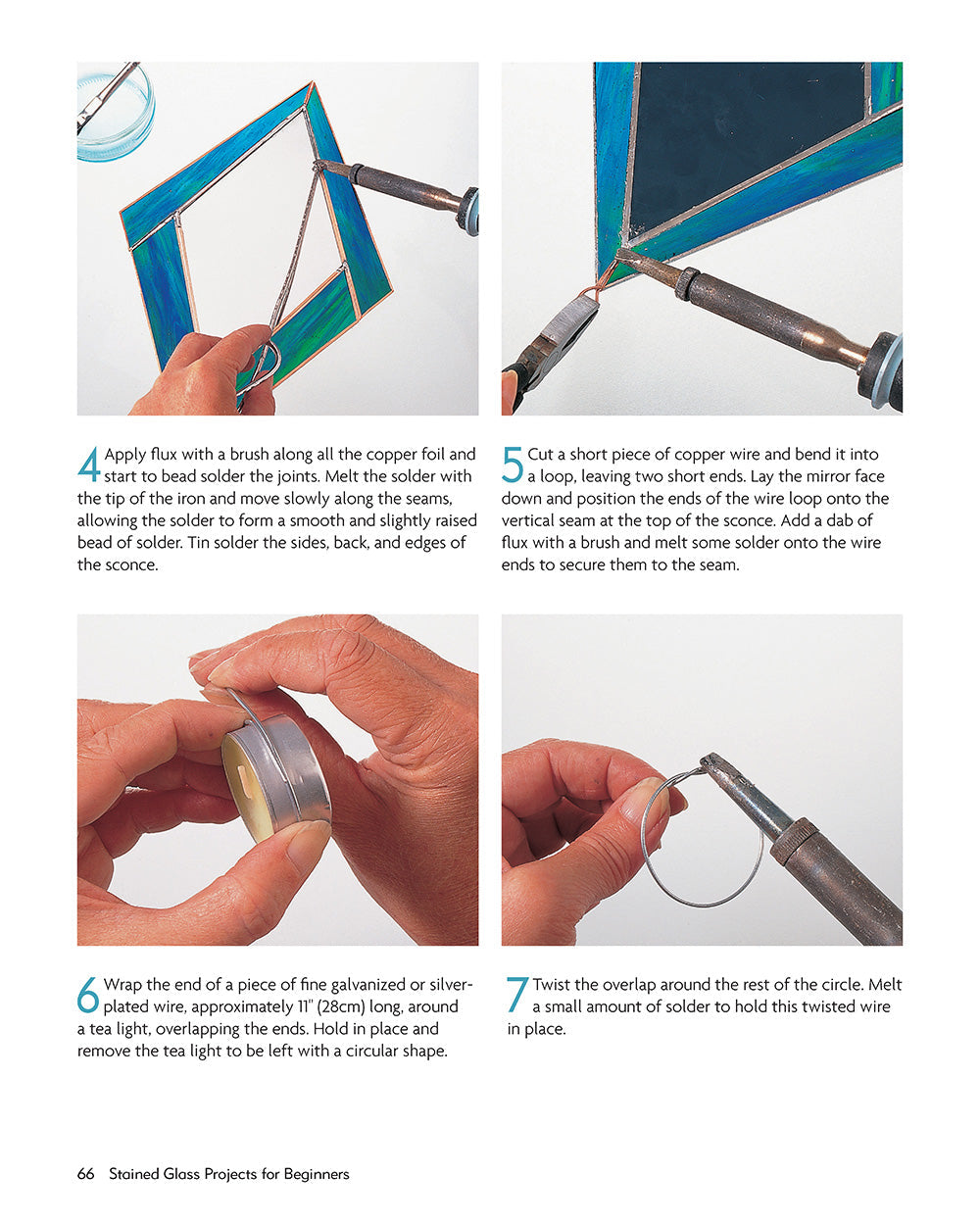 4 Apply flux with a brush along all the copper foil and start to bead solder the joints. Melt the solder with the tip of the iron and move slowly along the seams, allowing the solder to form a smooth and slightly raised bead of solder. Tin solder the sides, back, and edges of the sconce.

5 Cut a short piece of copper wire and bend it into a loop, leaving two short ends. Lay the mirror face down and position the ends of the wire loop onto the vertical seam at the top of the sconce. Add a dab of flux with a brush and melt some solder onto the wire ends to secure them to the seam.

6 Wrap the end of a piece of fine galvanized or silver-plated wire, approximately 11" (28cm) long, around a tea light, overlapping the ends. Hold in place and remove the tea light to be left with a circular shape.

7 Twist the overlap around the rest of the circle. Melt a small amount of solder to hold this twisted wire in place.

66 Stained Glass Projects for Beginners