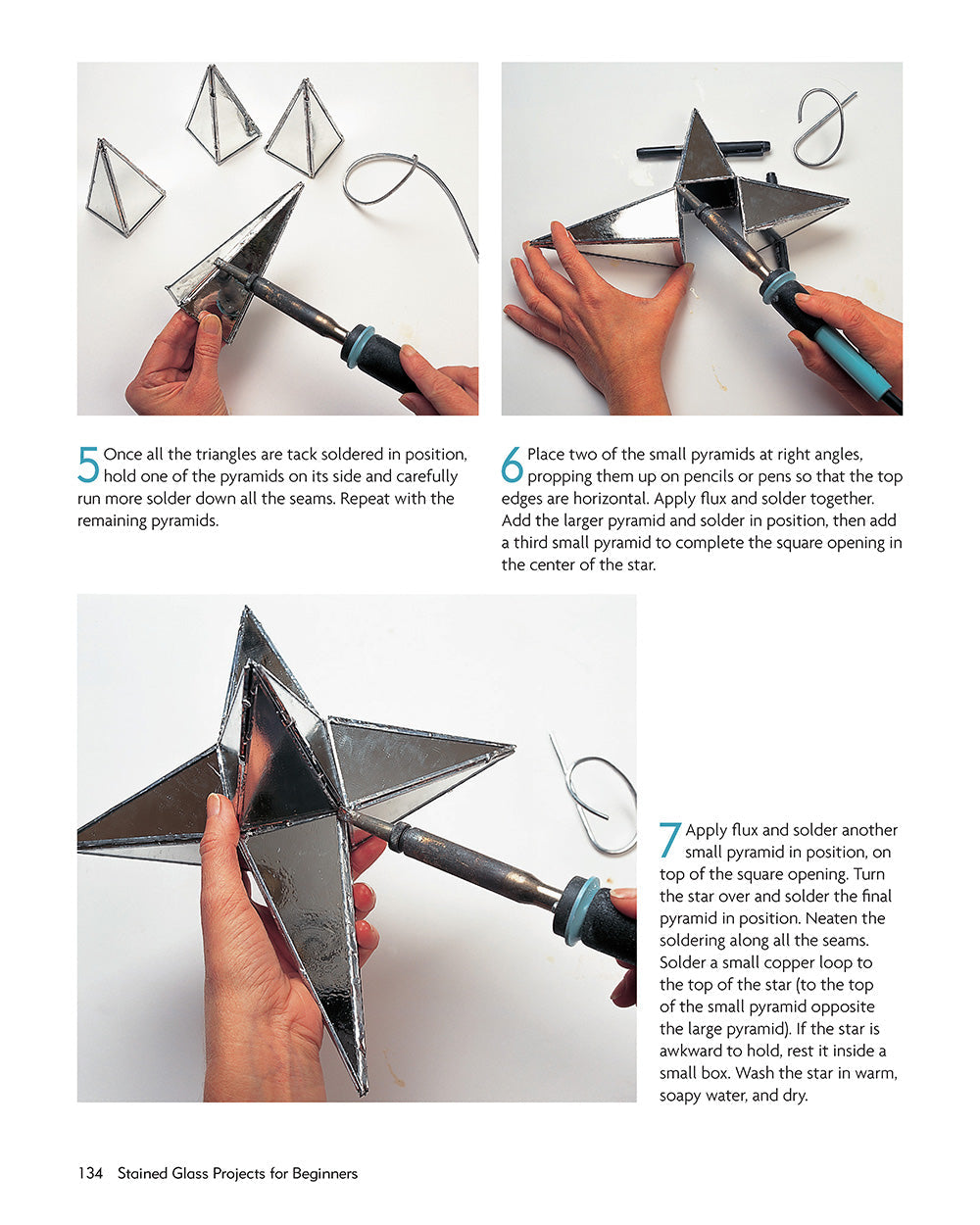 5 Once all the triangles are tack soldered in position, hold one of the pyramids on its side and carefully run more solder down all the seams. Repeat with the remaining pyramids.

6 Place two of the small pyramids at right angles, propping them up on pencils or pens so that the top edges are horizontal. Apply flux and solder together. Add the larger pyramid and solder in position, then add a third small pyramid to complete the square opening in the center of the star.

7 Apply flux and solder another small pyramid in position, on top of the square opening. Turn the star over and solder the final pyramid in position. Neaten the soldering along all the seams. Solder a small copper loop to the top of the star (to the top of the small pyramid opposite the large pyramid). If the star is awkward to hold, rest it inside a small box. Wash the star in warm, soapy water, and dry.

134 Stained Glass Projects for Beginners