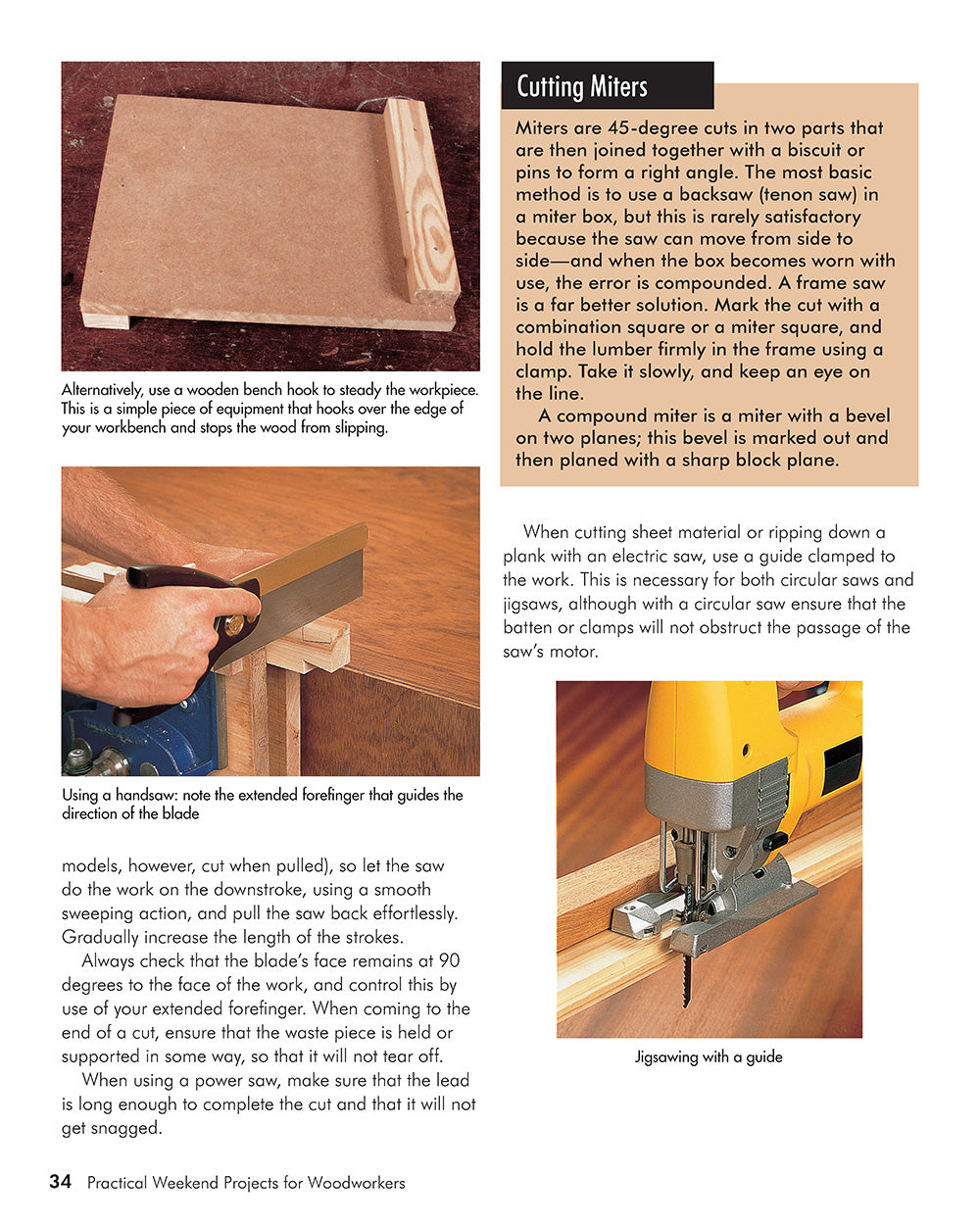 Alternatively, use a wooden bench hook to steady the workpiece. This is a simple piece of equipment that hooks over the edge of your workbench and stops the wood from slipping.

Using a handsaw: note the extended forefinger that guides the direction of the blade

models, however, cut when pulled), so let the saw do the work on the downstroke, using a smooth sweeping action, and pull the saw back effortlessly. Gradually increase the length of the strokes.

Always check that the blade's face remains at 90 degrees to the face of the work, and control this by use of your extended forefinger. When coming to the end of a cut, ensure that the waste piece is held or supported in some way, so that it will not tear off.

When using a power saw, make sure that the lead is long enough to complete the cut and that it will not get snagged.

Cutting Miters

Miters are 45-degree cuts in two parts that are then joined together with a biscuit or pins to form a right angle. The most basic method is to use a backsaw (tenon saw) in a miter box, but this is rarely satisfactory because the saw can move from side to side—and when the box becomes worn with use, the error is compounded. A frame saw is a far better solution. Mark the cut with a combination square or a miter square, and hold the lumber firmly in the frame using a clamp. Take it slowly, and keep an eye on the line.

A compound miter is a miter with a bevel on two planes; this bevel is marked out and then planed with a sharp block plane.

When cutting sheet material or ripping down a plank with an electric saw, use a guide clamped to the work. This is necessary for both circular saws and jigsaws, although with a circular saw ensure that the batten or clamps will not obstruct the passage of the saw's motor.

Jigsawing with a guide

34 Practical Weekend Projects for Woodworkers