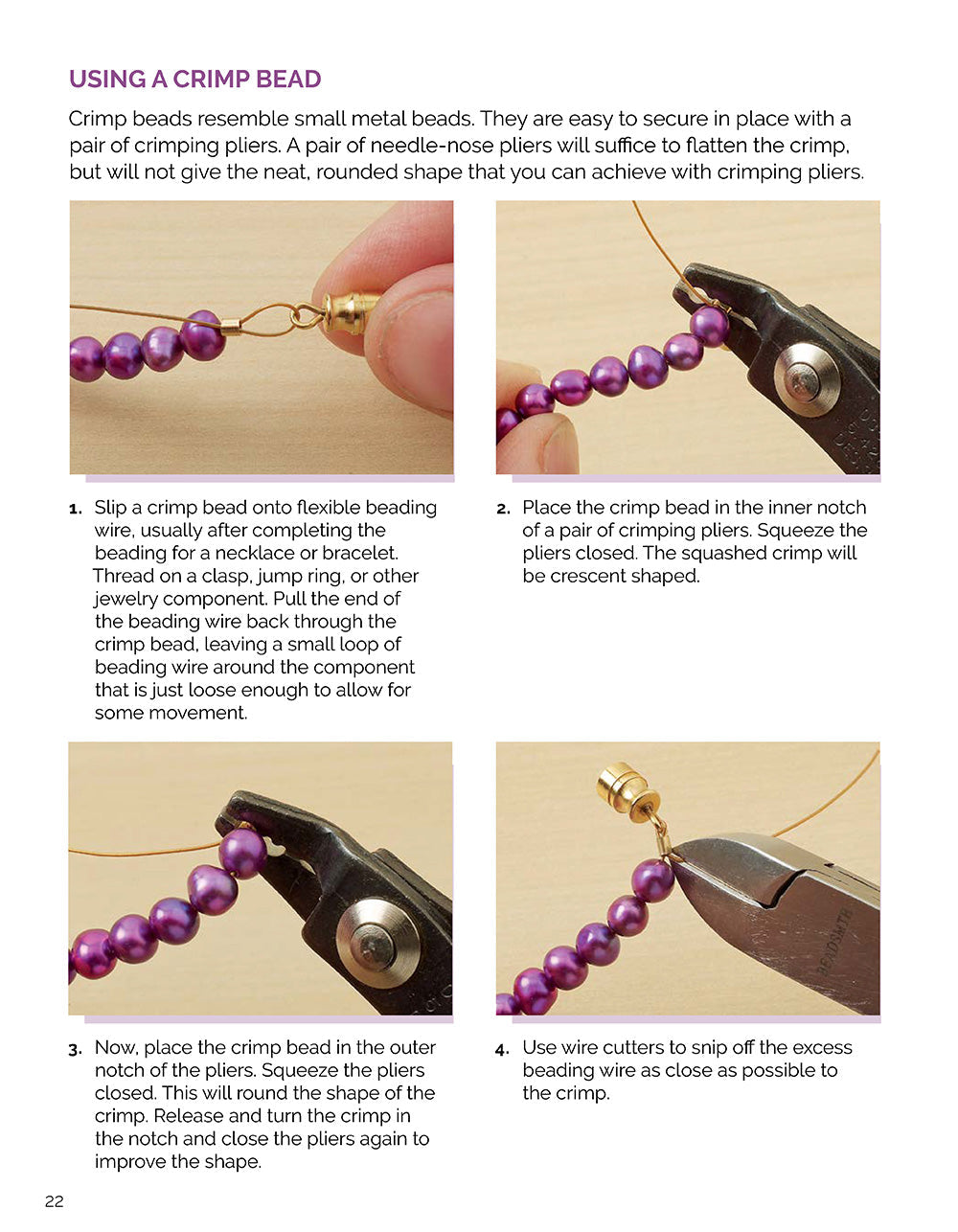 USING A CRIMP BEAD

Crimp beads resemble small metal beads. They are easy to secure in place with a pair of crimping pliers. A pair of needle-nose pliers will suffice to flatten the crimp, but will not give the neat, rounded shape that you can achieve with crimping pliers.

1. Slip a crimp bead onto flexible beading wire, usually after completing the beading for a necklace or bracelet. Thread on a clasp, jump ring, or other jewelry component. Pull the end of the beading wire back through the crimp bead, leaving a small loop of beading wire around the component that is just loose enough to allow for some movement.

2. Place the crimp bead in the inner notch of a pair of crimping pliers. Squeeze the pliers closed. The squashed crimp will be crescent shaped.

3. Now, place the crimp bead in the outer notch of the pliers. Squeeze the pliers closed. This will round the shape of the crimp. Release and turn the crimp in the notch and close the pliers again to improve the shape.

4. Use wire cutters to snip off the excess beading wire as close as possible to the crimp.

22