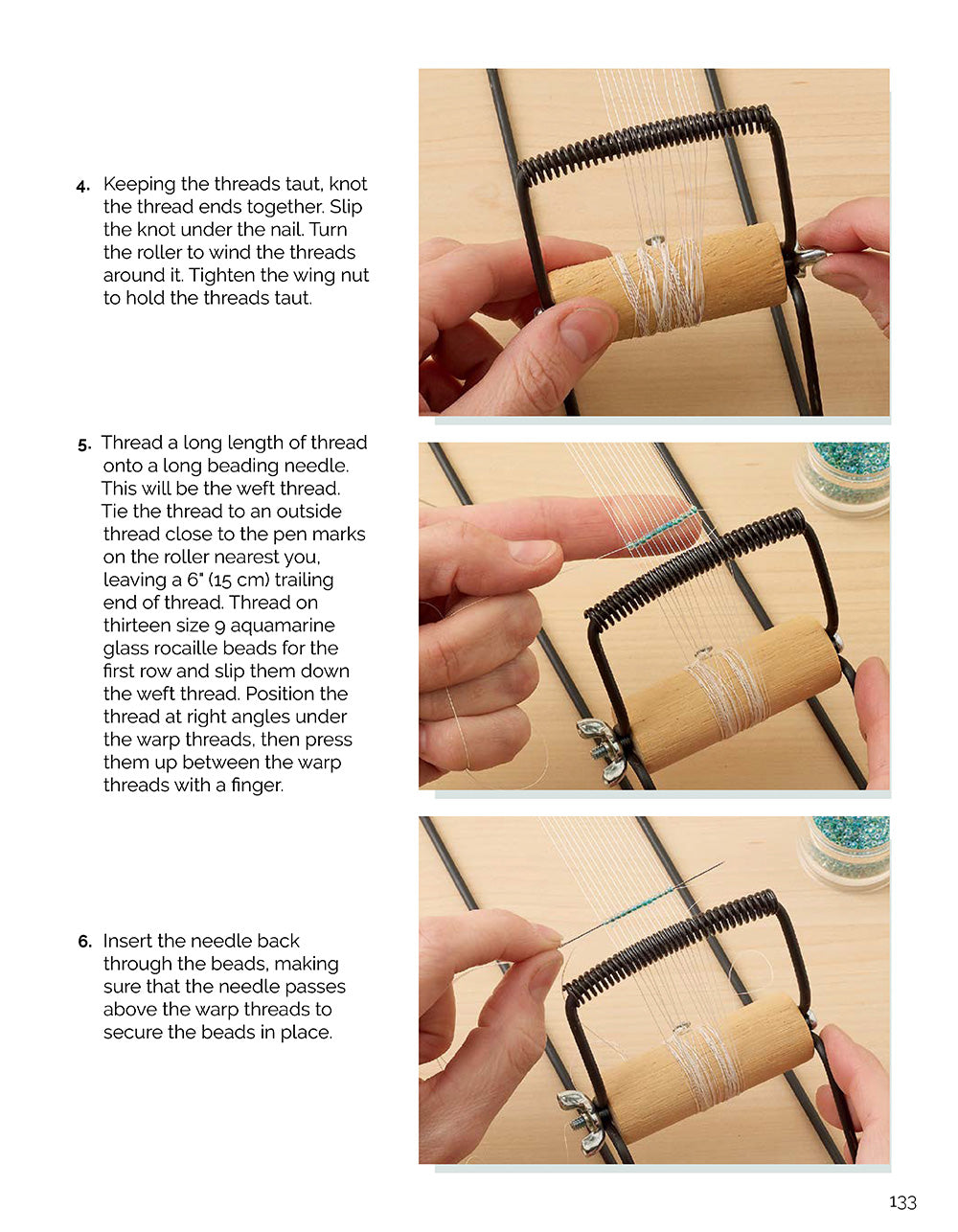 4. Keeping the threads taut, knot the thread ends together. Slip the knot under the nail. Turn the roller to wind the threads around it. Tighten the wing nut to hold the threads taut.

5. Thread a long length of thread onto a long beading needle. This will be the weft thread. Tie the thread to an outside thread close to the pen marks on the roller nearest you, leaving a 6" (15 cm) trailing end of thread. Thread on thirteen size 9 aquamarine glass rocaille beads for the first row and slip them down the weft thread. Position the thread at right angles under the warp threads, then press them up between the warp threads with a finger.

6. Insert the needle back through the beads, making sure that the needle passes above the warp threads to secure the beads in place.

133