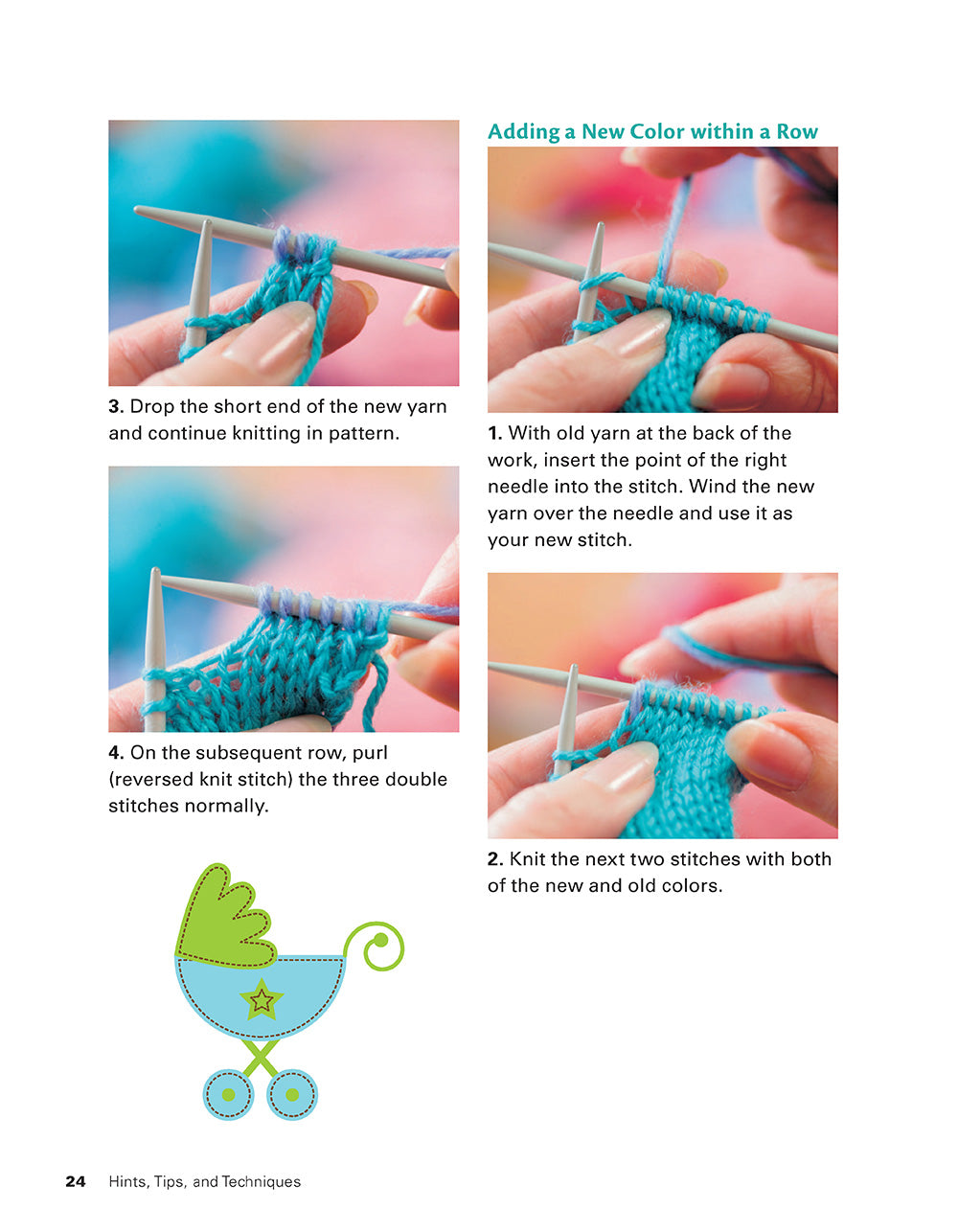 3. Drop the short end of the new yarn and continue knitting in pattern.

4. On the subsequent row, purl (reversed knit stitch) the three double stitches normally.

Adding a New Color within a Row

1. With old yarn at the back of the work, insert the point of the right needle into the stitch. Wind the new yarn over the needle and use it as your new stitch.

2. Knit the next two stitches with both of the new and old colors.

24 Hints, Tips, and Techniques