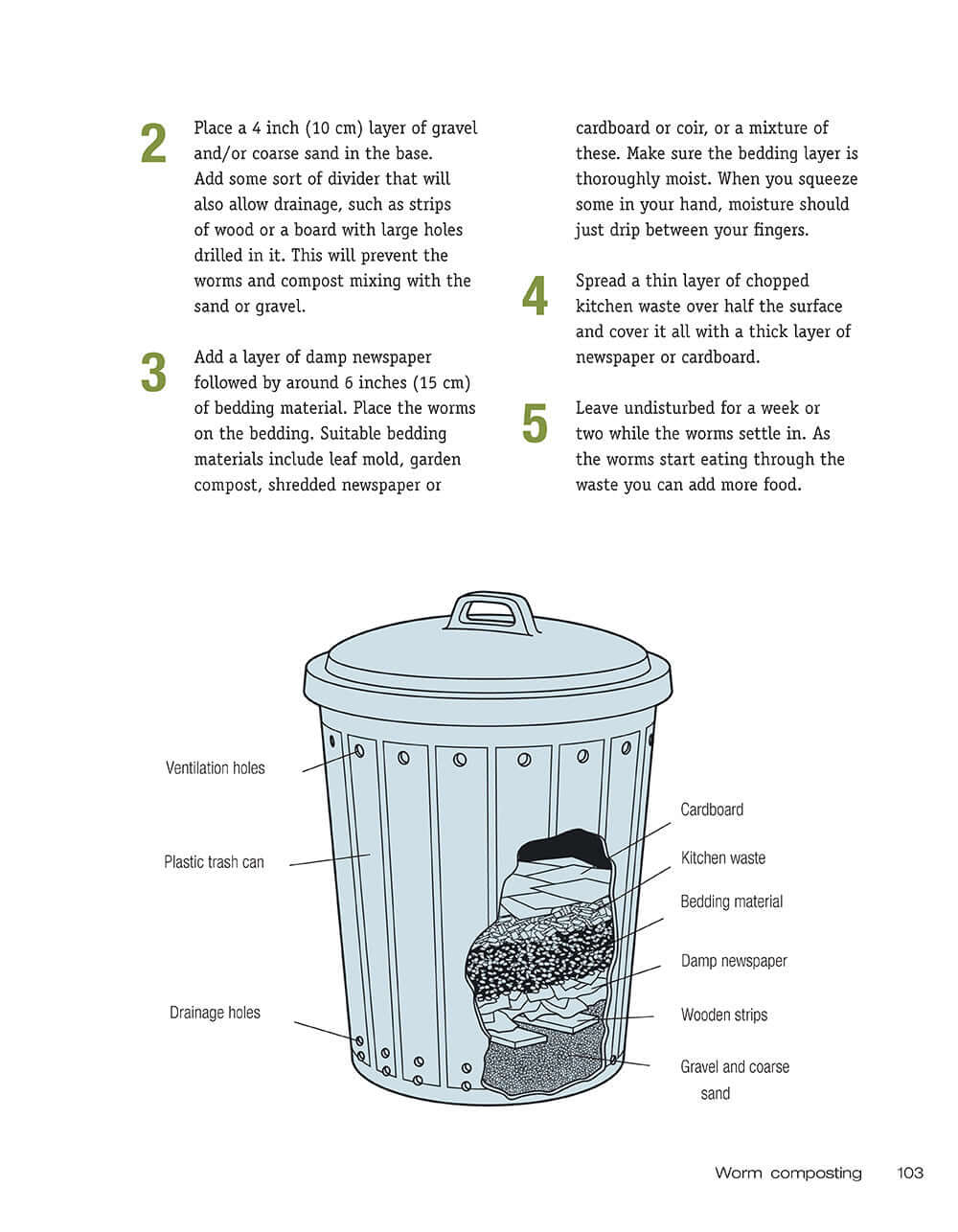 2 Place a 4 inch (10 cm) layer of gravel and/or coarse sand in the base. Add some sort of divider that will also allow drainage, such as strips of wood or a board with large holes drilled in it. This will prevent the worms and compost mixing with the sand or gravel.

3 Add a layer of damp newspaper followed by around 6 inches (15 cm) of bedding material. Place the worms on the bedding. Suitable bedding materials include leaf mold, garden compost, shredded newspaper or cardboard or coir, or a mixture of these. Make sure the bedding layer is thoroughly moist. When you squeeze some in your hand, moisture should just drip between your fingers.

4 Spread a thin layer of chopped kitchen waste over half the surface and cover it all with a thick layer of newspaper or cardboard.

5 Leave undisturbed for a week or two while the worms settle in. As the worms start eating through the waste you can add more food.

Ventilation holes

Plastic trash can

Drainage holes

Cardboard

Kitchen waste

Bedding material

Damp newspaper

Wooden strips

Gravel and coarse sand

Worm composting 103