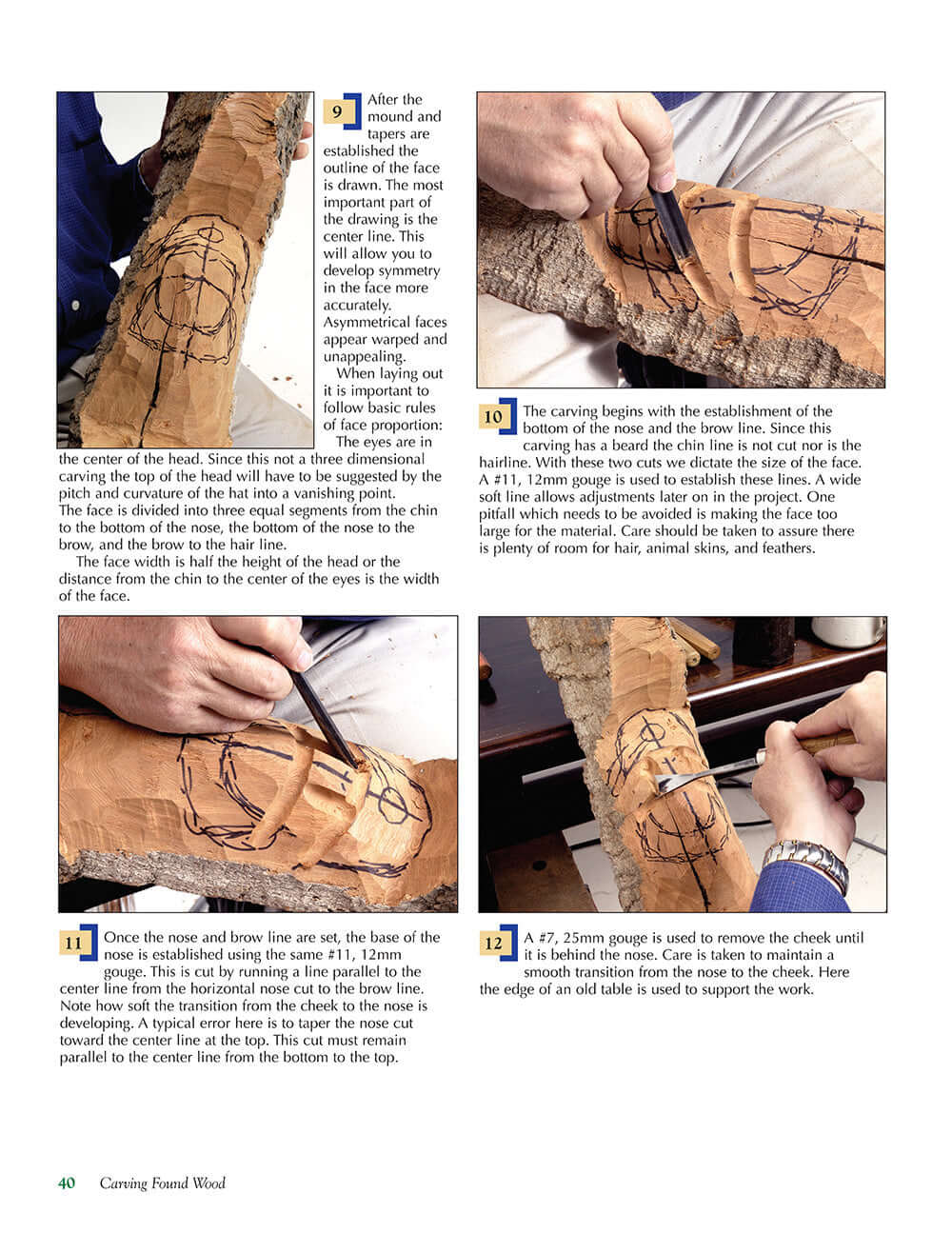 9 After the mound and tapers are established the outline of the face is drawn. The most important part of the drawing is the center line. This will allow you to develop symmetry in the face more accurately. Asymmetrical faces appear warped and unappealing.

When laying out it is important to follow basic rules of face proportion: The eyes are in the center of the head. Since this not a three dimensional carving the top of the head will have to be suggested by the pitch and curvature of the hat into a vanishing point. The face is divided into three equal segments from the chin to the bottom of the nose, the bottom of the nose to the brow, and the brow to the hair line.

The face width is half the height of the head or the distance from the chin to the center of the eyes is the width of the face.

10 The carving begins with the establishment of the bottom of the nose and the brow line. Since this carving has a beard the chin line is not cut nor is the hairline. With these two cuts we dictate the size of the face. A #11, 12mm gouge is used to establish these lines. A wide soft line allows adjustments later on in the project. One pitfall which needs to be avoided is making the face too large for the material. Care should be taken to assure there is plenty of room for hair, animal skins, and feathers.

11 Once the nose and brow line are set, the base of the nose is established using the same #11, 12mm gouge. This is cut by running a line parallel to the center line from the horizontal nose cut to the brow line. Note how soft the transition from the cheek to the nose is developing. A typical error here is to taper the nose cut toward the center line at the top. This cut must remain parallel to the center line from the bottom to the top.

12 A #7, 25mm gouge is used to remove the cheek until it is behind the nose. Care is taken to maintain a smooth transition from the nose to the cheek. Here the edge of an old table is used to support the work.

40 Carving Found Wood