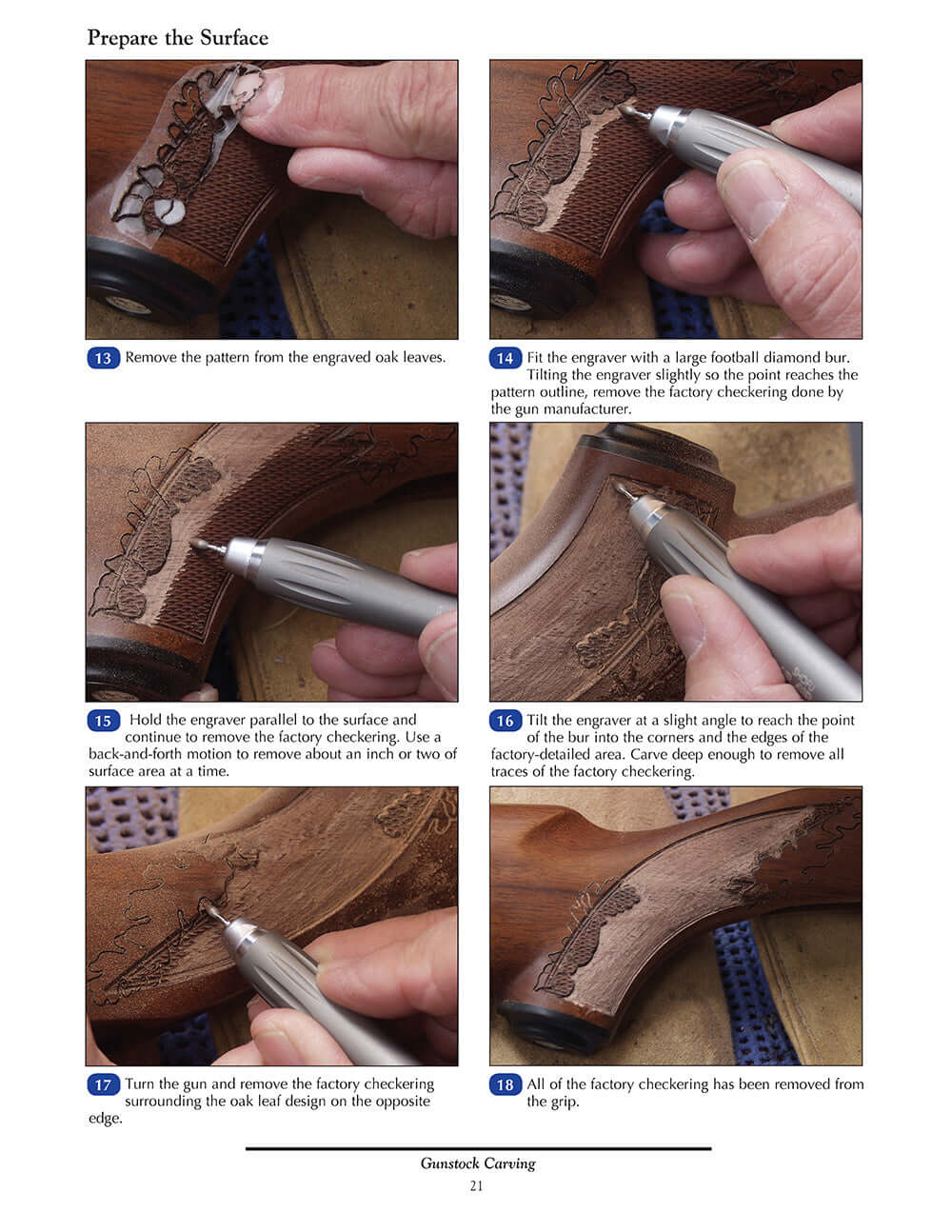 Prepare the Surface

13 Remove the pattern from the engraved oak leaves.

14 Fit the engraver with a large football diamond bur. Tilting the engraver slightly so the point reaches the pattern outline, remove the factory checkering done by the gun manufacturer.

15 Hold the engraver parallel to the surface and continue to remove the factory checkering. Use a back-and-forth motion to remove about an inch or two of surface area at a time.

16 Tilt the engraver at a slight angle to reach the point of the bur into the corners and the edges of the factory-detailed area. Carve deep enough to remove all traces of the factory checkering.

17 Turn the gun and remove the factory checkering surrounding the oak leaf design on the opposite edge.

18 All of the factory checkering has been removed from the grip.

Gunstock Carving
21