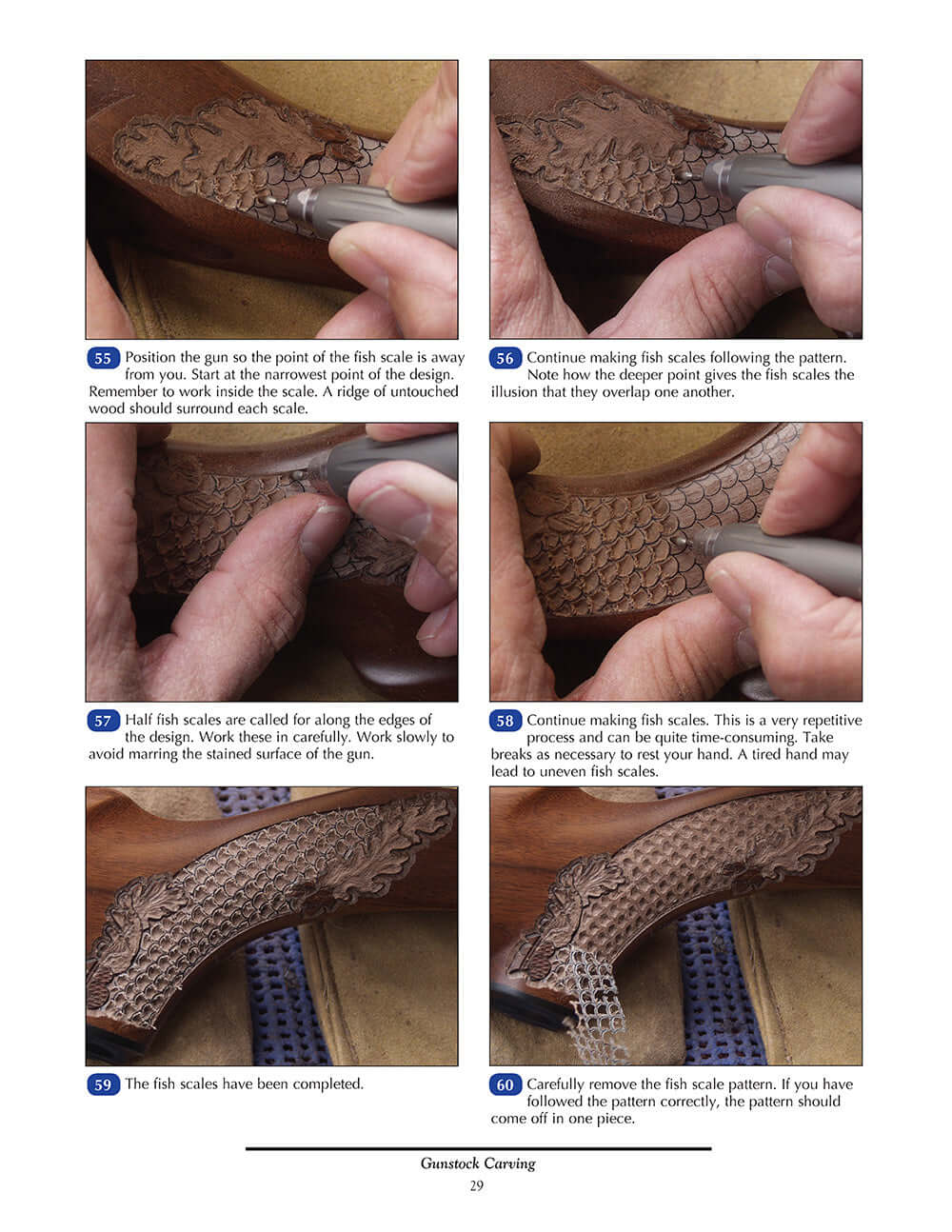 55 Position the gun so the point of the fish scale is away from you. Start at the narrowest point of the design. Remember to work inside the scale. A ridge of untouched wood should surround each scale.

56 Continue making fish scales following the pattern. Note how the deeper point gives the fish scales the illusion that they overlap one another.

57 Half fish scales are called for along the edges of the design. Work these in carefully. Work slowly to avoid marring the stained surface of the gun.

58 Continue making fish scales. This is a very repetitive process and can be quite time-consuming. Take breaks as necessary to rest your hand. A tired hand may lead to uneven fish scales.

59 The fish scales have been completed.

60 Carefully remove the fish scale pattern. If you have followed the pattern correctly, the pattern should come off in one piece.

Gunstock Carving

29