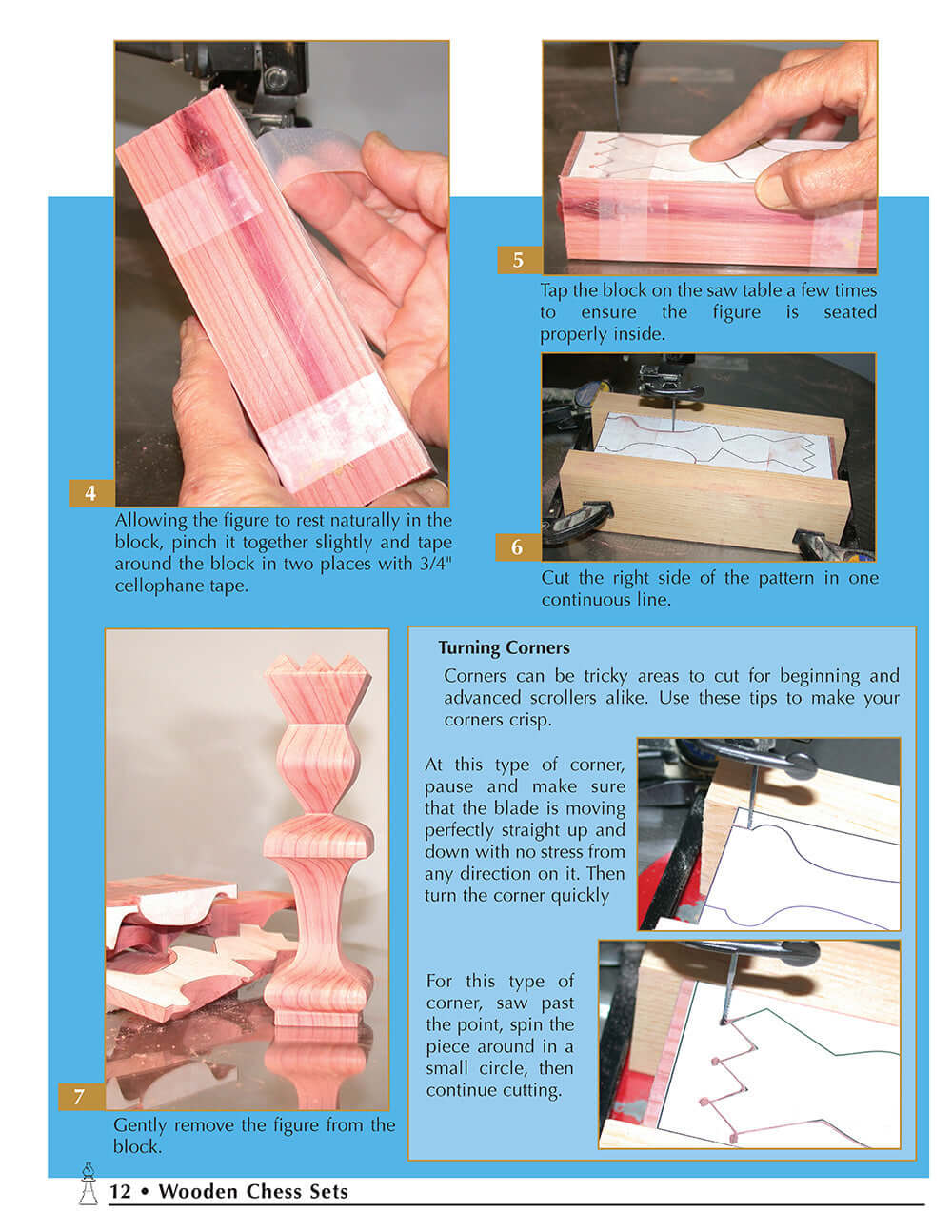 4

Allowing the figure to rest naturally in the block, pinch it together slightly and tape around the block in two places with 3/4" cellophane tape.

5

Tap the block on the saw table a few times to ensure the figure is seated properly inside.

6

Cut the right side of the pattern in one continuous line.

7

Gently remove the figure from the block.

Turning Corners

Corners can be tricky areas to cut for beginning and advanced scrollers alike. Use these tips to make your corners crisp.

At this type of corner, pause and make sure that the blade is moving perfectly straight up and down with no stress from any direction on it. Then turn the corner quickly

For this type of corner, saw past the point, spin the piece around in a small circle, then continue cutting.

12 • Wooden Chess Sets