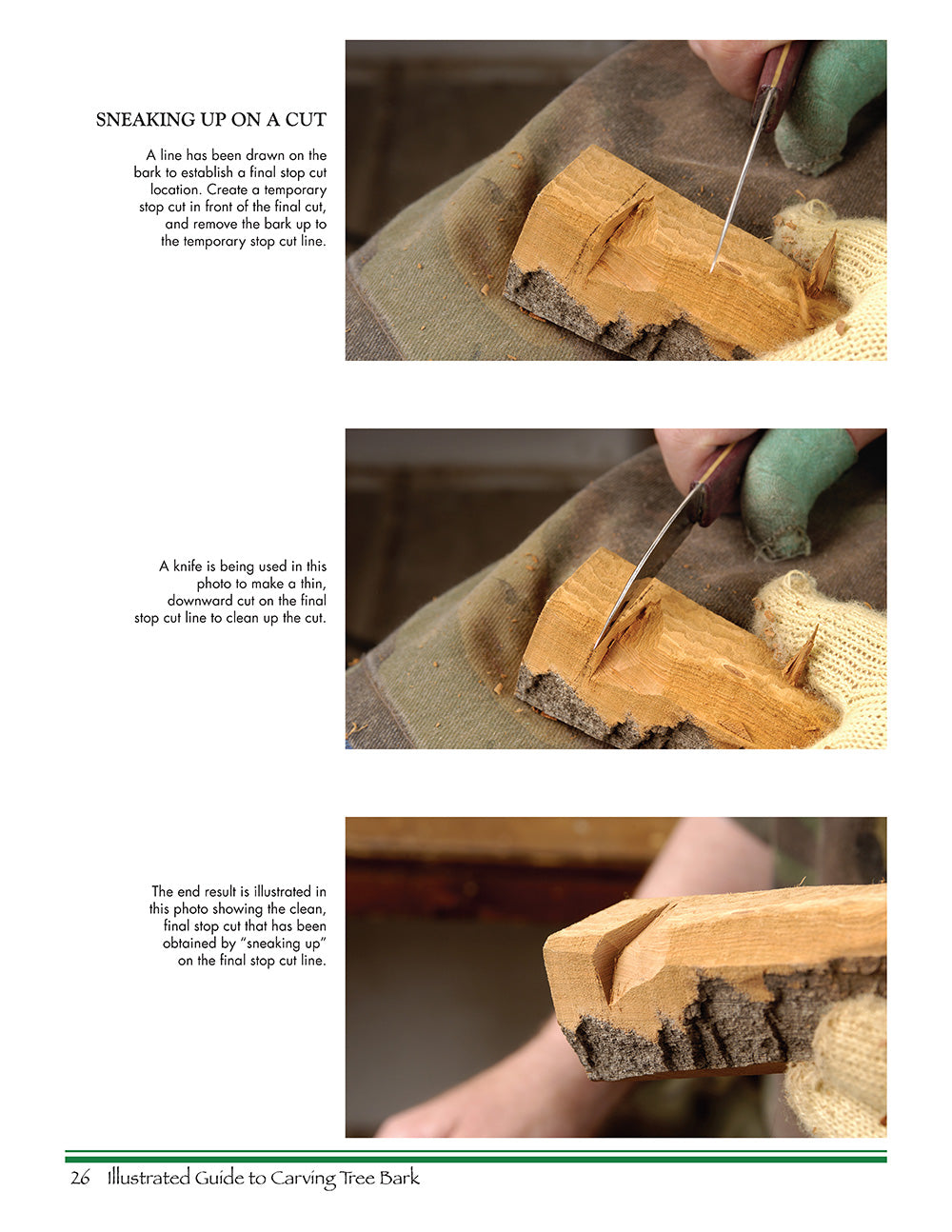 SNEAKING UP ON A CUT

A line has been drawn on the bark to establish a final stop cut location. Create a temporary stop cut in front of the final cut, and remove the bark up to the temporary stop cut line.

A knife is being used in this photo to make a thin, downward cut on the final stop cut line to clean up the cut.

The end result is illustrated in this photo showing the clean, final stop cut that has been obtained by "sneaking up" on the final stop cut line.

26 Illustrated Guide to Carving Tree Bark