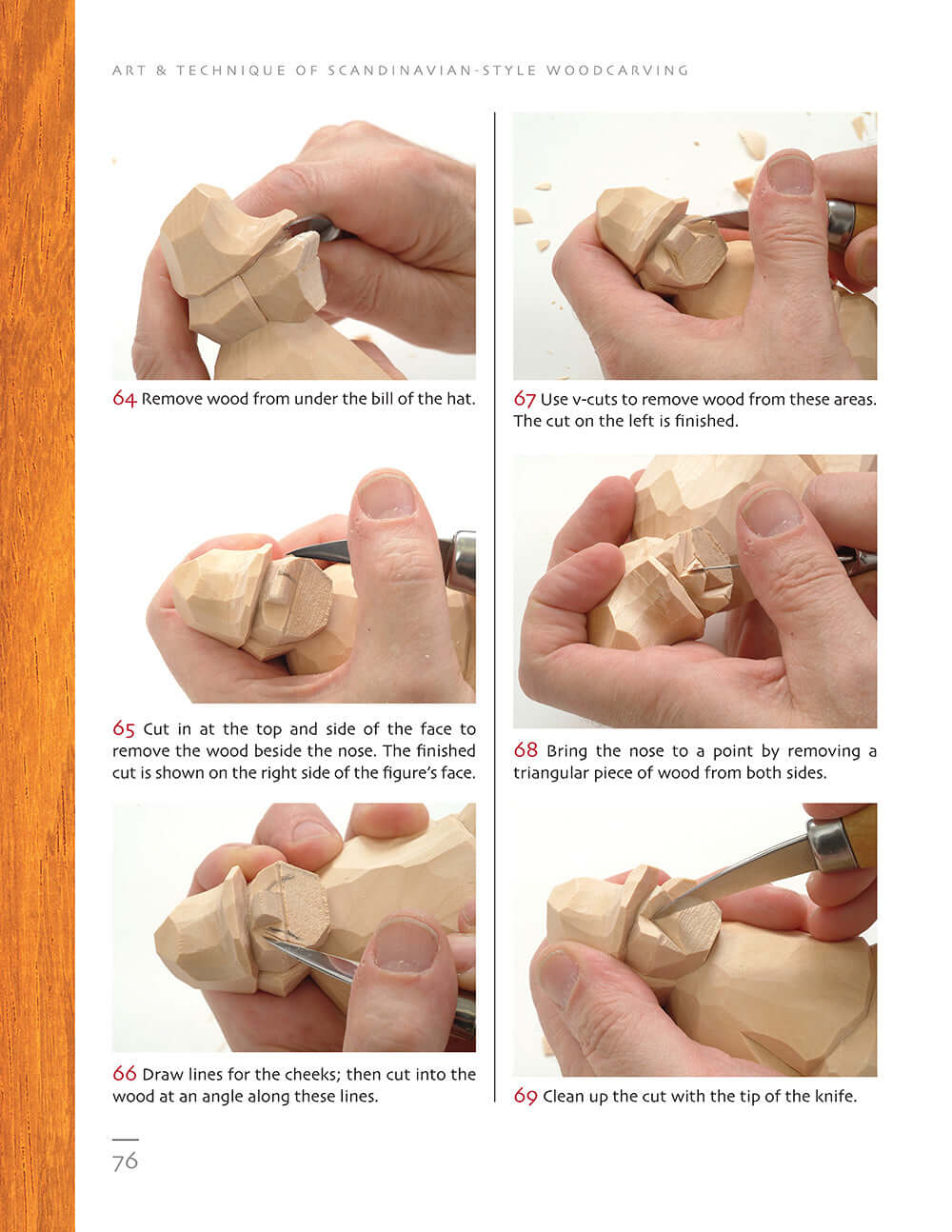 ART & TECHNIQUE OF SCANDINAVIAN-STYLE WOODCARVING

64 Remove wood from under the bill of the hat.

65 Cut in at the top and side of the face to remove the wood beside the nose. The finished cut is shown on the right side of the figure's face.

66 Draw lines for the cheeks; then cut into the wood at an angle along these lines.

67 Use v-cuts to remove wood from these areas. The cut on the left is finished.

68 Bring the nose to a point by removing a triangular piece of wood from both sides.

69 Clean up the cut with the tip of the knife.

76