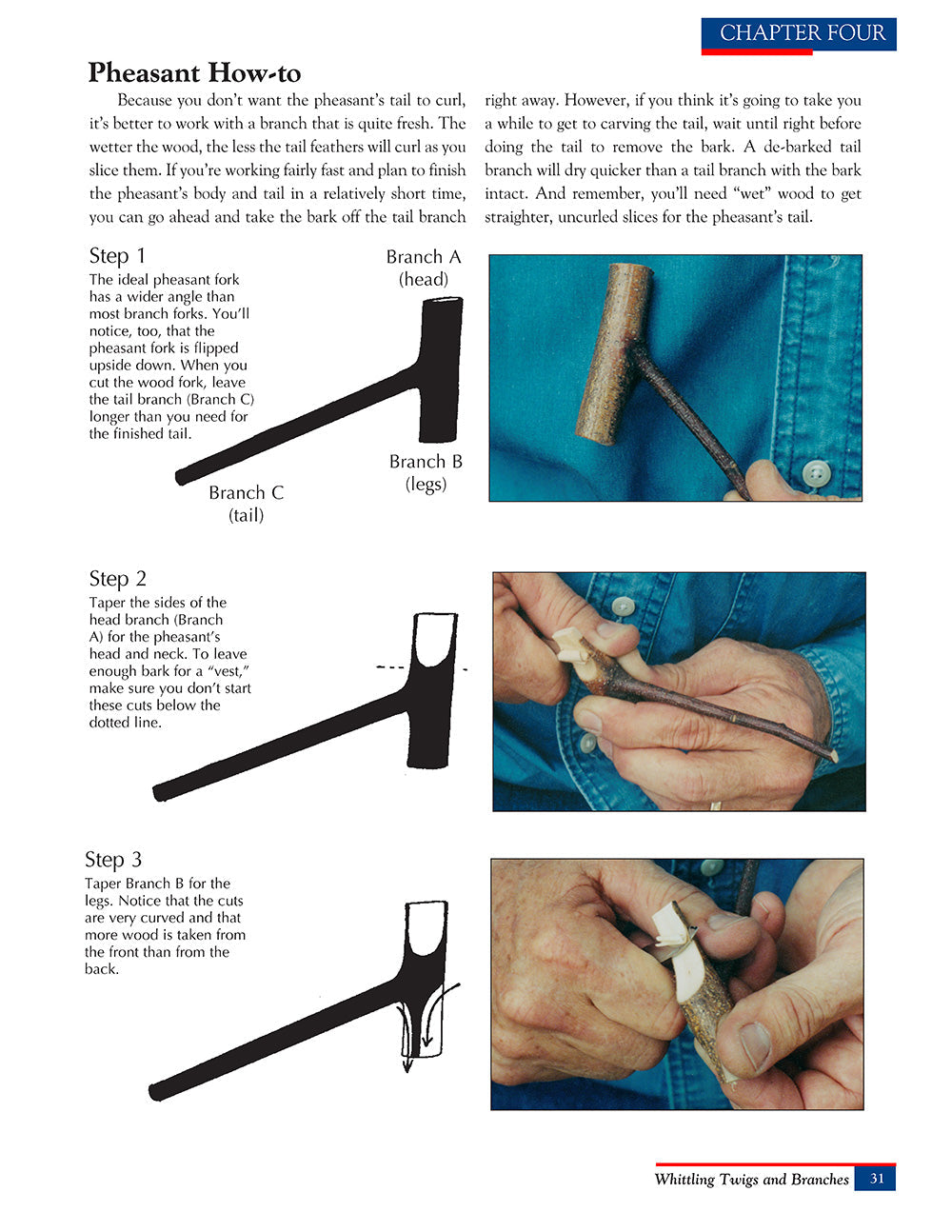 CHAPTER FOUR

Pheasant How-to

Because you don't want the pheasant's tail to curl, it's better to work with a branch that is quite fresh. The wetter the wood, the less the tail feathers will curl as you slice them. If you're working fairly fast and plan to finish the pheasant's body and tail in a relatively short time, you can go ahead and take the bark off the tail branch right away. However, if you think it's going to take you a while to get to carving the tail, wait until right before doing the tail to remove the bark. A de-barked tail branch will dry quicker than a tail branch with the bark intact. And remember, you'll need "wet" wood to get straighter, uncurled slices for the pheasant's tail.

Step 1
The ideal pheasant fork has a wider angle than most branch forks. You'll notice, too, that the pheasant fork is flipped upside down. When you cut the wood fork, leave the tail branch (Branch C) longer than you need for the finished tail.

Branch A (head)

Branch B (legs)

Branch C (tail)

Step 2
Taper the sides of the head branch (Branch A) for the pheasant's head and neck. To leave enough bark for a "vest," make sure you don't start these cuts below the dotted line.

Step 3
Taper Branch B for the legs. Notice that the cuts are very curved and that more wood is taken from the front than from the back.

Whittling Twigs and Branches 31