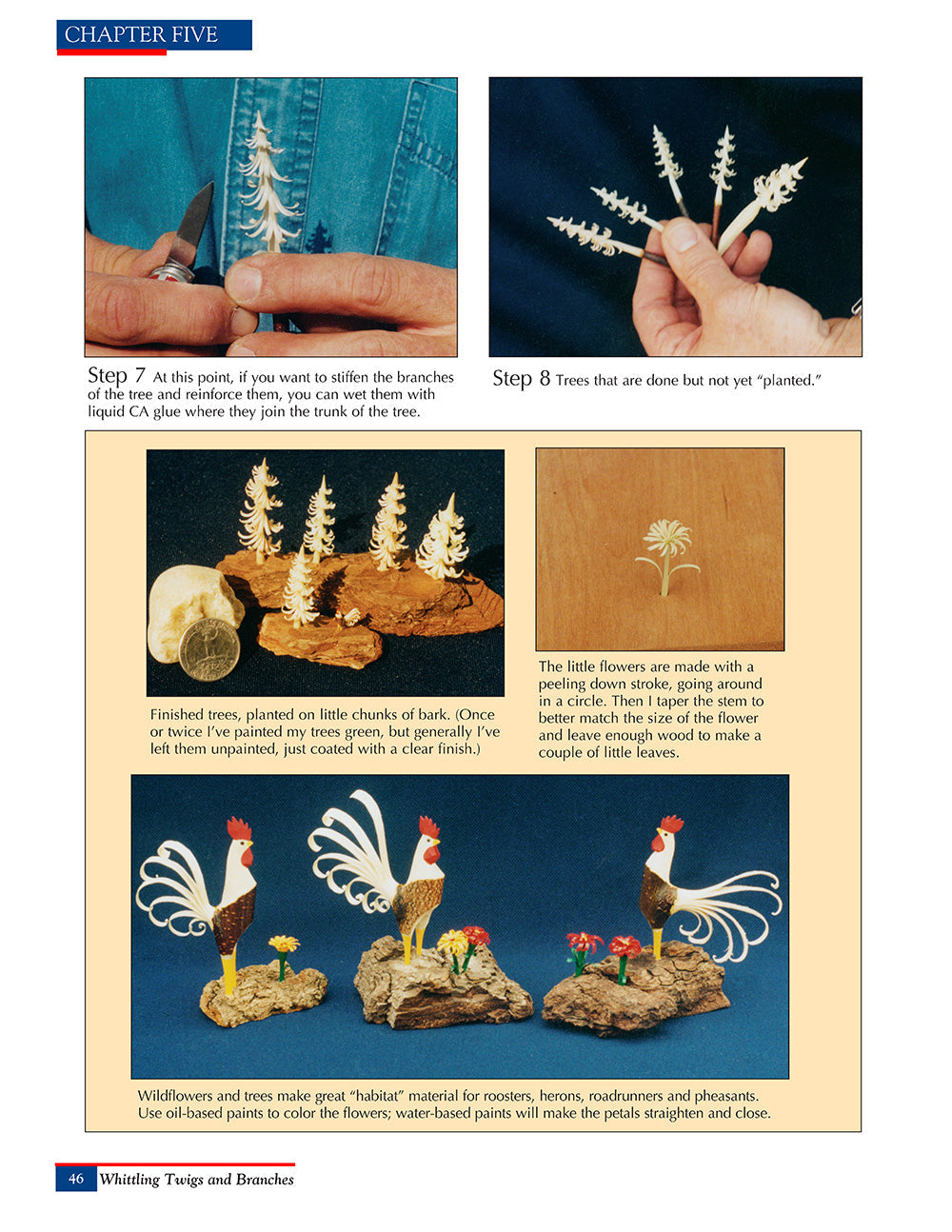 CHAPTER FIVE

Step 7 At this point, if you want to stiffen the branches of the tree and reinforce them, you can wet them with liquid CA glue where they join the trunk of the tree.

Step 8 Trees that are done but not yet "planted."

Finished trees, planted on little chunks of bark. (Once or twice I've painted my trees green, but generally I've left them unpainted, just coated with a clear finish.)

The little flowers are made with a peeling down stroke, going around in a circle. Then I taper the stem to better match the size of the flower and leave enough wood to make a couple of little leaves.

Wildflowers and trees make great "habitat" material for roosters, herons, roadrunners and pheasants. Use oil-based paints to color the flowers; water-based paints will make the petals straighten and close.

46 Whittling Twigs and Branches