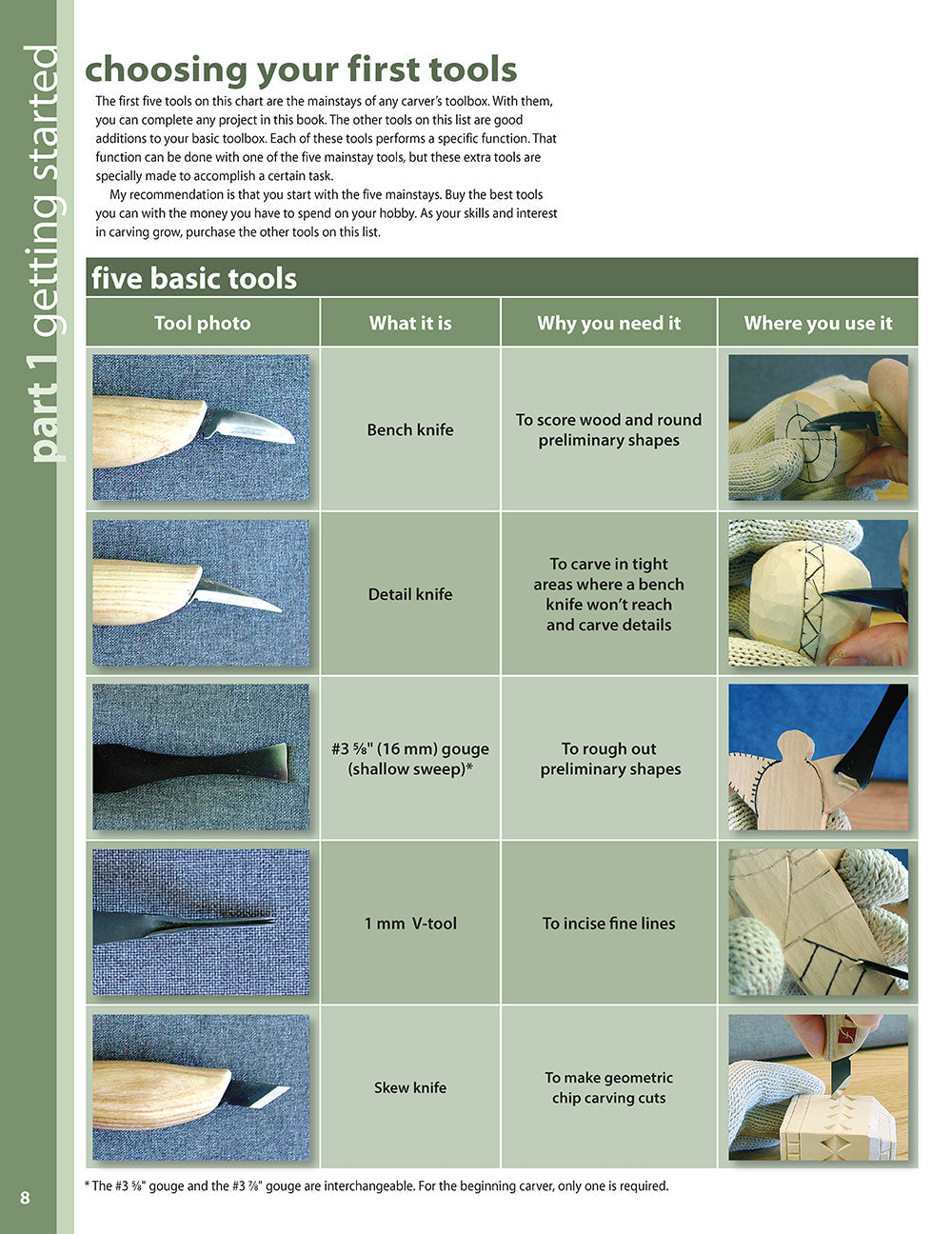 part 1 getting started

choosing your first tools

The first five tools on this chart are the mainstays of any carver's toolbox. With them, you can complete any project in this book. The other tools on this list are good additions to your basic toolbox. Each of these tools performs a specific function. That function can be done with one of the five mainstay tools, but these extra tools are specially made to accomplish a certain task.

My recommendation is that you start with the five mainstays. Buy the best tools you can with the money you have to spend on your hobby. As your skills and interest in carving grow, purchase the other tools on this list.

five basic tools

| Tool photo | What it is | Why you need it | Where you use it |
|---|---|---|---|
| | Bench knife | To score wood and round preliminary shapes | |
| | Detail knife | To carve in tight areas where a bench knife won't reach and carve details | |
| | #3 ⅝" (16 mm) gouge (shallow sweep)* | To rough out preliminary shapes | |
| | 1 mm V-tool | To incise fine lines | |
| | Skew knife | To make geometric chip carving cuts | |

* The #3 ⅝" gouge and the #3 ⅞" gouge are interchangeable. For the beginning carver, only one is required.

8