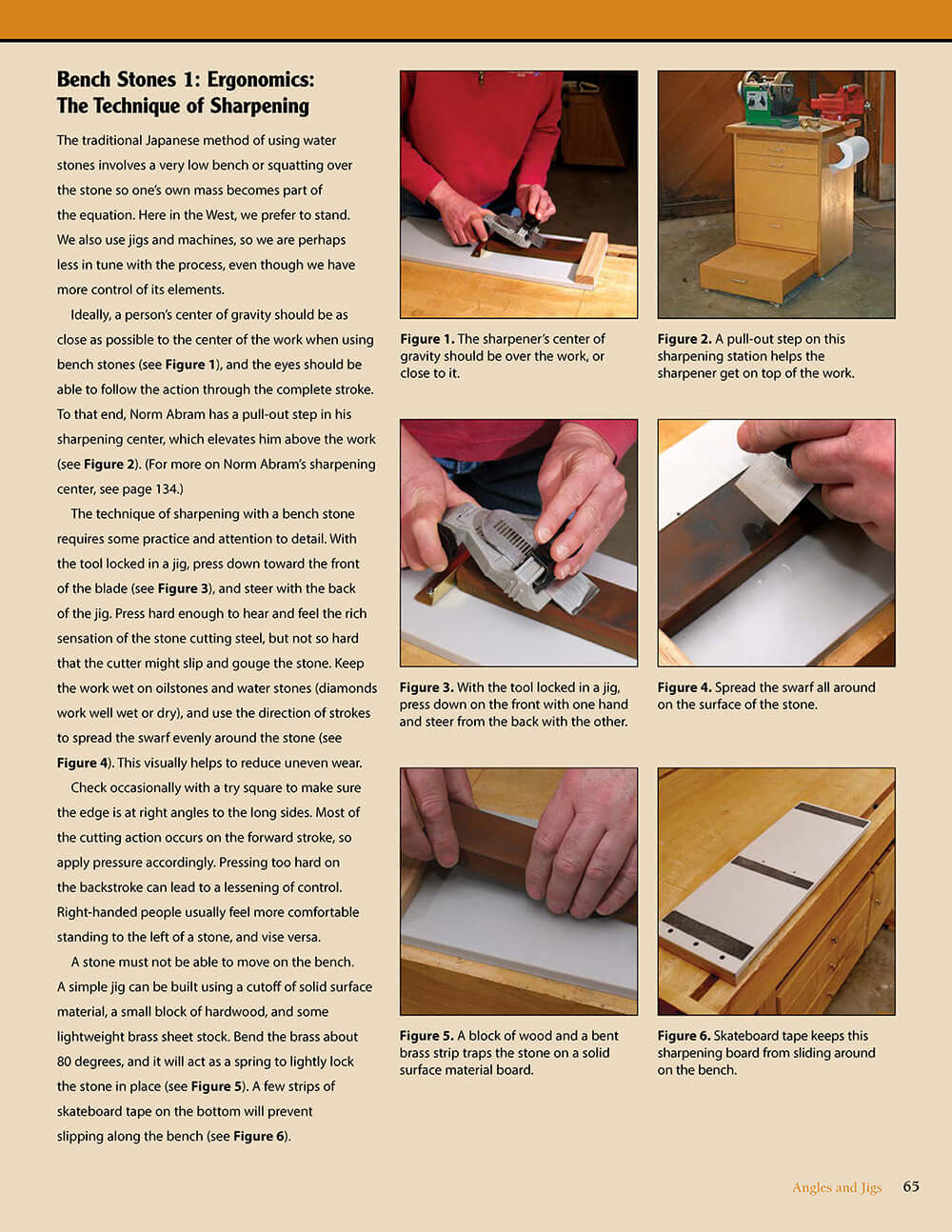 Bench Stones 1: Ergonomics: The Technique of Sharpening

The traditional Japanese method of using water stones involves a very low bench or squatting over the stone so one's own mass becomes part of the equation. Here in the West, we prefer to stand. We also use jigs and machines, so we are perhaps less in tune with the process, even though we have more control of its elements.

Ideally, a person's center of gravity should be as close as possible to the center of the work when using bench stones (see Figure 1), and the eyes should be able to follow the action through the complete stroke. To that end, Norm Abram has a pull-out step in his sharpening center, which elevates him above the work (see Figure 2). (For more on Norm Abram's sharpening center, see page 134.)

The technique of sharpening with a bench stone requires some practice and attention to detail. With the tool locked in a jig, press down toward the front of the blade (see Figure 3), and steer with the back of the jig. Press hard enough to hear and feel the rich sensation of the stone cutting steel, but not so hard that the cutter might slip and gouge the stone. Keep the work wet on oilstones and water stones (diamonds work well wet or dry), and use the direction of strokes to spread the swarf evenly around the stone (see Figure 4). This visually helps to reduce uneven wear.

Check occasionally with a try square to make sure the edge is at right angles to the long sides. Most of the cutting action occurs on the forward stroke, so apply pressure accordingly. Pressing too hard on the backstroke can lead to a lessening of control. Right-handed people usually feel more comfortable standing to the left of a stone, and vise versa.

A stone must not be able to move on the bench. A simple jig can be built using a cutoff of solid surface material, a small block of hardwood, and some lightweight brass sheet stock. Bend the brass about 80 degrees, and it will act as a spring to lightly lock the stone in place (see Figure 5). A few strips of skateboard tape on the bottom will prevent slipping along the bench (see Figure 6).

Figure 1. The sharpener's center of gravity should be over the work, or close to it.

Figure 2. A pull-out step on this sharpening station helps the sharpener get on top of the work.

Figure 3. With the tool locked in a jig, press down on the front with one hand and steer from the back with the other.

Figure 4. Spread the swarf all around on the surface of the stone.

Figure 5. A block of wood and a bent brass strip traps the stone on a solid surface material board.

Figure 6. Skateboard tape keeps this sharpening board from sliding around on the bench.

Angles and Jigs 65