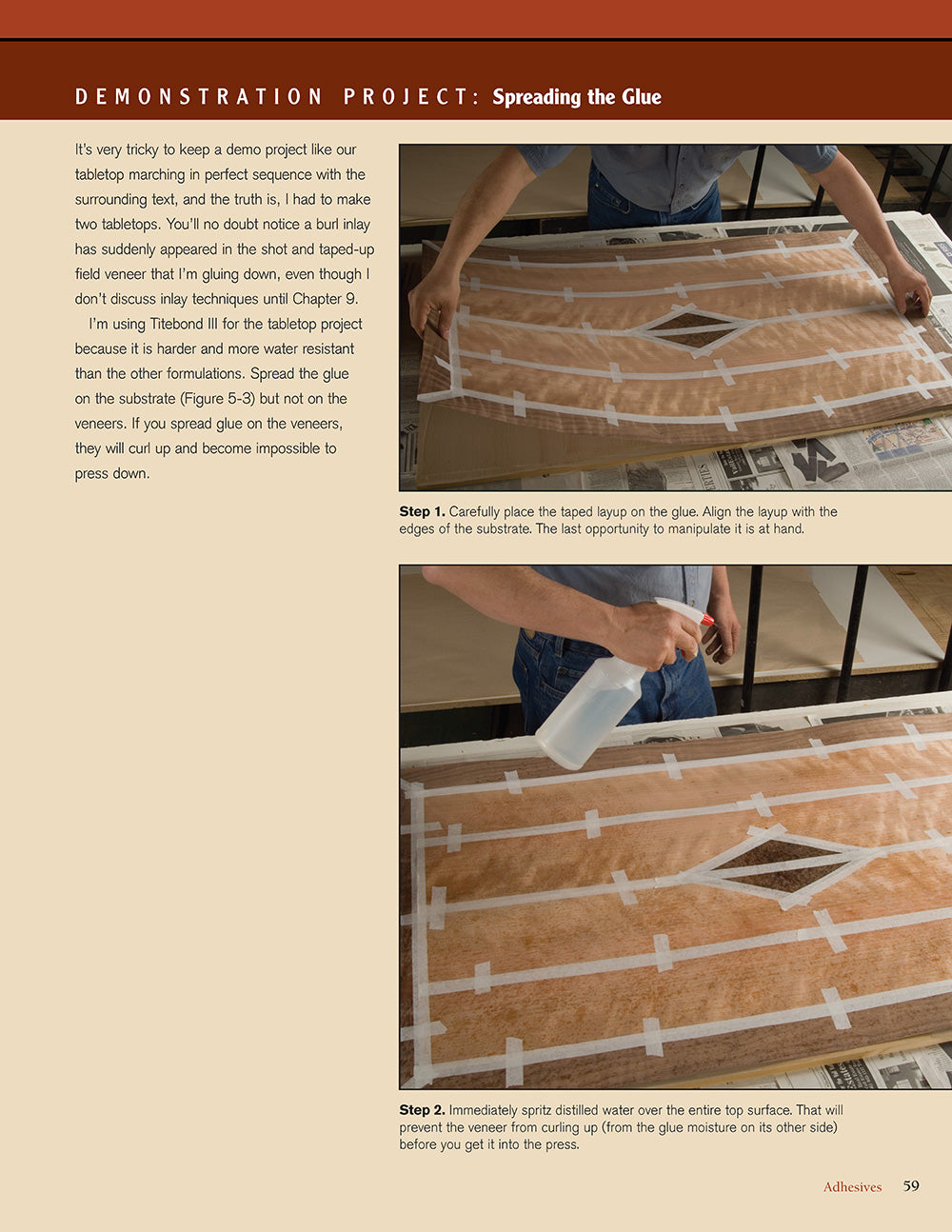 DEMONSTRATION PROJECT: Spreading the Glue

It's very tricky to keep a demo project like our tabletop marching in perfect sequence with the surrounding text, and the truth is, I had to make two tabletops. You'll no doubt notice a burl inlay has suddenly appeared in the shot and taped-up field veneer that I'm gluing down, even though I don't discuss inlay techniques until Chapter 9.

I'm using Titebond III for the tabletop project because it is harder and more water resistant than the other formulations. Spread the glue on the substrate (Figure 5-3) but not on the veneers. If you spread glue on the veneers, they will curl up and become impossible to press down.

Step 1. Carefully place the taped layup on the glue. Align the layup with the edges of the substrate. The last opportunity to manipulate it is at hand.

Step 2. Immediately spritz distilled water over the entire top surface. That will prevent the veneer from curling up (from the glue moisture on its other side) before you get it into the press.

Adhesives 59